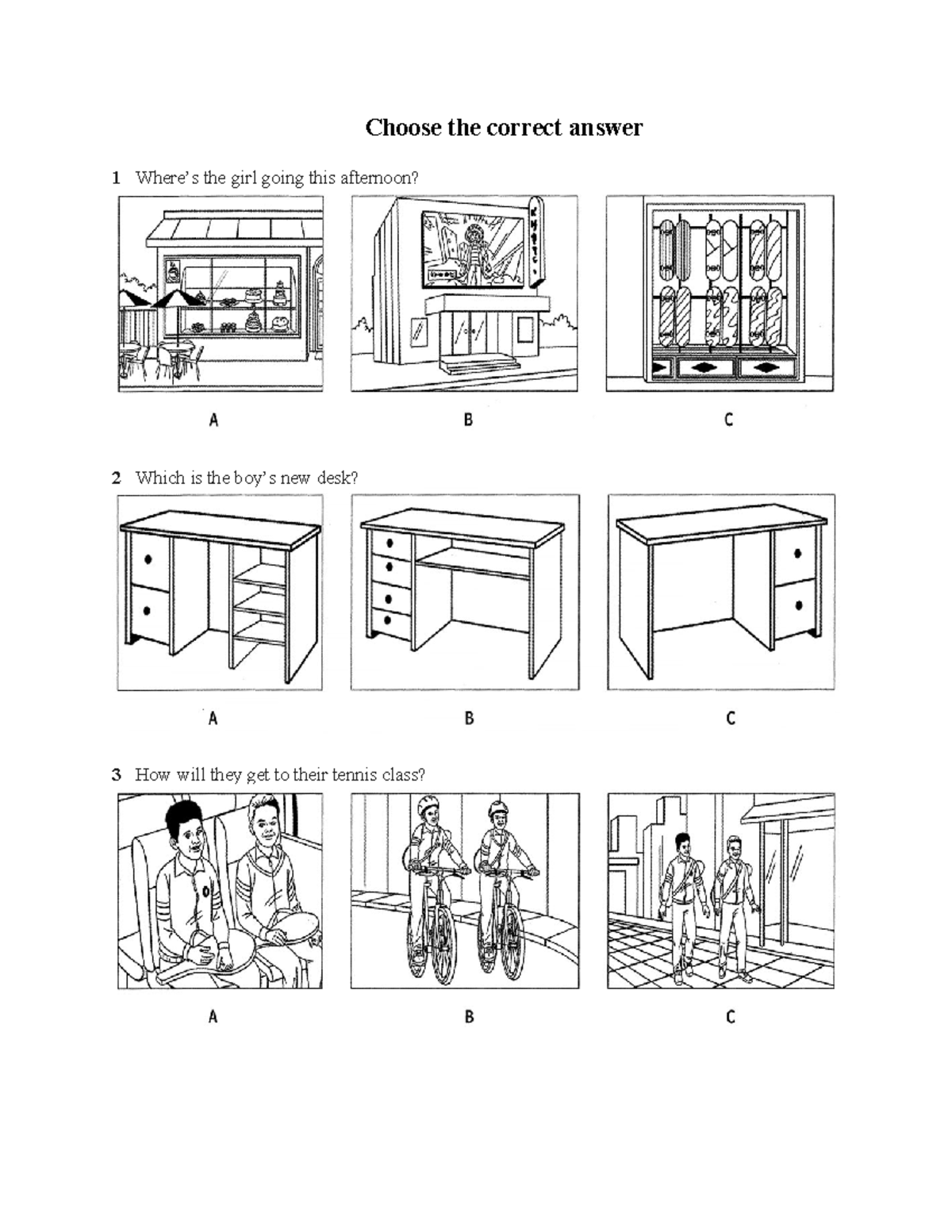 Choose the correct answer

1 Where's the girl going this afternoon?

A B C

2 Which is the boy's new desk?

A B C

3 How will they get to their tennis class?

A B C