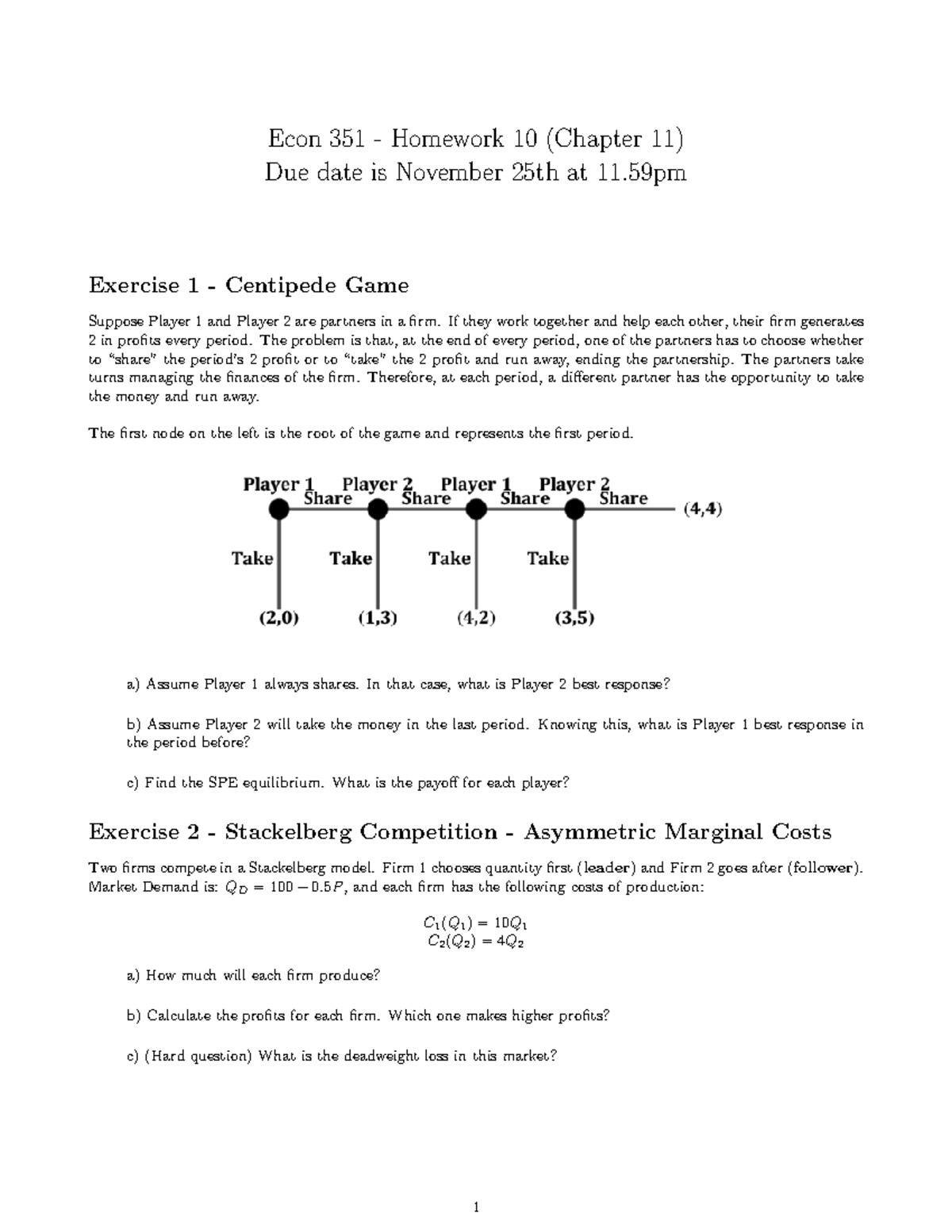 Econ 351 - Homework 10 (Chapter 11)
Due date is November 25th at 11.59pm

Exercise 1 - Centipede Game

Suppose Player 1 and Player 2 are partners in a firm. If they work together and help each other, their firm generates 2 in profits every period. The problem is that, at the end of every period, one of the partners has to choose whether to "share" the period's 2 profit or to "take" the 2 profit and run away, ending the partnership. The partners take turns managing the finances of the firm. Therefore, at each period, a different partner has the opportunity to take the money and run away.

The first node on the left is the root of the game and represents the first period.

Player 1 Player 2 Player 1 Player 2
Share Share Share Share (4,4)
Take Take Take Take
(2,0) (1,3) (4,2) (3,5)

a) Assume Player 1 always shares. In that case, what is Player 2 best response?

b) Assume Player 2 will take the money in the last period. Knowing this, what is Player 1 best response in the period before?

c) Find the SPE equilibrium. What is the payoff for each player?

Exercise 2 - Stackelberg Competition - Asymmetric Marginal Costs

Two firms compete in a Stackelberg model. Firm 1 chooses quantity first (leader) and Firm 2 goes after (follower). Market Demand is: $Q_D = 100 - 0.5P$, and each firm has the following costs of production:

$C_1(Q_1) = 10Q_1$
$C_2(Q_2) = 4Q_2$

a) How much will each firm produce?

b) Calculate the profits for each firm. Which one makes higher profits?

c) (Hard question) What is the deadweight loss in this market?

1