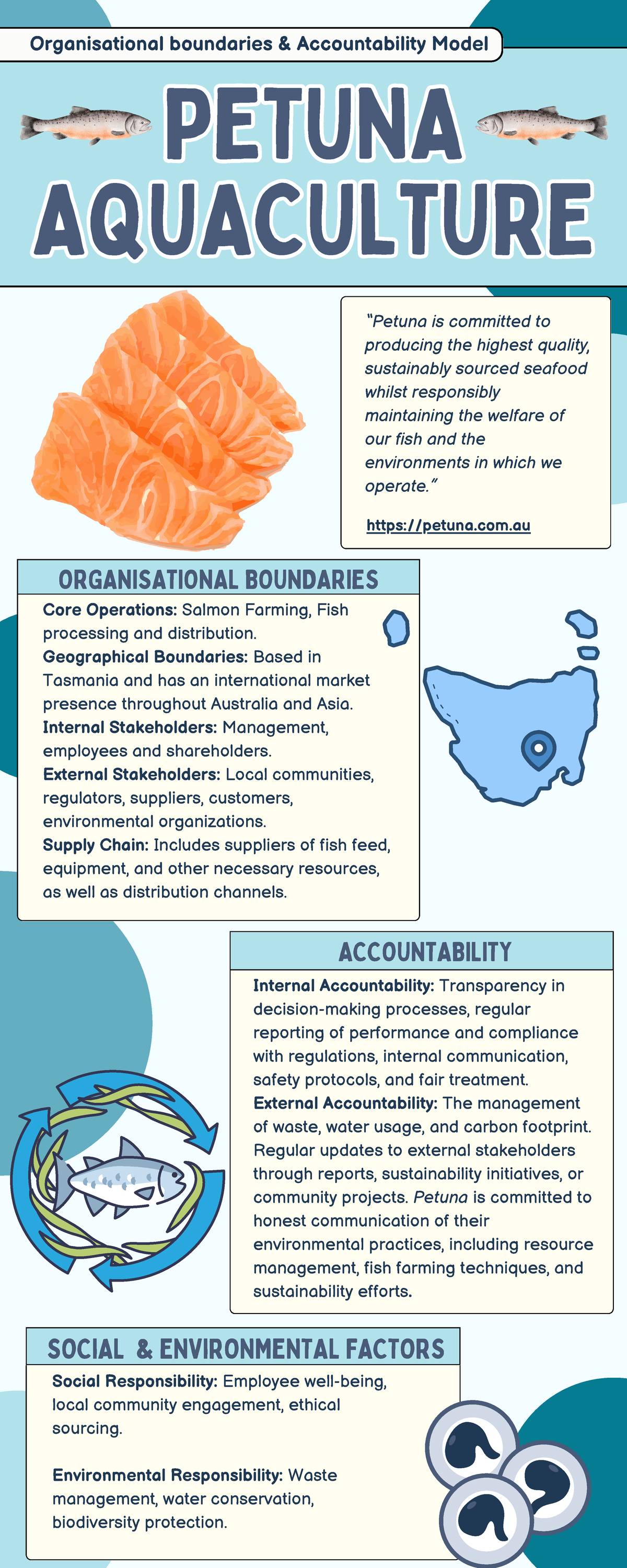 Organisational boundaries & Accountability Model

PETUNA AQUACULTURE

"Petuna is committed to producing the highest quality, sustainably sourced seafood whilst responsibly maintaining the welfare of our fish and the environments in which we operate."

https://petuna.com.au

ORGANISATIONAL BOUNDARIES

Core Operations: Salmon Farming, Fish processing and distribution.
Geographical Boundaries: Based in Tasmania and has an international market presence throughout Australia and Asia.
Internal Stakeholders: Management, employees and shareholders.
External Stakeholders: Local communities, regulators, suppliers, customers, environmental organizations.
Supply Chain: Includes suppliers of fish feed, equipment, and other necessary resources, as well as distribution channels.

ACCOUNTABILITY

Internal Accountability: Transparency in decision-making processes, regular reporting of performance and compliance with regulations, internal communication, safety protocols, and fair treatment.
External Accountability: The management of waste, water usage, and carbon footprint. Regular updates to external stakeholders through reports, sustainability initiatives, or community projects. Petuna is committed to honest communication of their environmental practices, including resource management, fish farming techniques, and sustainability efforts.

SOCIAL & ENVIRONMENTAL FACTORS

Social Responsibility: Employee well-being, local community engagement, ethical sourcing.

Environmental Responsibility: Waste management, water conservation, biodiversity protection.