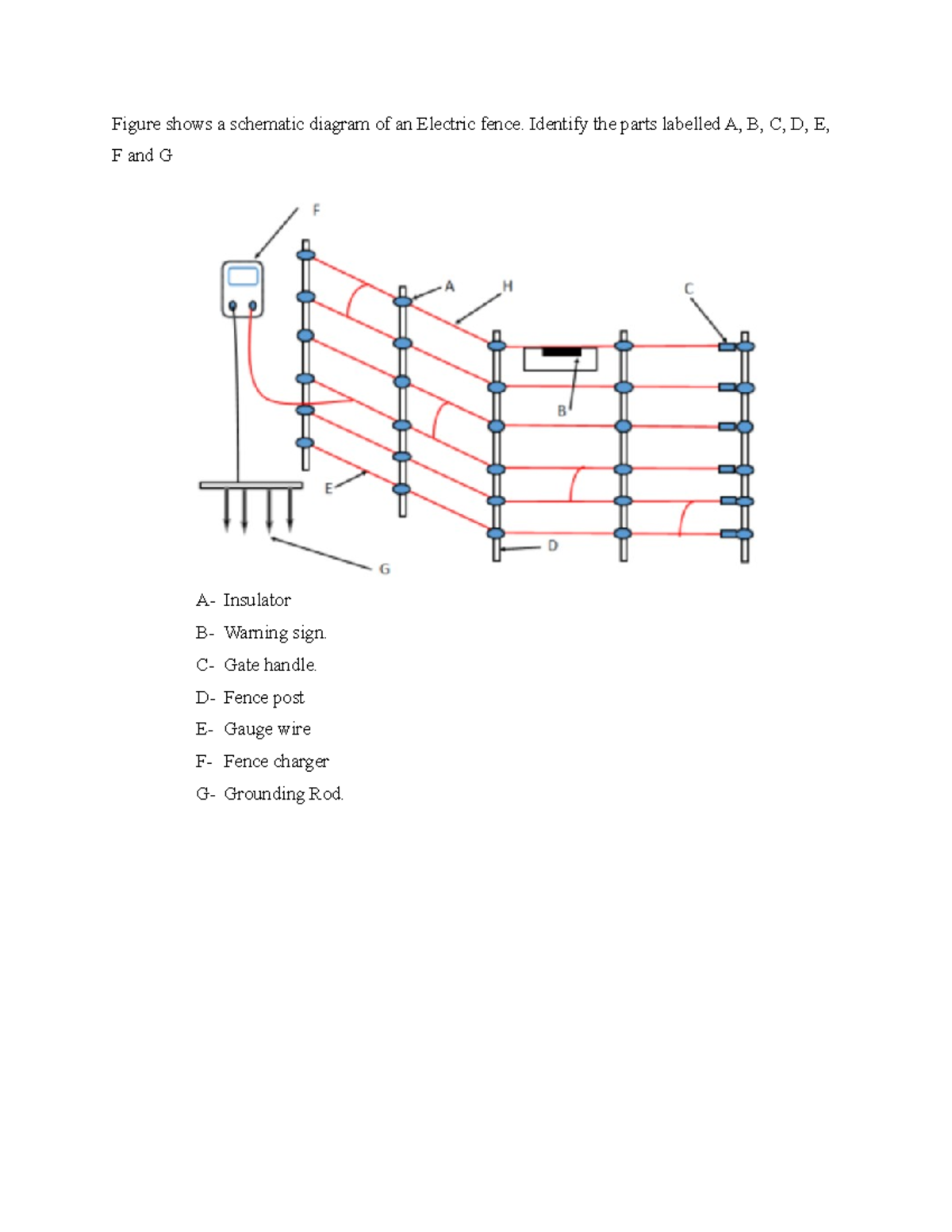 Figure shows a schematic diagram of an Electric fence. Identify the parts labelled A, B, C, D, E, F and G

F
A
H
C
B
E
D
G

A- Insulator
B- Warning sign.
C- Gate handle.
D- Fence post
E- Gauge wire
F- Fence charger
G- Grounding Rod.