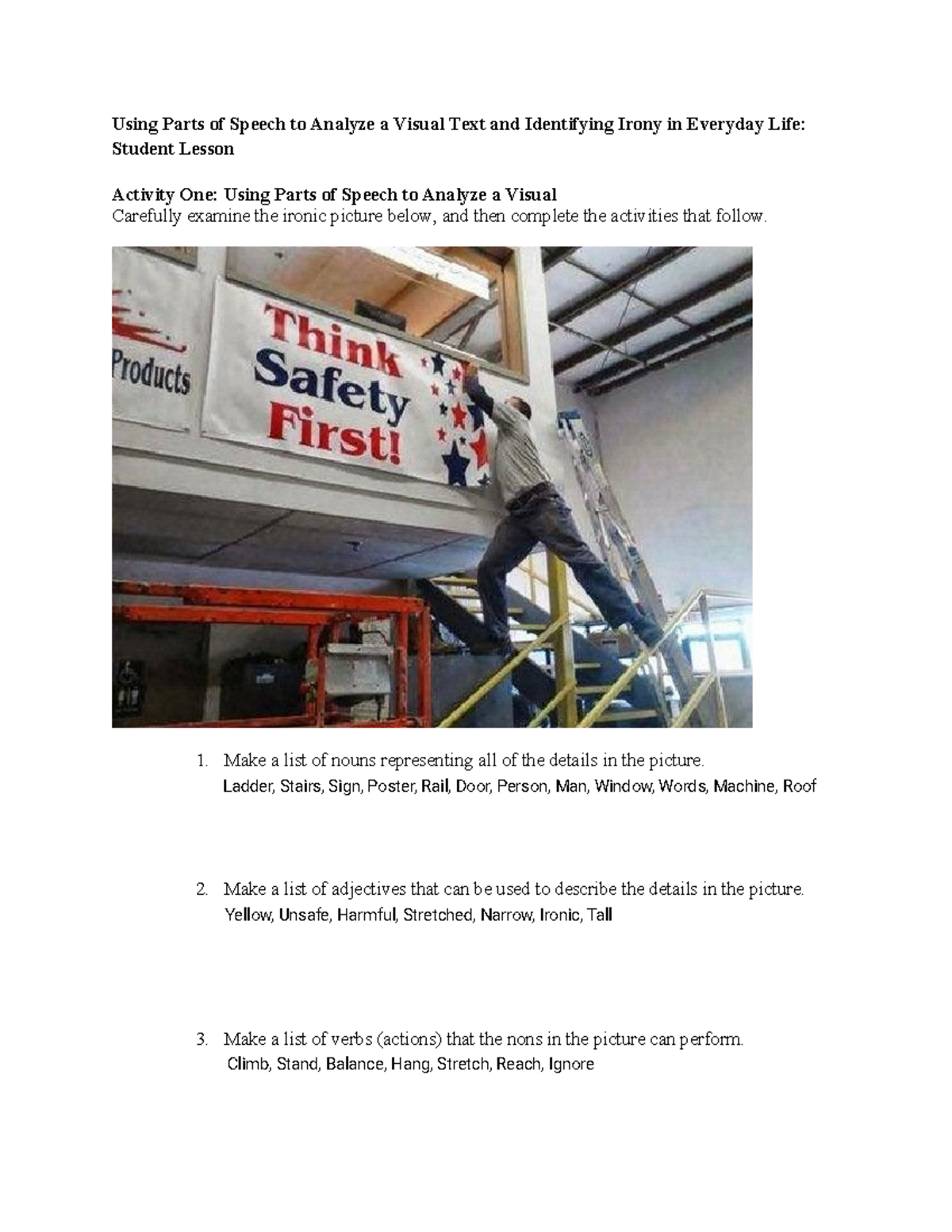 Using Parts of Speech to Analyze a Visual Text and Identifying Irony in Everyday Life: Student Lesson

Activity One: Using Parts of Speech to Analyze a Visual
Carefully examine the ironic picture below, and then complete the activities that follow.

Products

Think Safety First!

1. Make a list of nouns representing all of the details in the picture.
Ladder, Stairs, Sign, Poster, Rail, Door, Person, Man, Window, Words, Machine, Roof

2. Make a list of adjectives that can be used to describe the details in the picture.
Yellow, Unsafe, Harmful, Stretched, Narrow, Ironic, Tall

3. Make a list of verbs (actions) that the nons in the picture can perform.
Climb, Stand, Balance, Hang, Stretch, Reach, Ignore