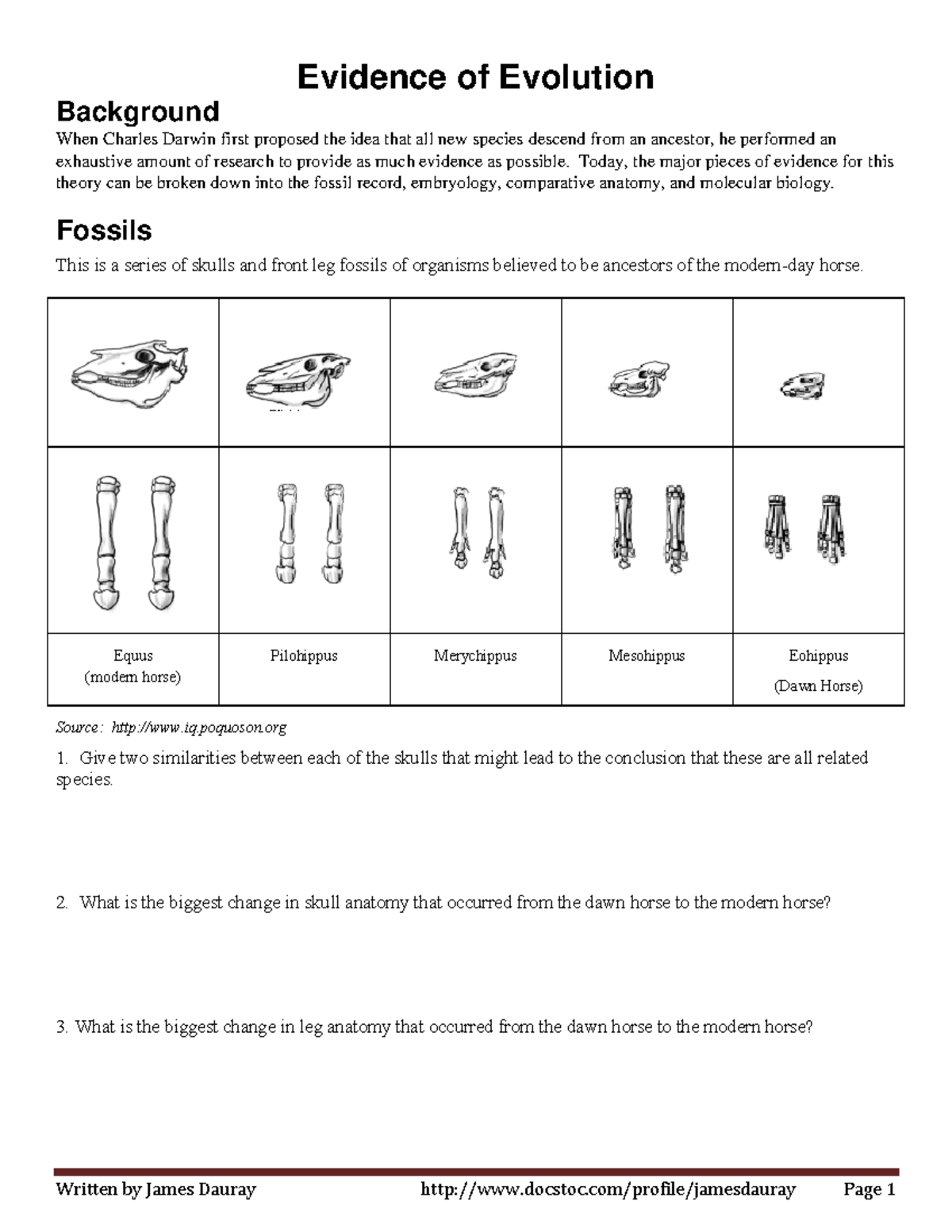 Evidence of Evolution

Background

When Charles Darwin first proposed the idea that all new species descend from an ancestor, he performed an exhaustive amount of research to provide as much evidence as possible. Today, the major pieces of evidence for this theory can be broken down into the fossil record, embryology, comparative anatomy, and molecular biology.

Fossils

This is a series of skulls and front leg fossils of organisms believed to be ancestors of the modern-day horse.

| | | | | |
|---|---|---|---|---|
| | | | | |
| | | | | |
| Equus (modern horse) | Pilohippus | Merychippus | Mesohippus | Eohippus (Dawn Horse) |

Source: http://www.iq.poquoson.org

1. Give two similarities between each of the skulls that might lead to the conclusion that these are all related species.

2. What is the biggest change in skull anatomy that occurred from the dawn horse to the modern horse?

3. What is the biggest change in leg anatomy that occurred from the dawn horse to the modern horse?

Written by James Dauray http://www.docstoc.com/profile/jamesdauray Page 1