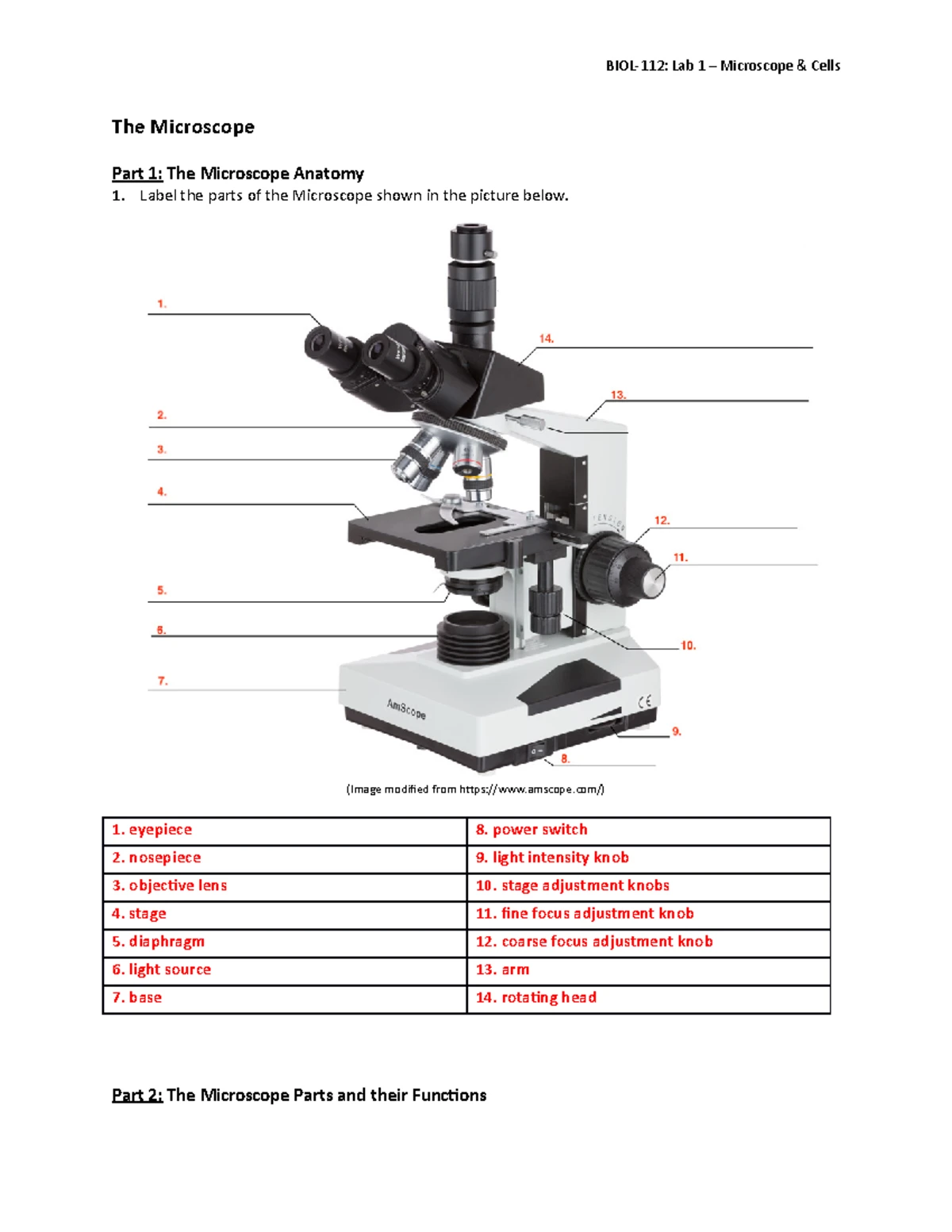 BIOL-112: Lab 1 – Microscope & Cells

The Microscope

Part 1: The Microscope Anatomy
1. Label the parts of the Microscope shown in the picture below.

1.
14.
13.
2.
3.
4.
12.
11.
5.
6.
10.
7.
AmScope
CE
9.
8.

(Image modified from https://www.amscope.com/)

| 1. eyepiece | 8. power switch |
|---|---|
| 2. nosepiece | 9. light intensity knob |
| 3. objective lens | 10. stage adjustment knobs |
| 4. stage | 11. fine focus adjustment knob |
| 5. diaphragm | 12. coarse focus adjustment knob |
| 6. light source | 13. arm |
| 7. base | 14. rotating head |

Part 2: The Microscope Parts and their Functions