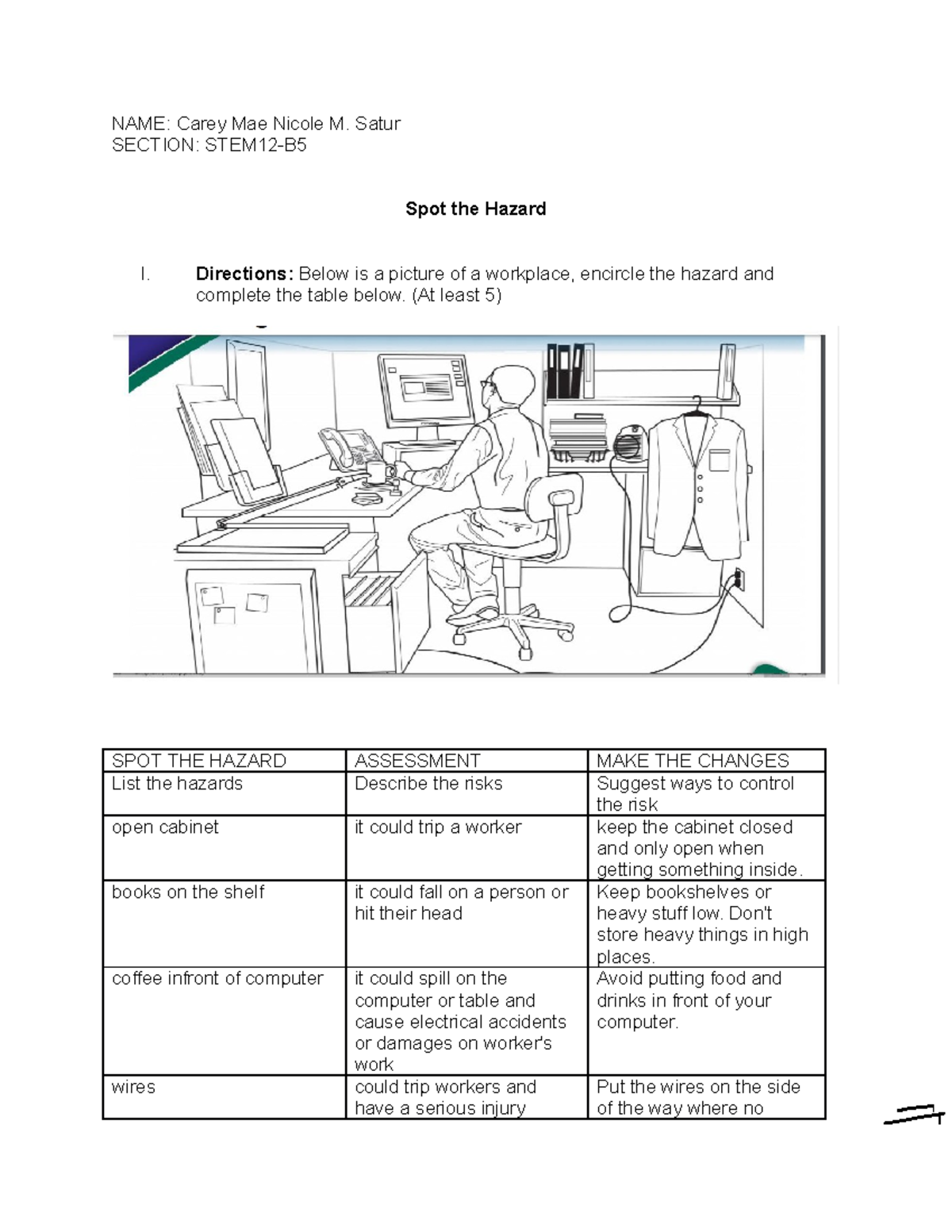 NAME: Carey Mae Nicole M. Satur
SECTION: STEM12-B5

Spot the Hazard

I. Directions: Below is a picture of a workplace, encircle the hazard and complete the table below. (At least 5)

| SPOT THE HAZARD | ASSESSMENT | MAKE THE CHANGES |
|---|---|---|
| List the hazards | Describe the risks | Suggest ways to control the risk |
| open cabinet | it could trip a worker | keep the cabinet closed and only open when getting something inside. |
| books on the shelf | it could fall on a person or hit their head | Keep bookshelves or heavy stuff low. Don't store heavy things in high places. |
| coffee infront of computer | it could spill on the computer or table and cause electrical accidents or damages on worker's work | Avoid putting food and drinks in front of your computer. |
| wires | could trip workers and have a serious injury | Put the wires on the side of the way where no |