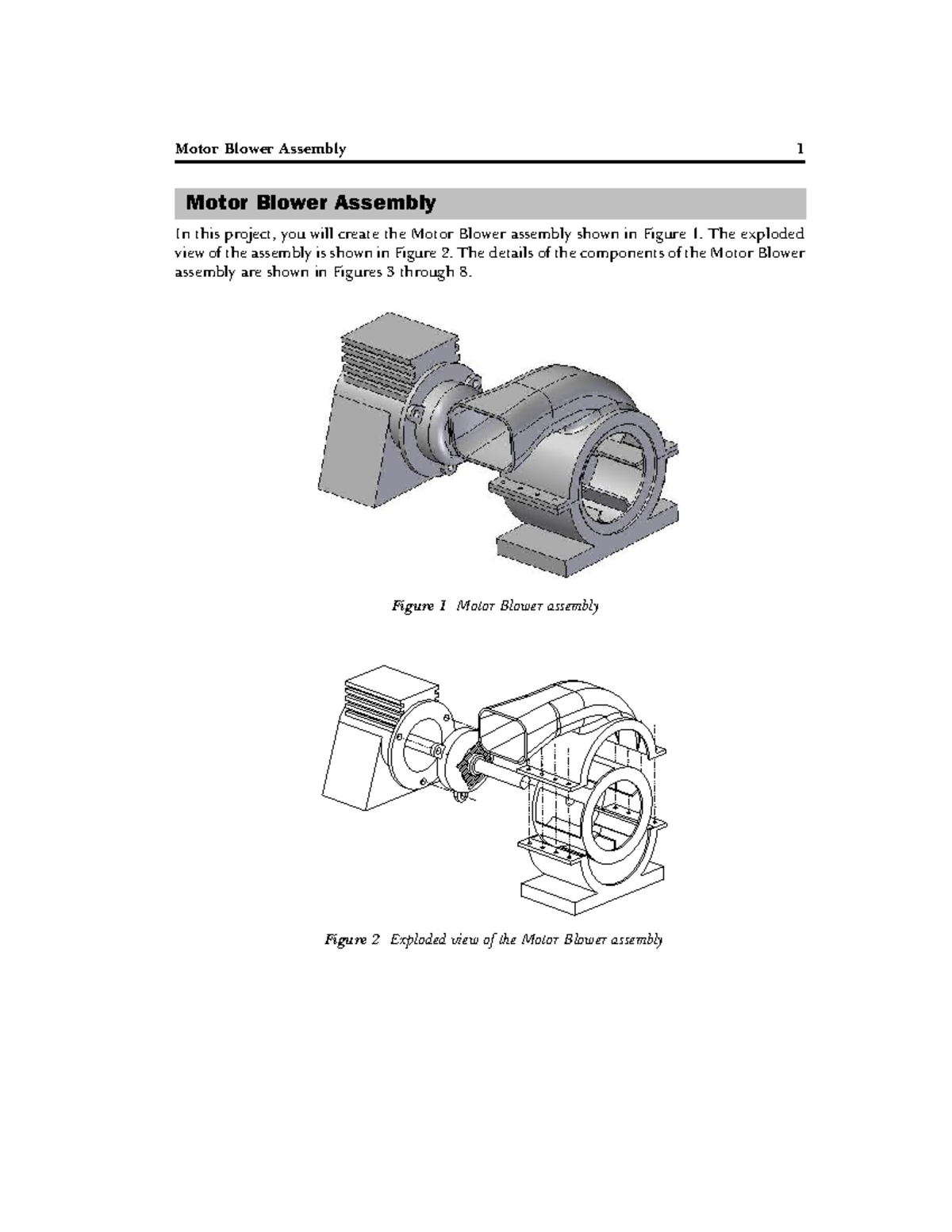 Motor Blower Assembly 1

Motor Blower Assembly

In this project, you will create the Motor Blower assembly shown in Figure 1. The exploded view of the assembly is shown in Figure 2. The details of the components of the Motor Blower assembly are shown in Figures 3 through 8.

Figure 1 Motor Blower assembly

Figure 2 Exploded view of the Motor Blower assembly