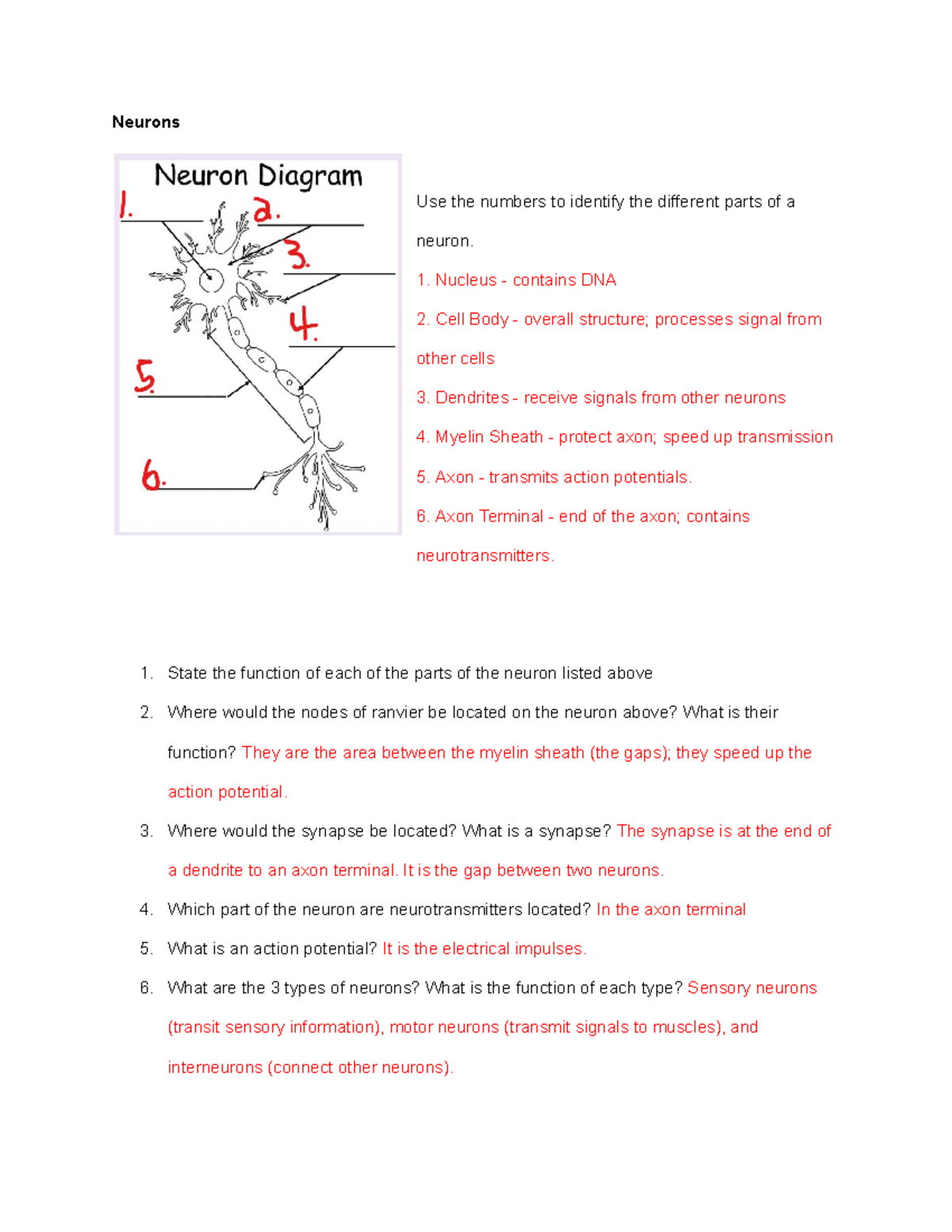 Neurons

Neuron Diagram

1.
2.
3.
4.
5.
6.

Use the numbers to identify the different parts of a neuron.

1. Nucleus - contains DNA

2. Cell Body - overall structure; processes signal from other cells

3. Dendrites - receive signals from other neurons

4. Myelin Sheath - protect axon; speed up transmission

5. Axon - transmits action potentials.

6. Axon Terminal - end of the axon; contains neurotransmitters.

1. State the function of each of the parts of the neuron listed above

2. Where would the nodes of ranvier be located on the neuron above? What is their function? They are the area between the myelin sheath (the gaps); they speed up the action potential.

3. Where would the synapse be located? What is a synapse? The synapse is at the end of a dendrite to an axon terminal. It is the gap between two neurons.

4. Which part of the neuron are neurotransmitters located? In the axon terminal

5. What is an action potential? It is the electrical impulses.

6. What are the 3 types of neurons? What is the function of each type? Sensory neurons (transit sensory information), motor neurons (transmit signals to muscles), and interneurons (connect other neurons).