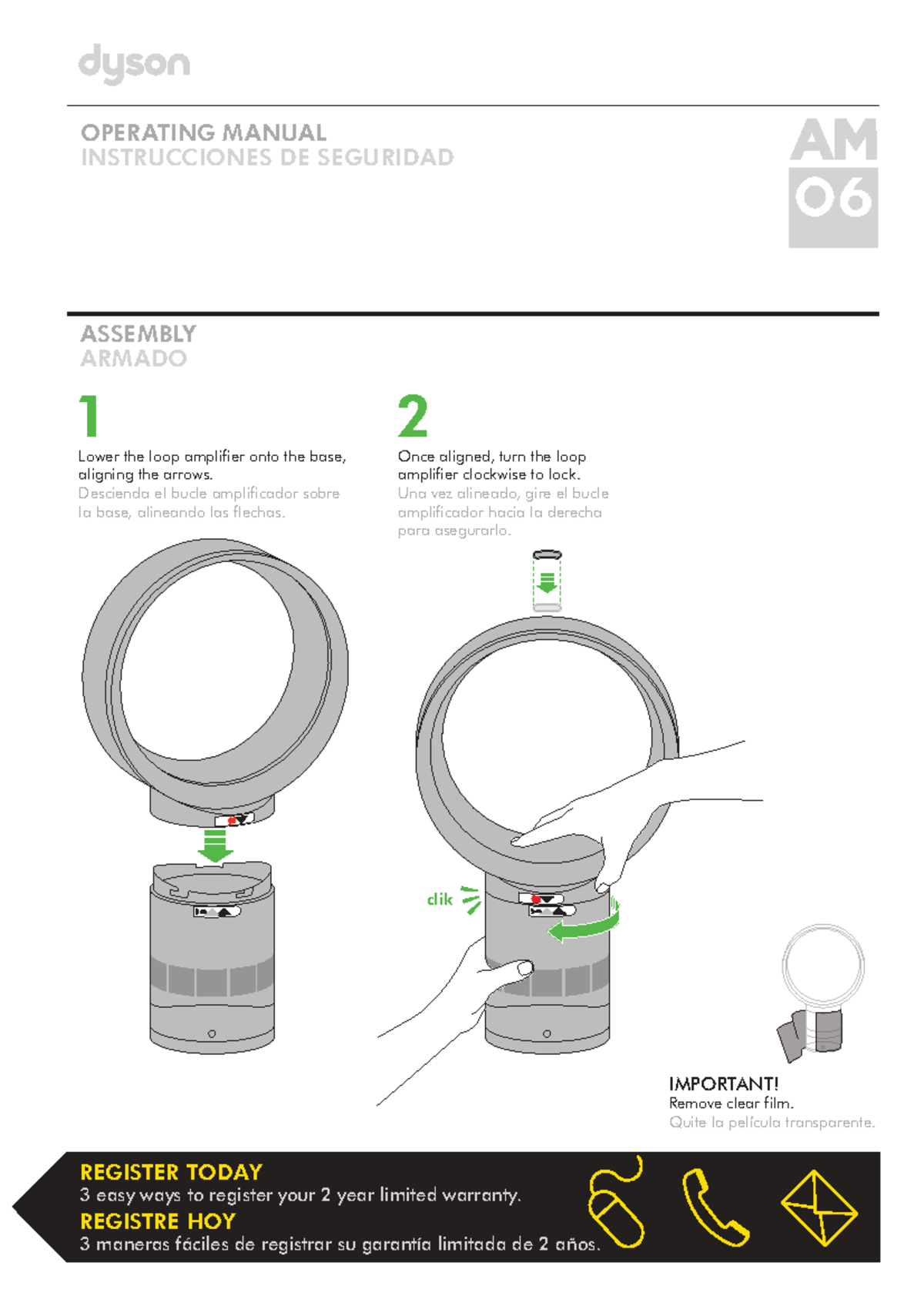 dyson

OPERATING MANUAL
INSTRUCCIONES DE SEGURIDAD

AM
06

ASSEMBLY
ARMADO

1

Lower the loop amplifier onto the base, aligning the arrows.
Descienda el bucle amplificador sobre la base, alineando las flechas.

2

Once aligned, turn the loop amplifier clockwise to lock.
Una vez alineado, gire el bucle amplificador hacia la derecha para asegurarlo.

clik

IMPORTANT!
Remove clear film.
Quite la película transparente.

REGISTER TODAY
3 easy ways to register your 2 year limited warranty.
REGISTRE HOY
3 maneras fáciles de registrar su garantía limitada de 2 años.