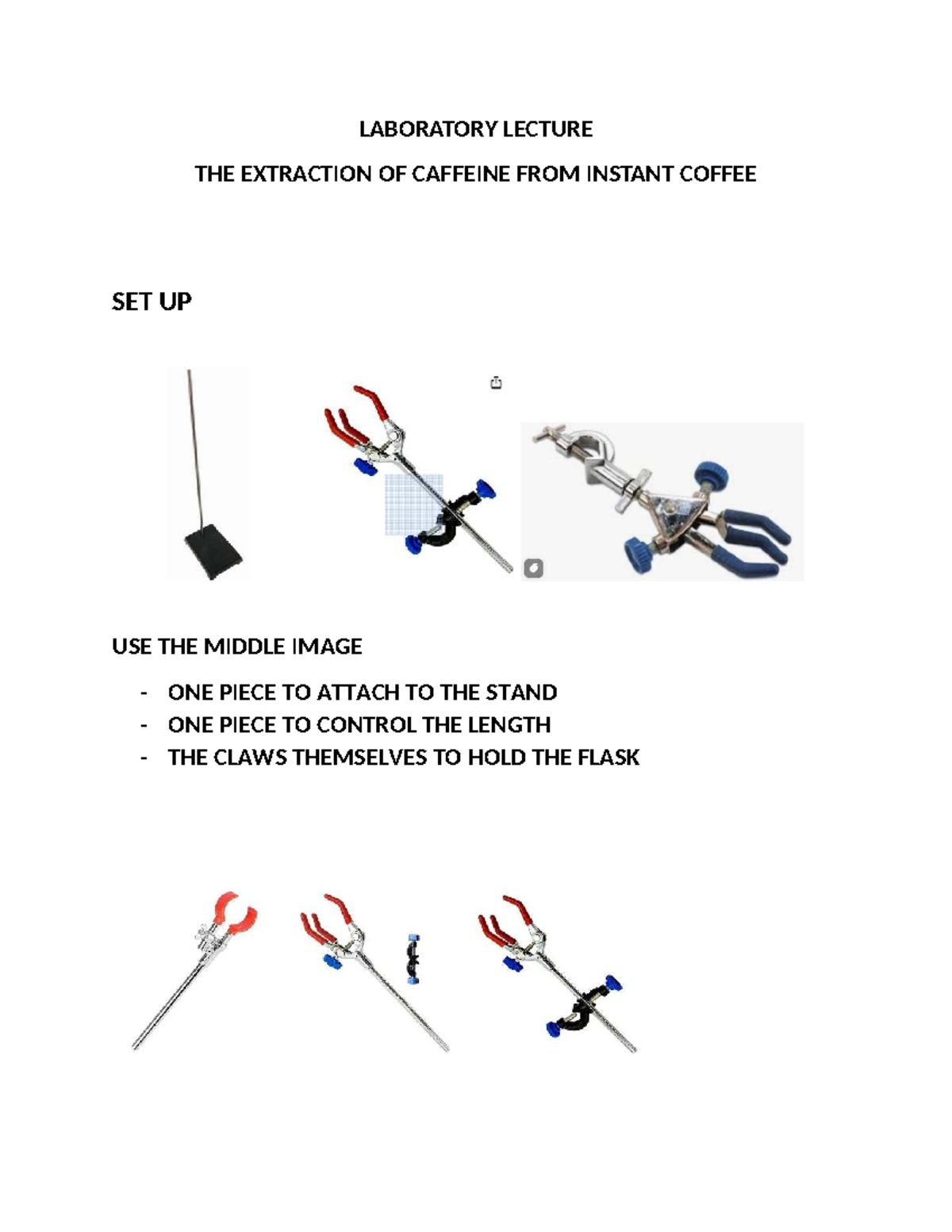 LABORATORY LECTURE

THE EXTRACTION OF CAFFEINE FROM INSTANT COFFEE

SET UP

USE THE MIDDLE IMAGE

- ONE PIECE TO ATTACH TO THE STAND
- ONE PIECE TO CONTROL THE LENGTH
- THE CLAWS THEMSELVES TO HOLD THE FLASK