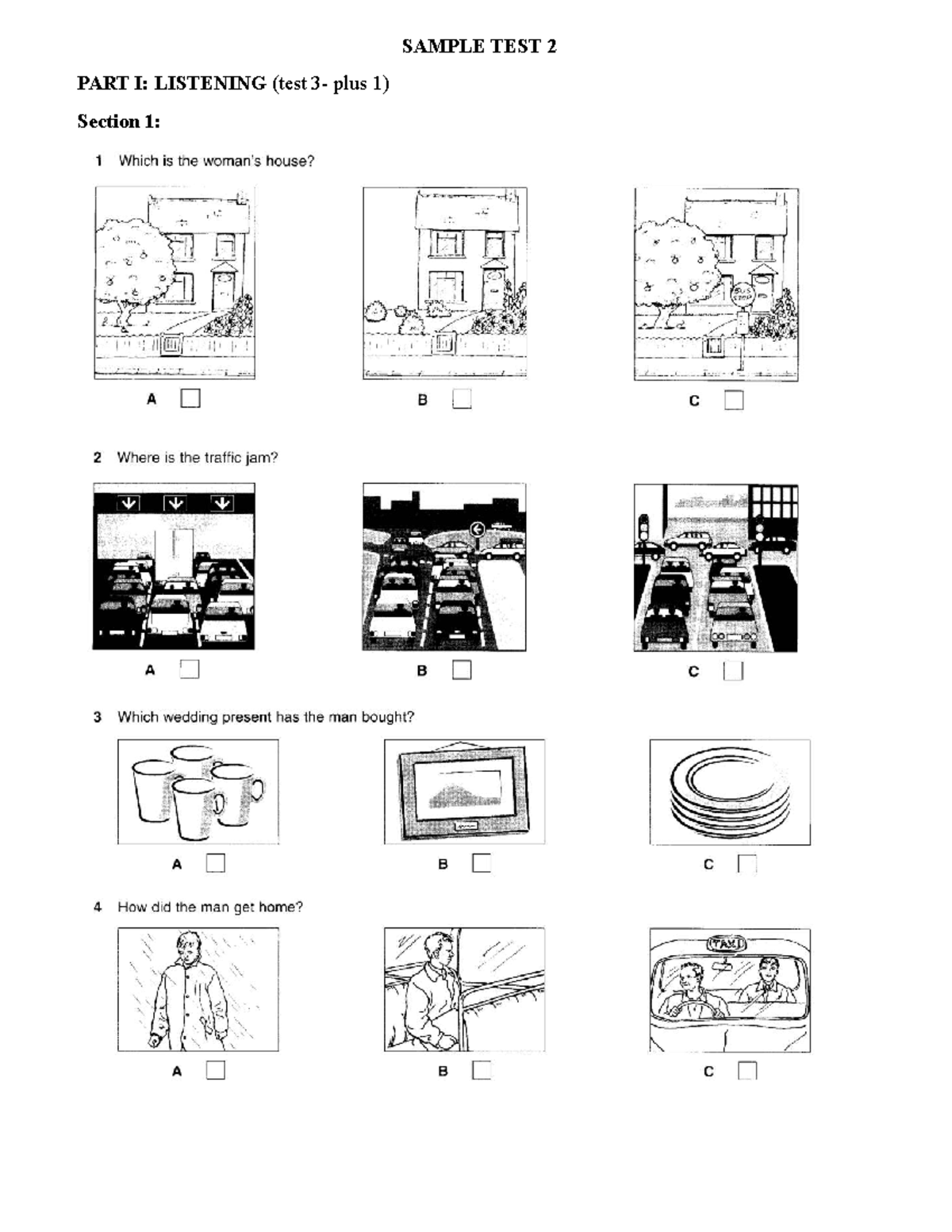 SAMPLE TEST 2

PART I: LISTENING (test 3- plus 1)

Section 1:

1 Which is the woman's house?

BUS STOP

A ☐ B ☐ C ☐

2 Where is the traffic jam?

A ☐ B ☐ C ☐

3 Which wedding present has the man bought?

A ☐ B ☐ C ☐

4 How did the man get home?

TAXI

A ☐ B ☐ C ☐