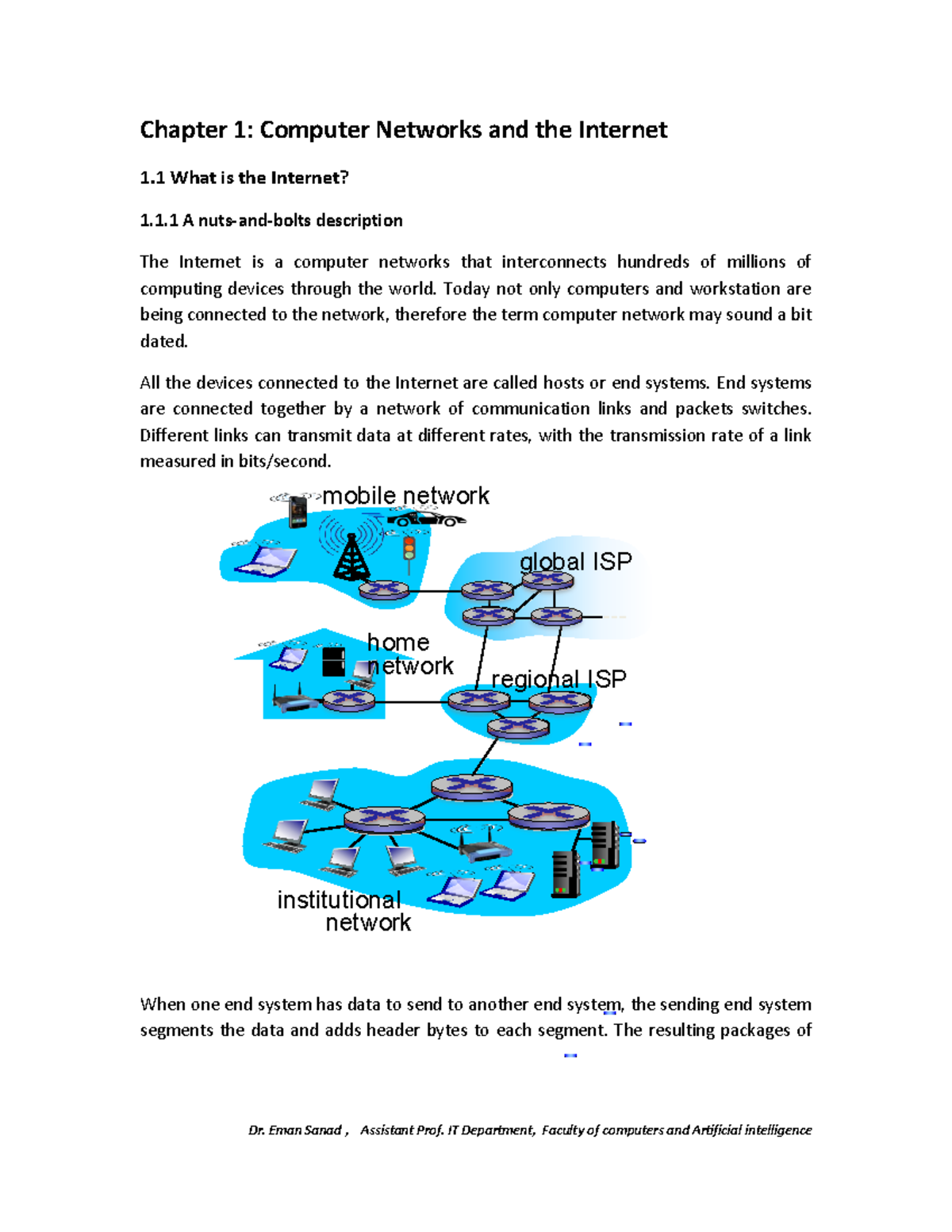 Chapter 1: Computer Networks and the Internet

1.1 What is the Internet?

1.1.1 A nuts-and-bolts description

The Internet is a computer networks that interconnects hundreds of millions of computing devices through the world. Today not only computers and workstation are being connected to the network, therefore the term computer network may sound a bit dated.

All the devices connected to the Internet are called hosts or end systems. End systems are connected together by a network of communication links and packets switches. Different links can transmit data at different rates, with the transmission rate of a link measured in bits/second.

mobile network

global ISP

home network

regional ISP

institutional network

When one end system has data to send to another end system, the sending end system segments the data and adds header bytes to each segment. The resulting packages of

Dr. Eman Sanad , Assistant Prof. IT Department, Faculty of computers and Artificial intelligence