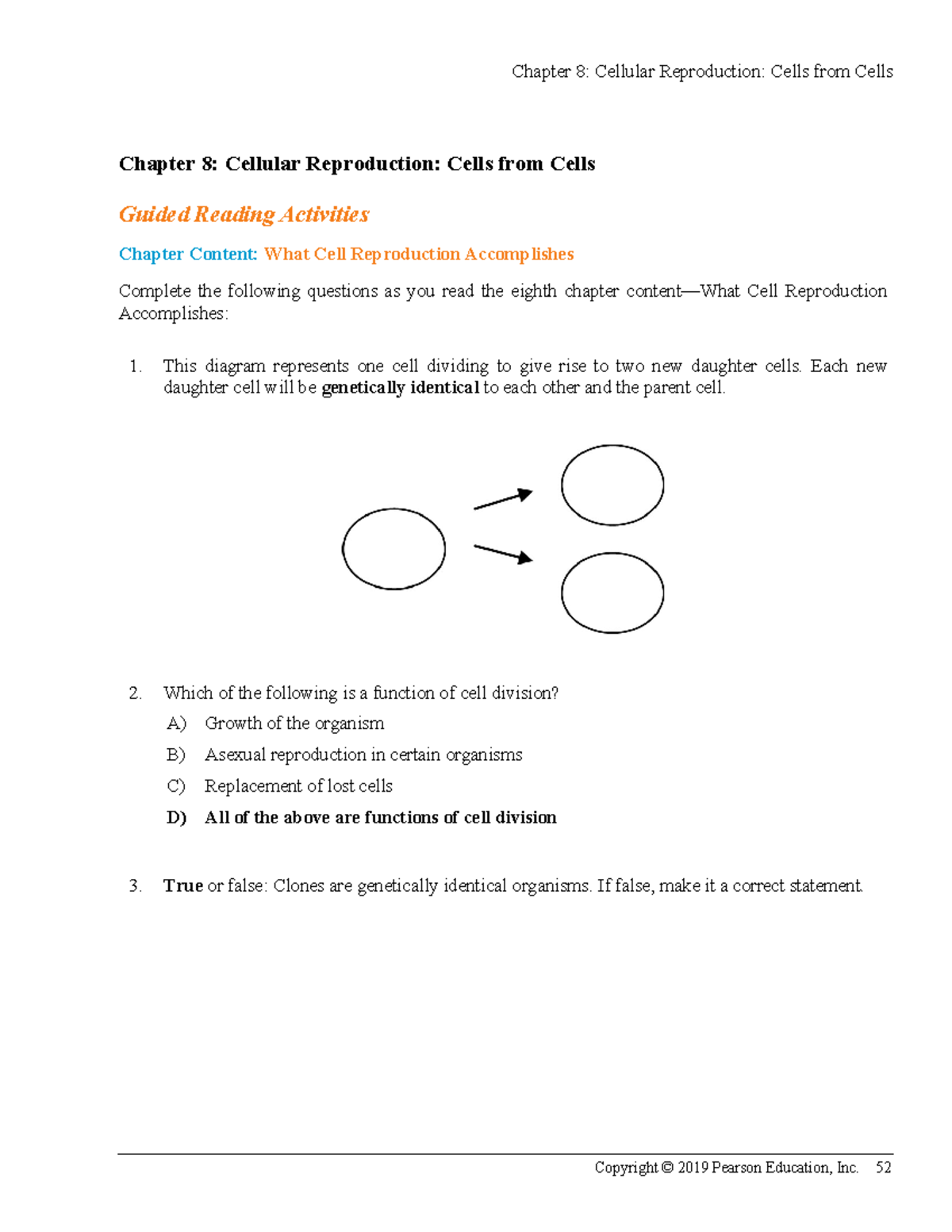 Chapter 8: Cellular Reproduction: Cells from Cells

Chapter 8: Cellular Reproduction: Cells from Cells

Guided Reading Activities

Chapter Content: What Cell Reproduction Accomplishes

Complete the following questions as you read the eighth chapter content—What Cell Reproduction Accomplishes:

1. This diagram represents one cell dividing to give rise to two new daughter cells. Each new daughter cell will be genetically identical to each other and the parent cell.

2. Which of the following is a function of cell division?
A) Growth of the organism
B) Asexual reproduction in certain organisms
C) Replacement of lost cells
D) All of the above are functions of cell division

3. True or false: Clones are genetically identical organisms. If false, make it a correct statement.

Copyright © 2019 Pearson Education, Inc. 52