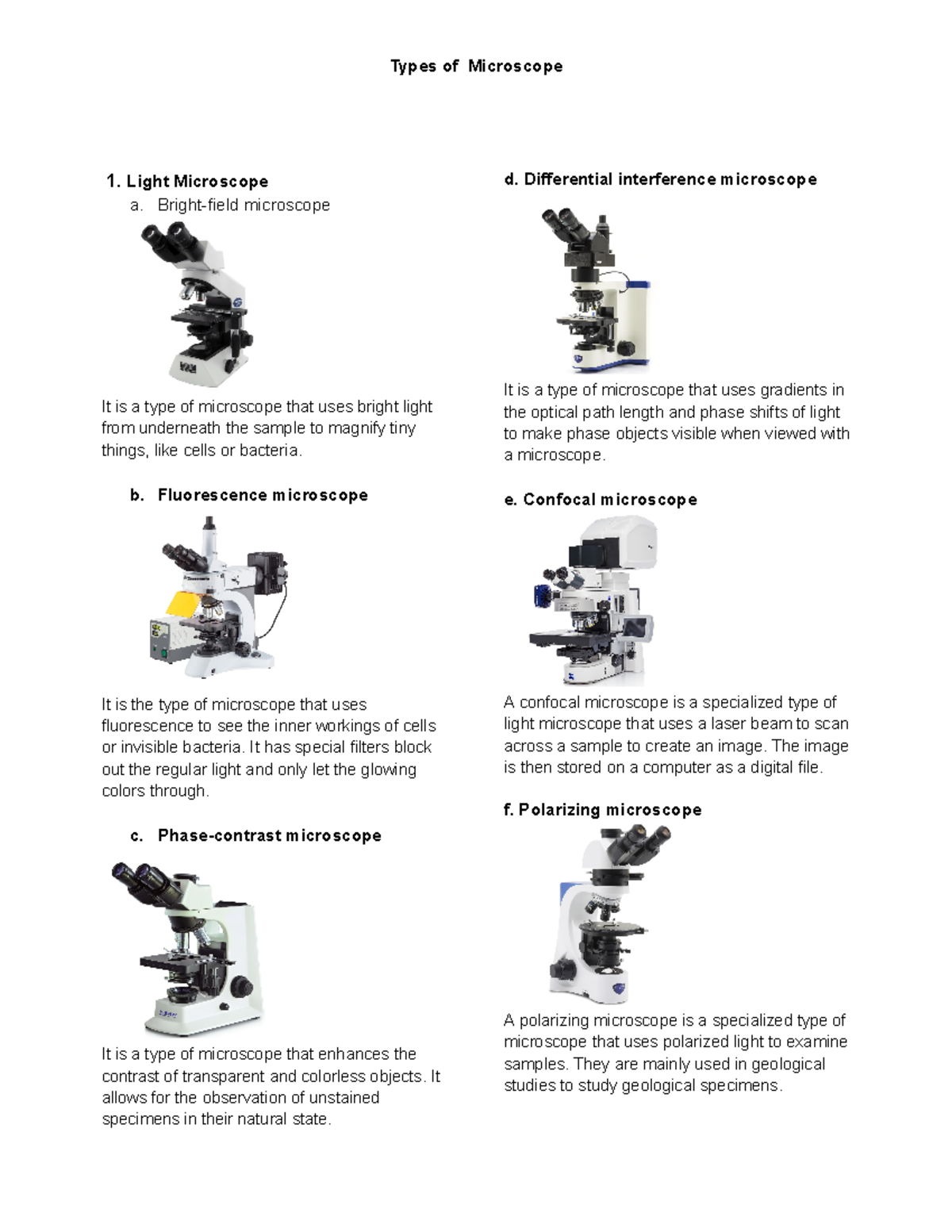 Types of Microscope

1. Light Microscope

a. Bright-field microscope

It is a type of microscope that uses bright light from underneath the sample to magnify tiny things, like cells or bacteria.

b. Fluorescence microscope

It is the type of microscope that uses fluorescence to see the inner workings of cells or invisible bacteria. It has special filters block out the regular light and only let the glowing colors through.

c. Phase-contrast microscope

It is a type of microscope that enhances the contrast of transparent and colorless objects. It allows for the observation of unstained specimens in their natural state.

d. Differential interference microscope

It is a type of microscope that uses gradients in the optical path length and phase shifts of light to make phase objects visible when viewed with a microscope.

e. Confocal microscope

A confocal microscope is a specialized type of light microscope that uses a laser beam to scan across a sample to create an image. The image is then stored on a computer as a digital file.

f. Polarizing microscope

A polarizing microscope is a specialized type of microscope that uses polarized light to examine samples. They are mainly used in geological studies to study geological specimens.