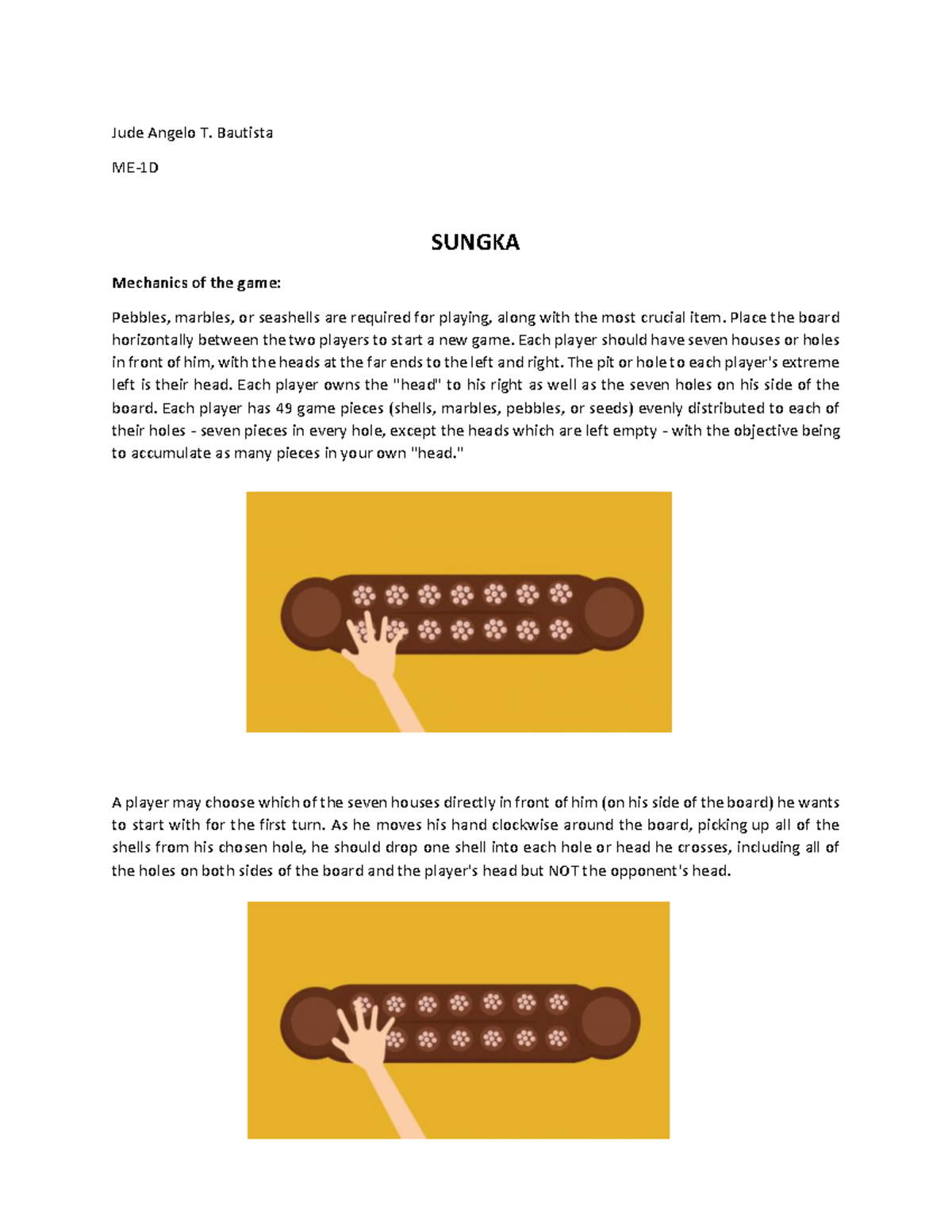 Jude Angelo T. Bautista

ME-1D

SUNGKA

Mechanics of the game:

Pebbles, marbles, or seashells are required for playing, along with the most crucial item. Place the board horizontally between the two players to start a new game. Each player should have seven houses or holes in front of him, with the heads at the far ends to the left and right. The pit or hole to each player's extreme left is their head. Each player owns the "head" to his right as well as the seven holes on his side of the board. Each player has 49 game pieces (shells, marbles, pebbles, or seeds) evenly distributed to each of their holes - seven pieces in every hole, except the heads which are left empty - with the objective being to accumulate as many pieces in your own "head."

A player may choose which of the seven houses directly in front of him (on his side of the board) he wants to start with for the first turn. As he moves his hand clockwise around the board, picking up all of the shells from his chosen hole, he should drop one shell into each hole or head he crosses, including all of the holes on both sides of the board and the player's head but NOT the opponent's head.