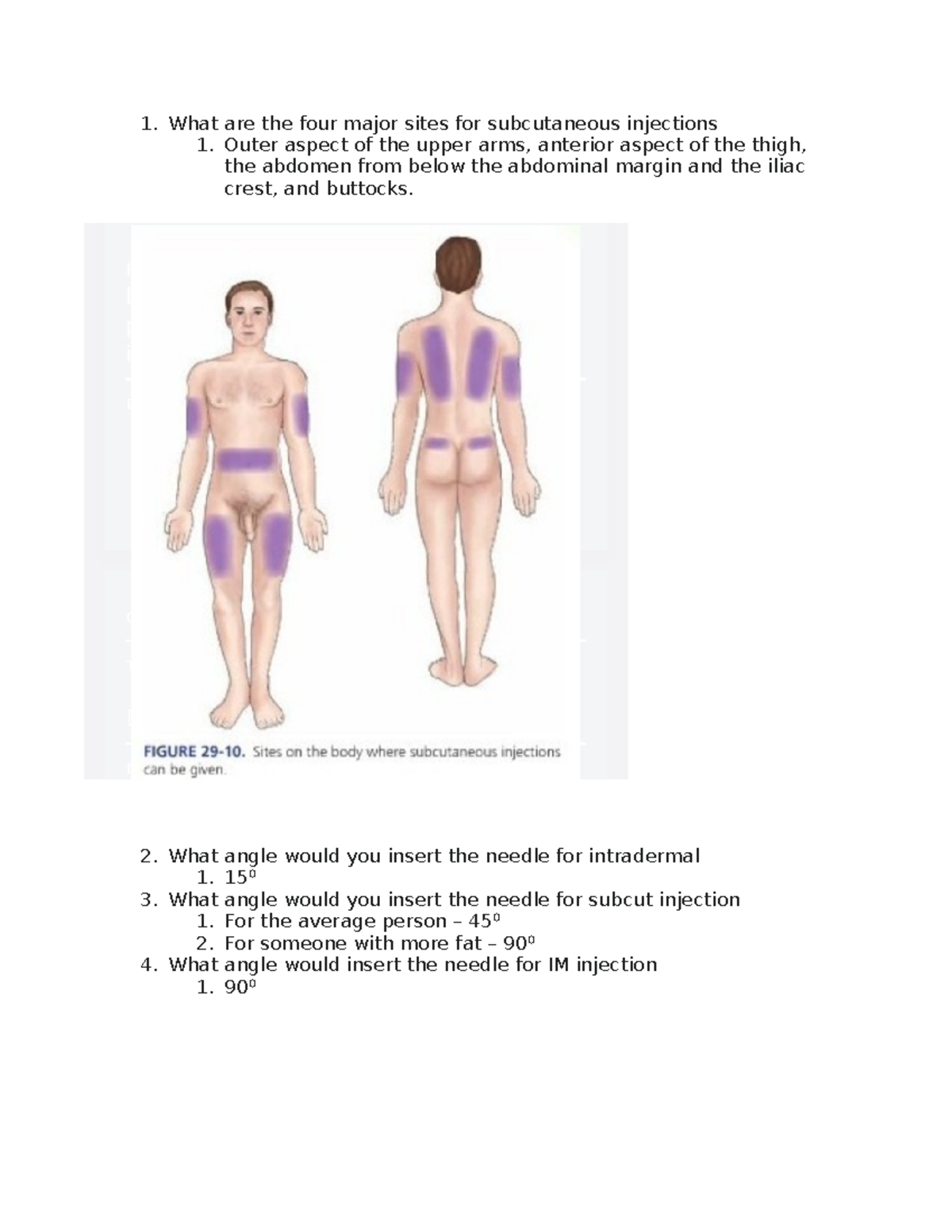 1. What are the four major sites for subcutaneous injections
1. Outer aspect of the upper arms, anterior aspect of the thigh, the abdomen from below the abdominal margin and the iliac crest, and buttocks.

FIGURE 29-10. Sites on the body where subcutaneous injections can be given.

2. What angle would you insert the needle for intradermal
1. $15^0$
3. What angle would you insert the needle for subcut injection
1. For the average person – $45^0$
2. For someone with more fat – $90^0$
4. What angle would insert the needle for IM injection
1. $90^0$