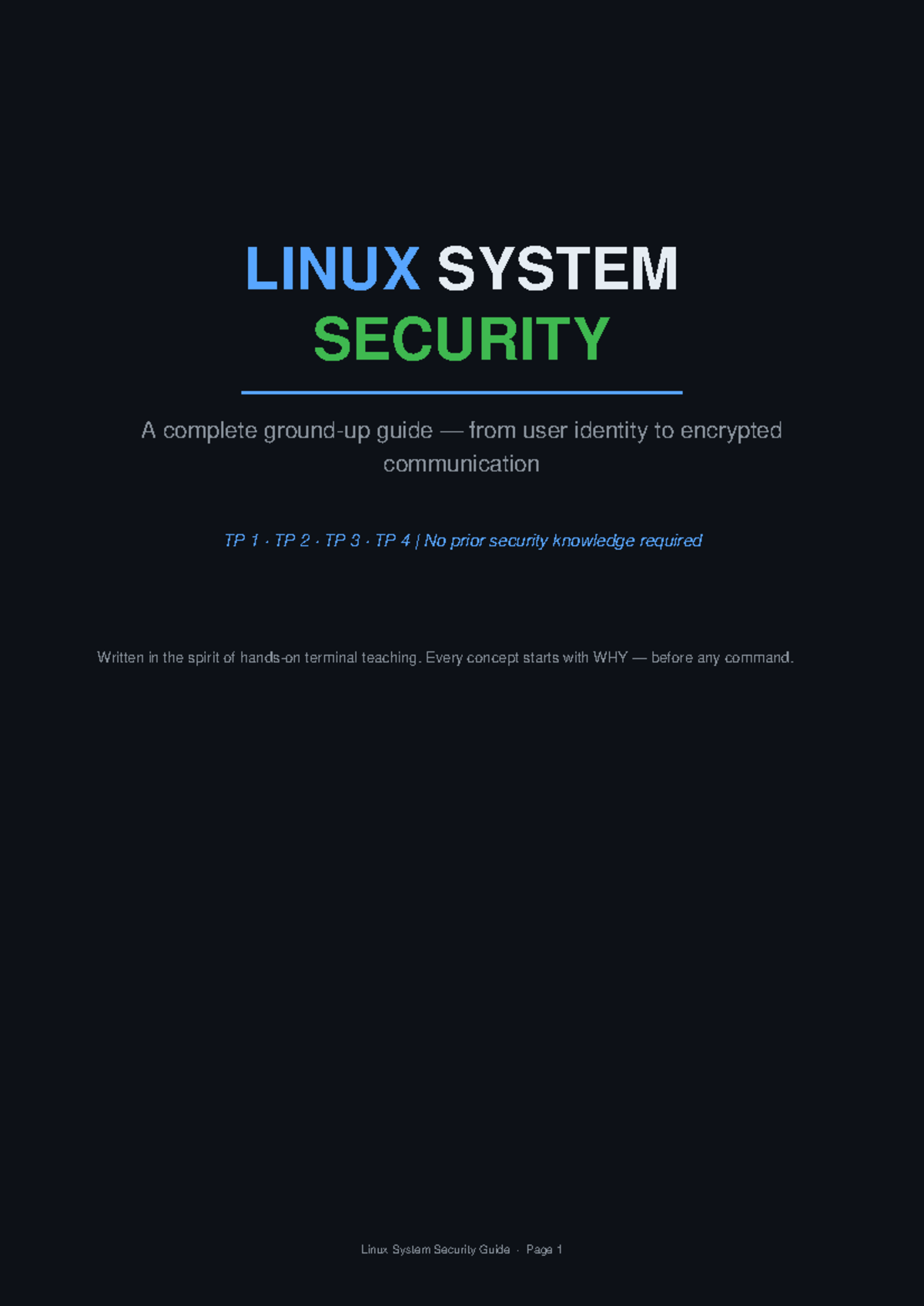 LINUX SYSTEM
SECURITY

A complete ground-up guide — from user identity to encrypted communication

TP 1 · TP 2 · TP 3 · TP 4 | No prior security knowledge required

Written in the spirit of hands-on terminal teaching. Every concept starts with WHY — before any command.

Linux System Security Guide · Page 1