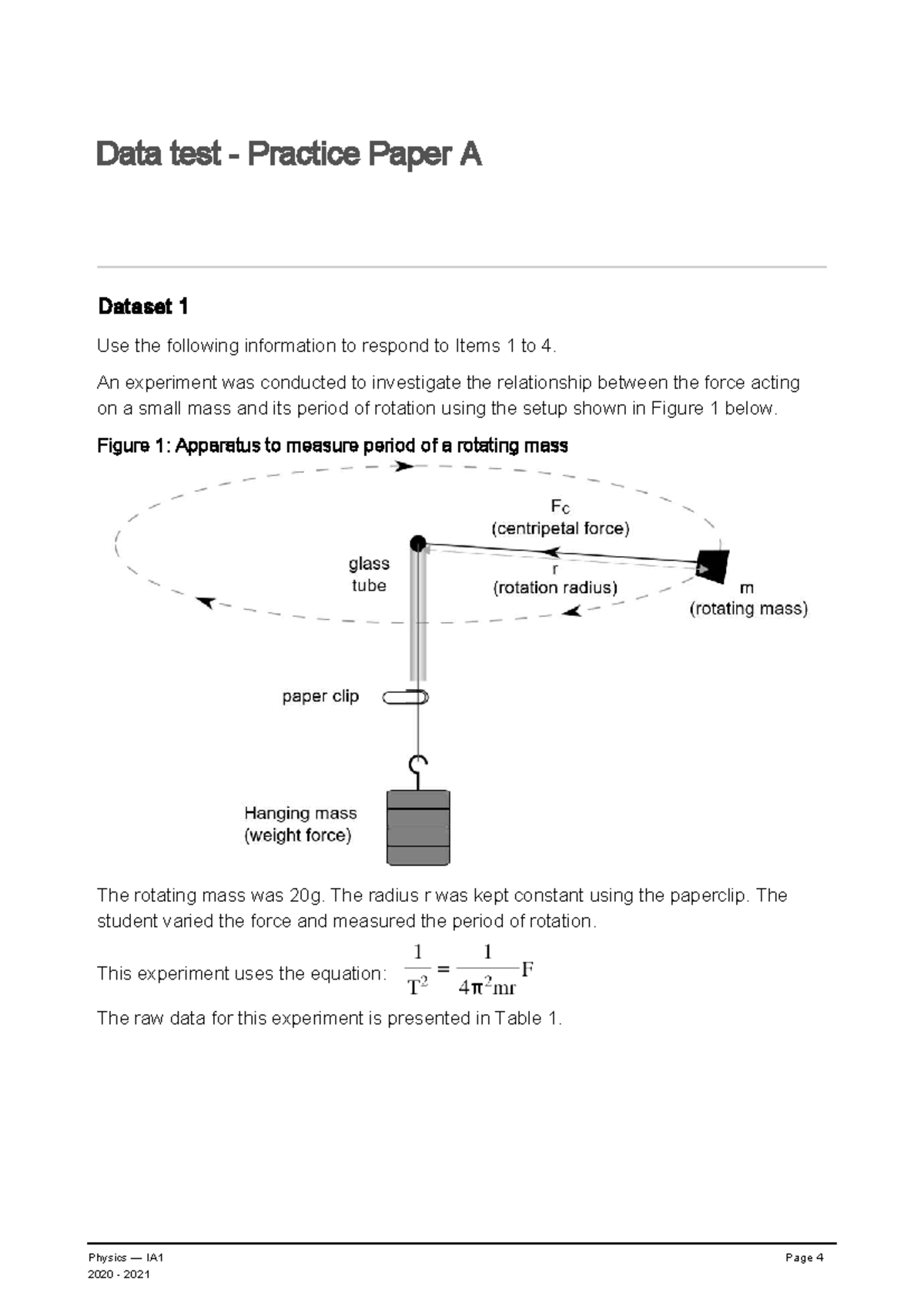 Data test - Practice Paper A

Dataset 1

Use the following information to respond to Items 1 to 4.

An experiment was conducted to investigate the relationship between the force acting on a small mass and its period of rotation using the setup shown in Figure 1 below.

Figure 1: Apparatus to measure period of a rotating mass

$F_C$
(centripetal force)

glass tube

r
(rotation radius)

m
(rotating mass)

paper clip

Hanging mass
(weight force)

The rotating mass was 20g. The radius r was kept constant using the paperclip. The student varied the force and measured the period of rotation.

This experiment uses the equation: $\frac{1}{T^2} = \frac{1}{4\pi^2 mr}F$

The raw data for this experiment is presented in Table 1.

Physics — IA1
2020 - 2021

Page 4