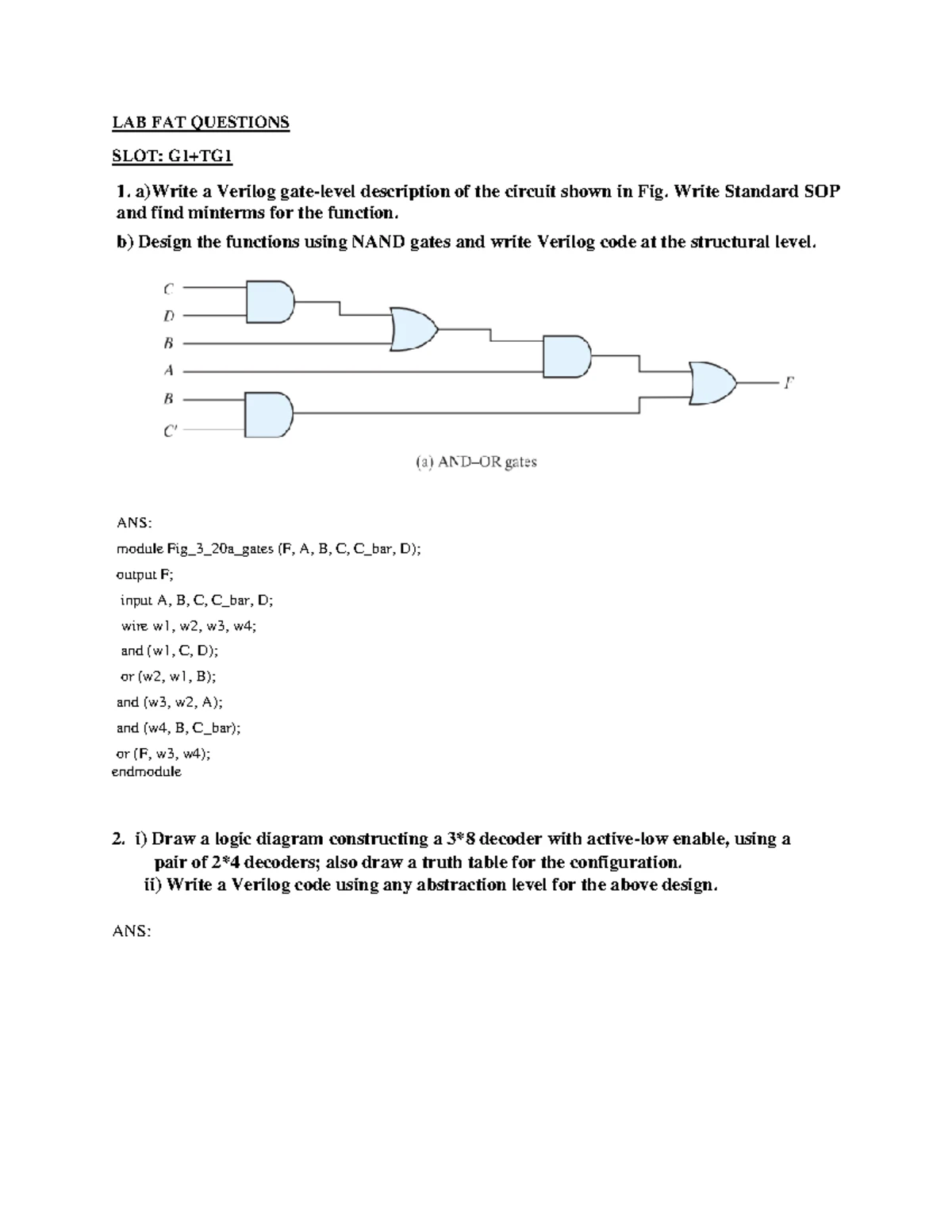 LAB FAT QUESTIONS

SLOT: G1+TG1

1. a)Write a Verilog gate-level description of the circuit shown in Fig. Write Standard SOP and find minterms for the function.

b) Design the functions using NAND gates and write Verilog code at the structural level.

C
D
B
A
B
C'
F

(a) AND–OR gates

ANS:

module Fig_3_20a_gates (F, A, B, C, C_bar, D);

output F;

input A, B, C, C_bar, D;

wire w1, w2, w3, w4;

and (w1, C, D);

or (w2, w1, B);

and (w3, w2, A);

and (w4, B, C_bar);

or (F, w3, w4);

endmodule

2. i) Draw a logic diagram constructing a 3*8 decoder with active-low enable, using a pair of 2*4 decoders; also draw a truth table for the configuration.

ii) Write a Verilog code using any abstraction level for the above design.

ANS: