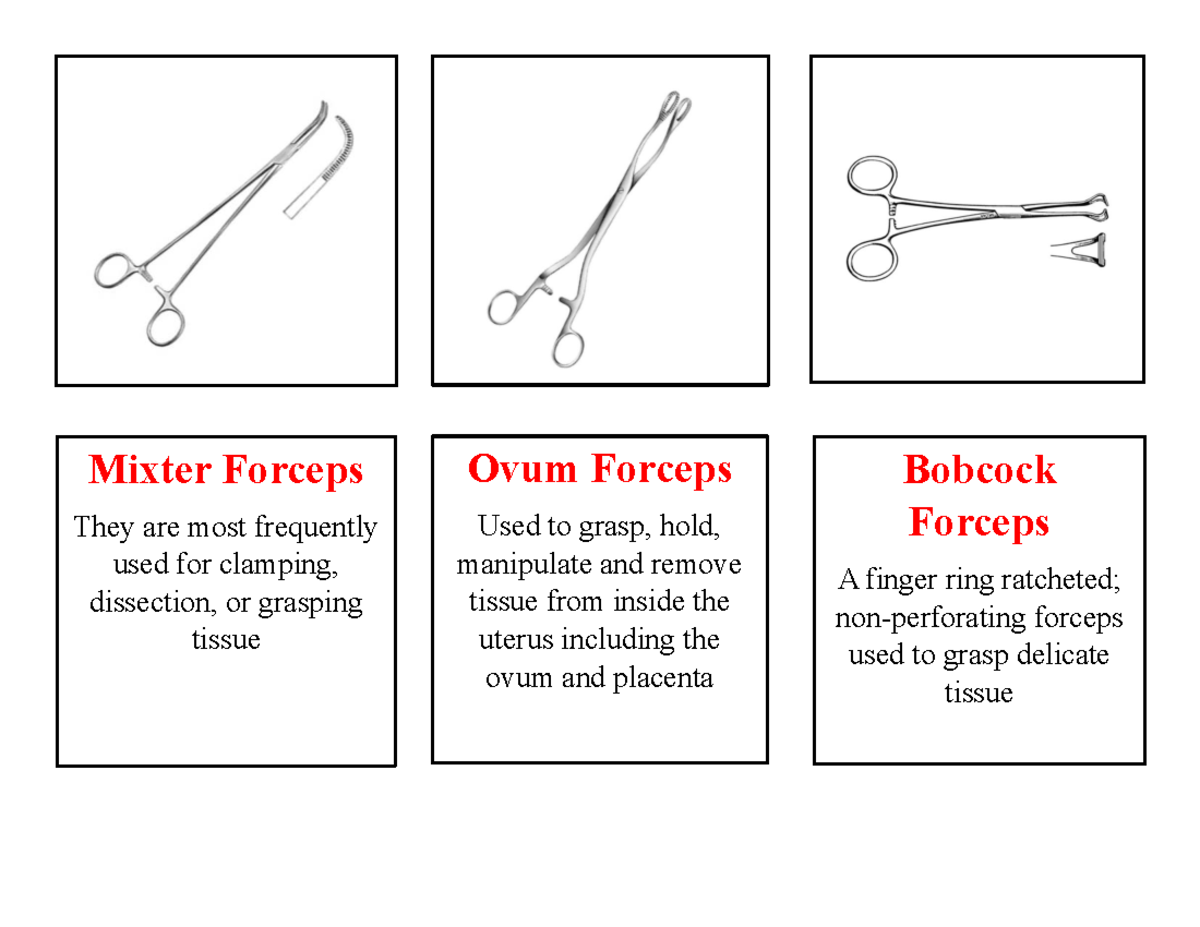 Mixter Forceps

They are most frequently used for clamping, dissection, or grasping tissue

Ovum Forceps

Used to grasp, hold, manipulate and remove tissue from inside the uterus including the ovum and placenta

Bobcock Forceps

A finger ring ratcheted; non-perforating forceps used to grasp delicate tissue