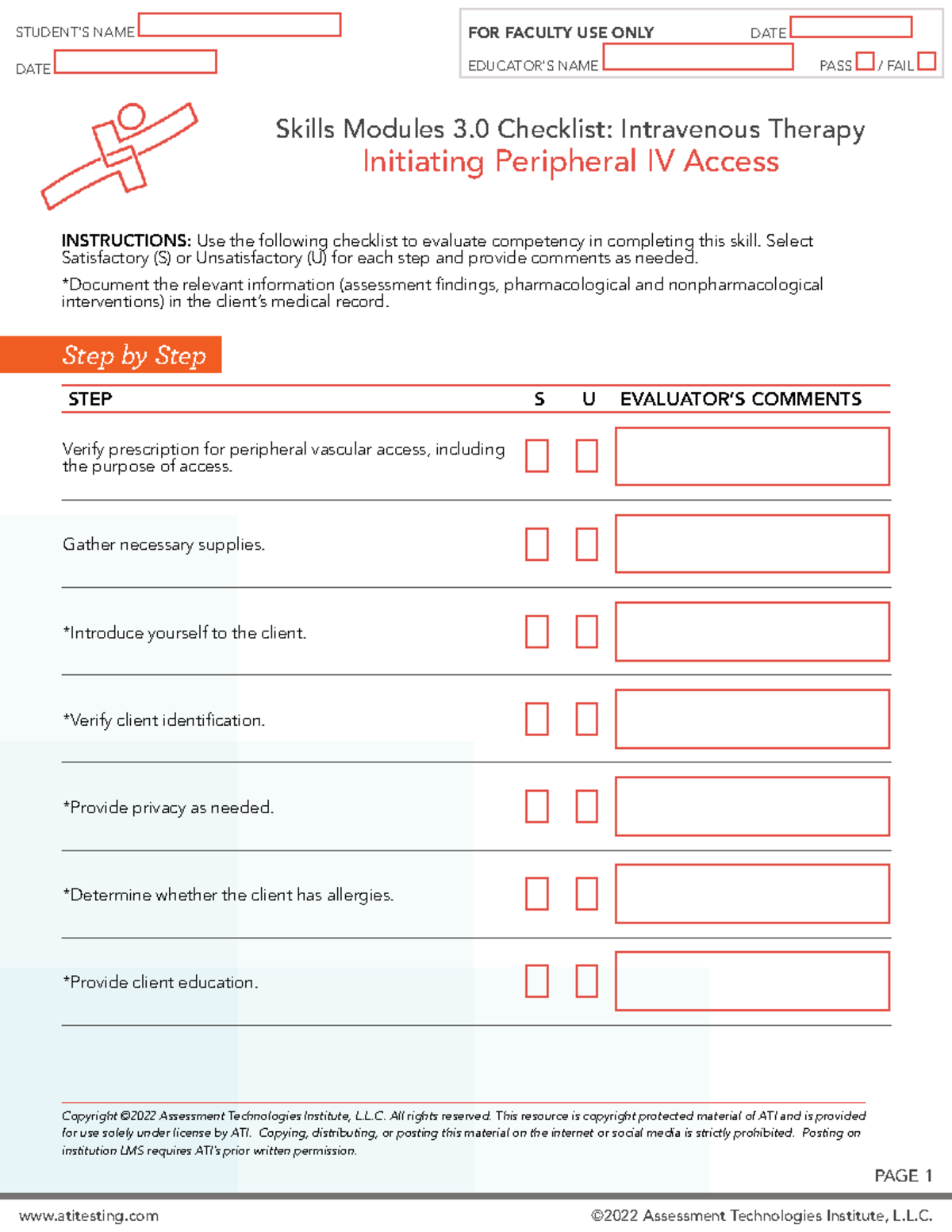 STUDENT'S NAME

DATE

FOR FACULTY USE ONLY DATE

EDUCATOR'S NAME PASS / FAIL

Skills Modules 3.0 Checklist: Intravenous Therapy
Initiating Peripheral IV Access

INSTRUCTIONS: Use the following checklist to evaluate competency in completing this skill. Select Satisfactory (S) or Unsatisfactory (U) for each step and provide comments as needed.

*Document the relevant information (assessment findings, pharmacological and nonpharmacological interventions) in the client's medical record.

Step by Step

| STEP | S | U | EVALUATOR'S COMMENTS |
|---|---|---|---|
| Verify prescription for peripheral vascular access, including the purpose of access. | | | |
| Gather necessary supplies. | | | |
| *Introduce yourself to the client. | | | |
| *Verify client identification. | | | |
| *Provide privacy as needed. | | | |
| *Determine whether the client has allergies. | | | |
| *Provide client education. | | | |

Copyright ©2022 Assessment Technologies Institute, L.L.C. All rights reserved. This resource is copyright protected material of ATI and is provided for use solely under license by ATI. Copying, distributing, or posting this material on the internet or social media is strictly prohibited. Posting on institution LMS requires ATI's prior written permission.

PAGE 1

www.atitesting.com ©2022 Assessment Technologies Institute, L.L.C.