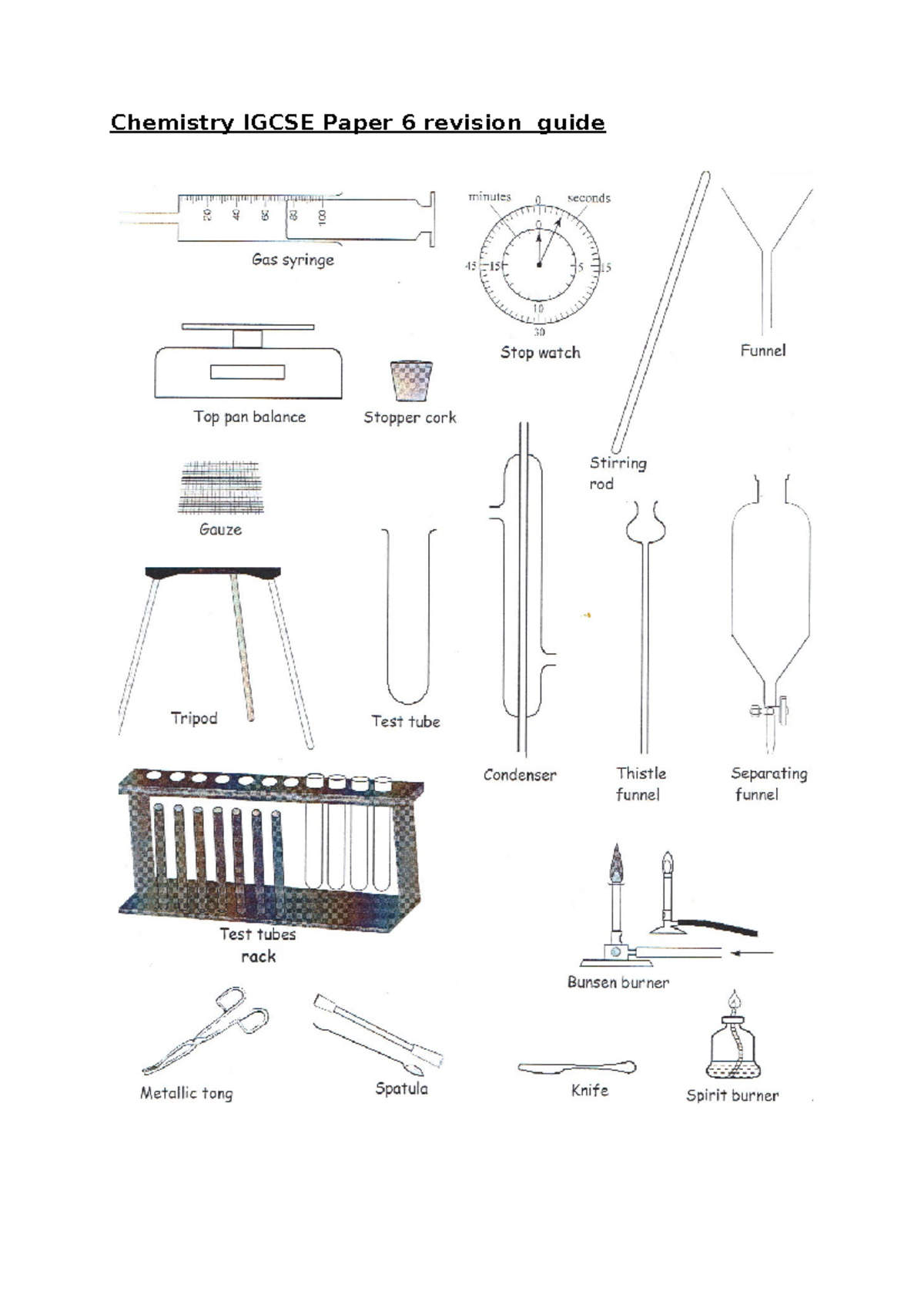 Chemistry IGCSE Paper 6 revision guide

20 40 60 80 100

Gas syringe

minutes 0 seconds

0

45 15 5 15

10

30

Stop watch

Funnel

Top pan balance

Stopper cork

Stirring rod

Gauze

Tripod

Test tube

Condenser

Thistle funnel

Separating funnel

Test tubes rack

Bunsen burner

Metallic tong

Spatula

Knife

Spirit burner