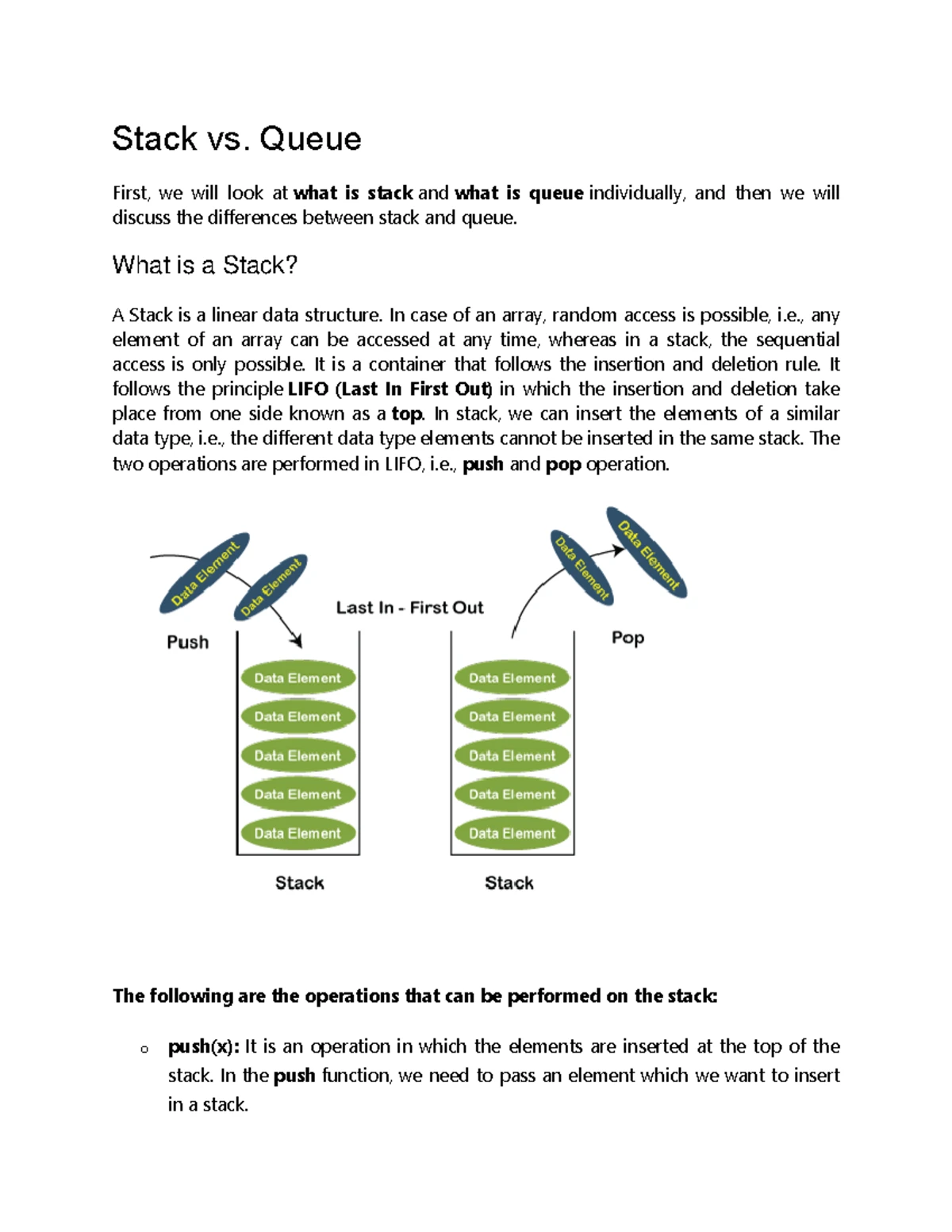 Stack vs. Queue

First, we will look at what is stack and what is queue individually, and then we will discuss the differences between stack and queue.

What is a Stack?

A Stack is a linear data structure. In case of an array, random access is possible, i.e., any element of an array can be accessed at any time, whereas in a stack, the sequential access is only possible. It is a container that follows the insertion and deletion rule. It follows the principle LIFO (Last In First Out) in which the insertion and deletion take place from one side known as a top. In stack, we can insert the elements of a similar data type, i.e., the different data type elements cannot be inserted in the same stack. The two operations are performed in LIFO, i.e., push and pop operation.

Data Element
Data Element
Last In - First Out
Data Element
Data Element
Push
Pop
Data Element
Data Element
Data Element
Data Element
Data Element
Data Element
Data Element
Data Element
Data Element
Data Element
Stack
Stack

The following are the operations that can be performed on the stack:

o push(x): It is an operation in which the elements are inserted at the top of the stack. In the push function, we need to pass an element which we want to insert in a stack.