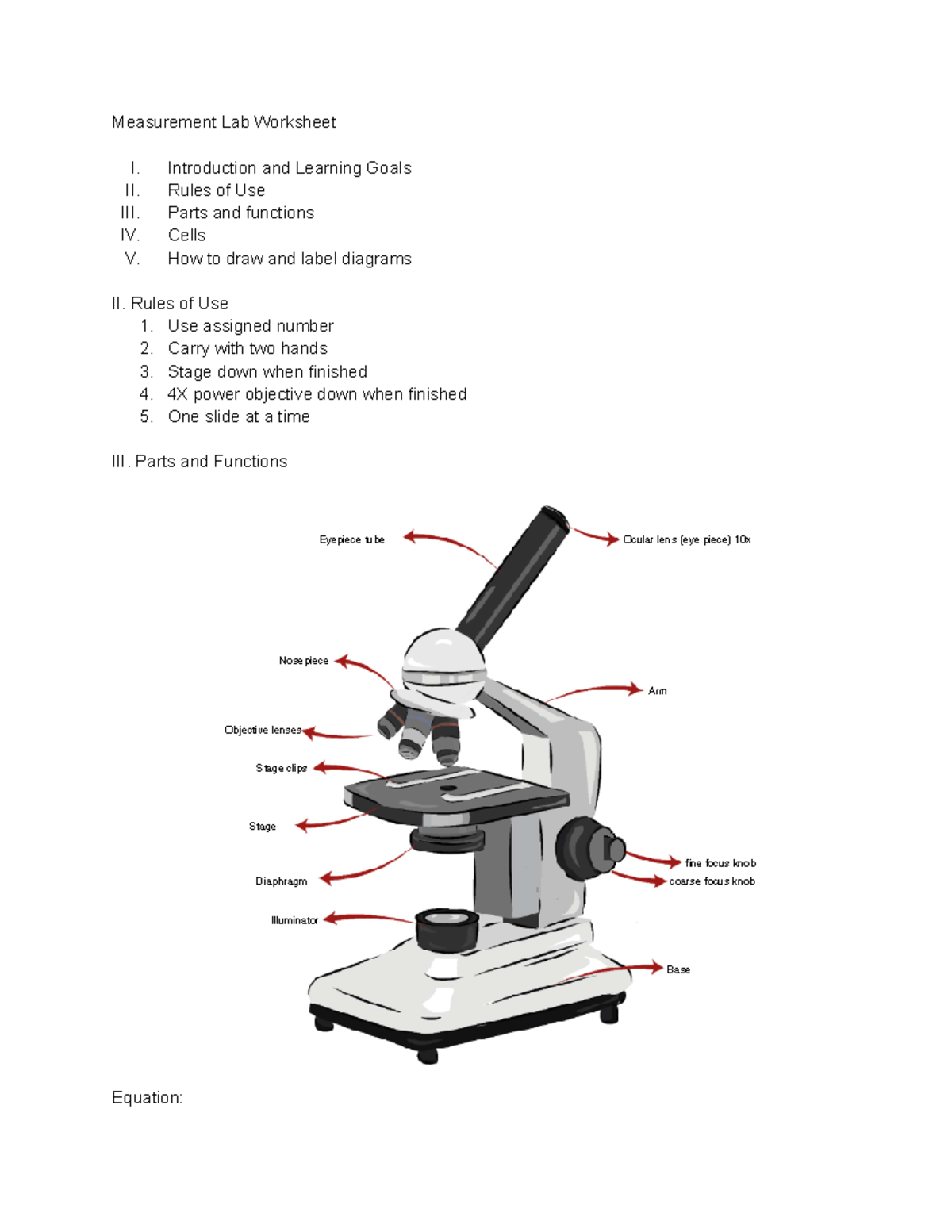 Measurement Lab Worksheet

I. Introduction and Learning Goals
II. Rules of Use
III. Parts and functions
IV. Cells
V. How to draw and label diagrams

II. Rules of Use
1. Use assigned number
2. Carry with two hands
3. Stage down when finished
4. 4X power objective down when finished
5. One slide at a time

III. Parts and Functions

Eyepiece tube
Ocular lens (eye piece) 10x
Nose piece
Arm
Objective lenses
Stage clips
Stage
fine focus knob
coarse focus knob
Diaphragm
Illuminator
Base

Equation: