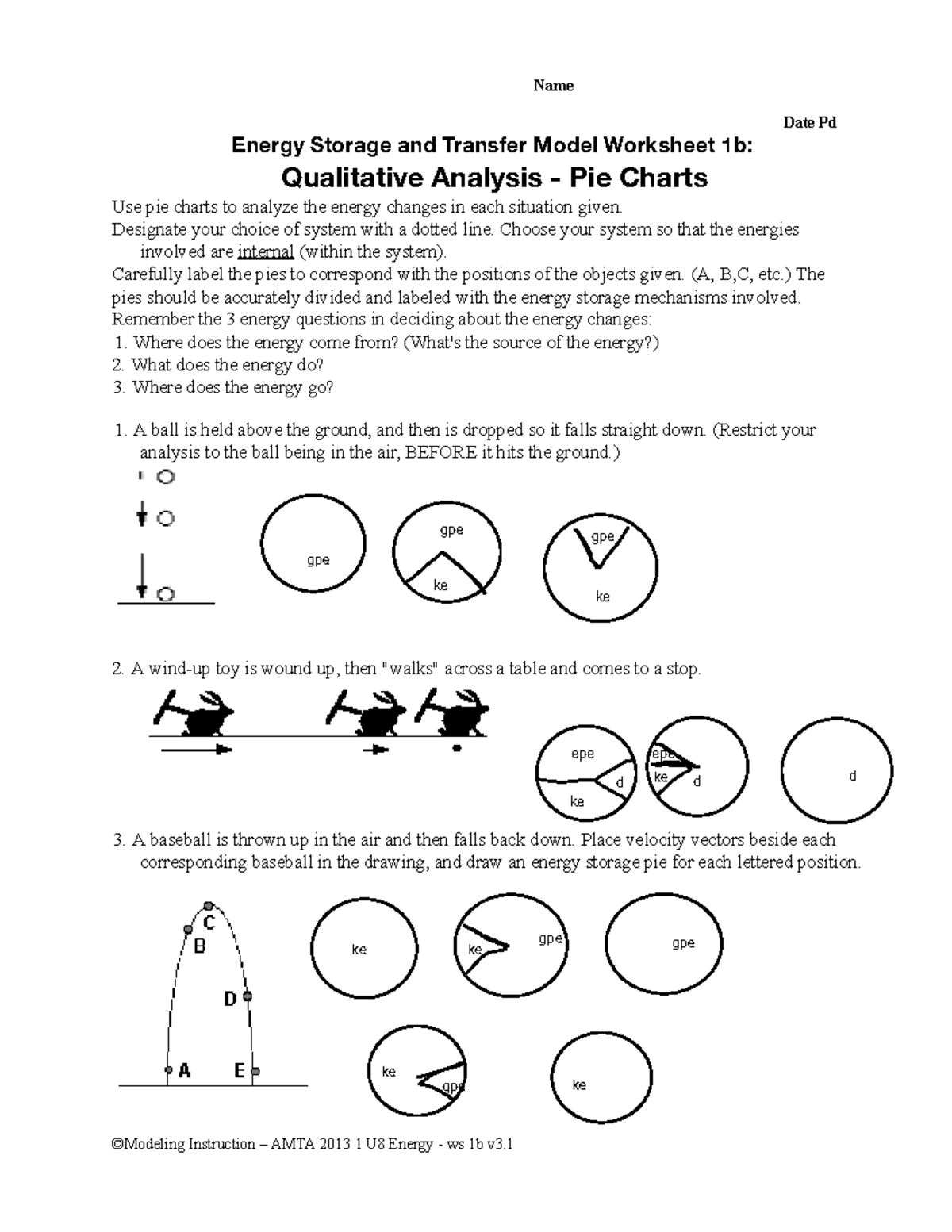 Name

Date Pd

Energy Storage and Transfer Model Worksheet 1b:

Qualitative Analysis - Pie Charts

Use pie charts to analyze the energy changes in each situation given.
Designate your choice of system with a dotted line. Choose your system so that the energies involved are internal (within the system).
Carefully label the pies to correspond with the positions of the objects given. (A, B,C, etc.) The pies should be accurately divided and labeled with the energy storage mechanisms involved.
Remember the 3 energy questions in deciding about the energy changes:
1. Where does the energy come from? (What's the source of the energy?)
2. What does the energy do?
3. Where does the energy go?

1. A ball is held above the ground, and then is dropped so it falls straight down. (Restrict your analysis to the ball being in the air, BEFORE it hits the ground.)

gpe

gpe
ke

gpe
ke

2. A wind-up toy is wound up, then "walks" across a table and comes to a stop.

epe
d
ke

epe
ke
d

d

3. A baseball is thrown up in the air and then falls back down. Place velocity vectors beside each corresponding baseball in the drawing, and draw an energy storage pie for each lettered position.

C
B
D
A
E

ke

ke
gpe

gpe

ke
gpe

ke

©Modeling Instruction – AMTA 2013 1 U8 Energy - ws 1b v3.1