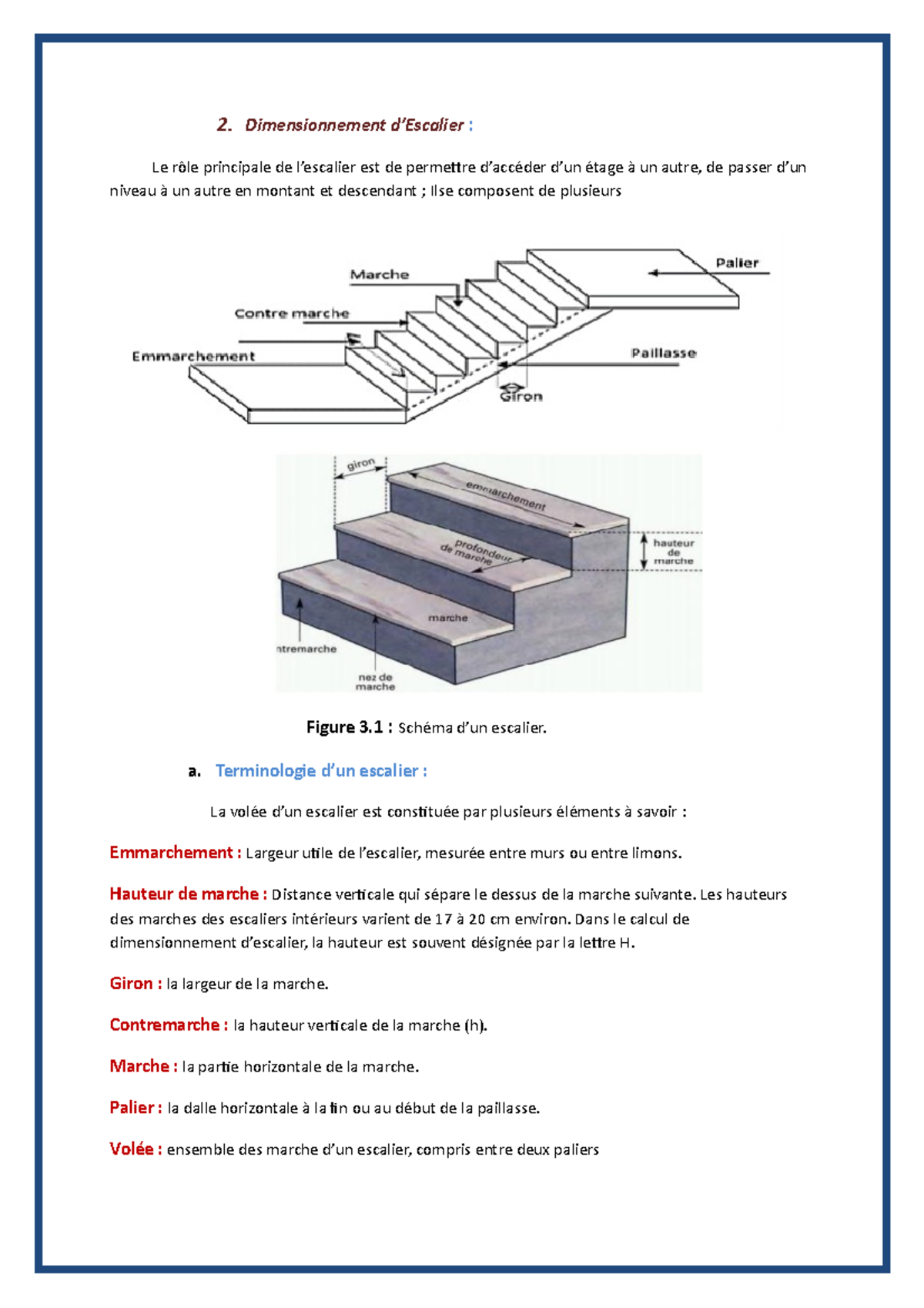 2. Dimensionnement d'Escalier :

Le rôle principale de l'escalier est de permettre d'accéder d'un étage à un autre, de passer d'un niveau à un autre en montant et descendant ; Ilse composent de plusieurs

Marche
Palier
Contre marche
Emmarchement
Paillasse
Giron

giron
emmarchement
profondeur de marche
hauteur de marche
marche
ntremarche
nez de marche

Figure 3.1 : Schéma d'un escalier.

a. Terminologie d'un escalier :

La volée d'un escalier est constituée par plusieurs éléments à savoir :

Emmarchement : Largeur utile de l'escalier, mesurée entre murs ou entre limons.

Hauteur de marche : Distance verticale qui sépare le dessus de la marche suivante. Les hauteurs des marches des escaliers intérieurs varient de 17 à 20 cm environ. Dans le calcul de dimensionnement d'escalier, la hauteur est souvent désignée par la lettre H.

Giron : la largeur de la marche.

Contremarche : la hauteur verticale de la marche (h).

Marche : la partie horizontale de la marche.

Palier : la dalle horizontale à la fin ou au début de la paillasse.

Volée : ensemble des marche d'un escalier, compris entre deux paliers