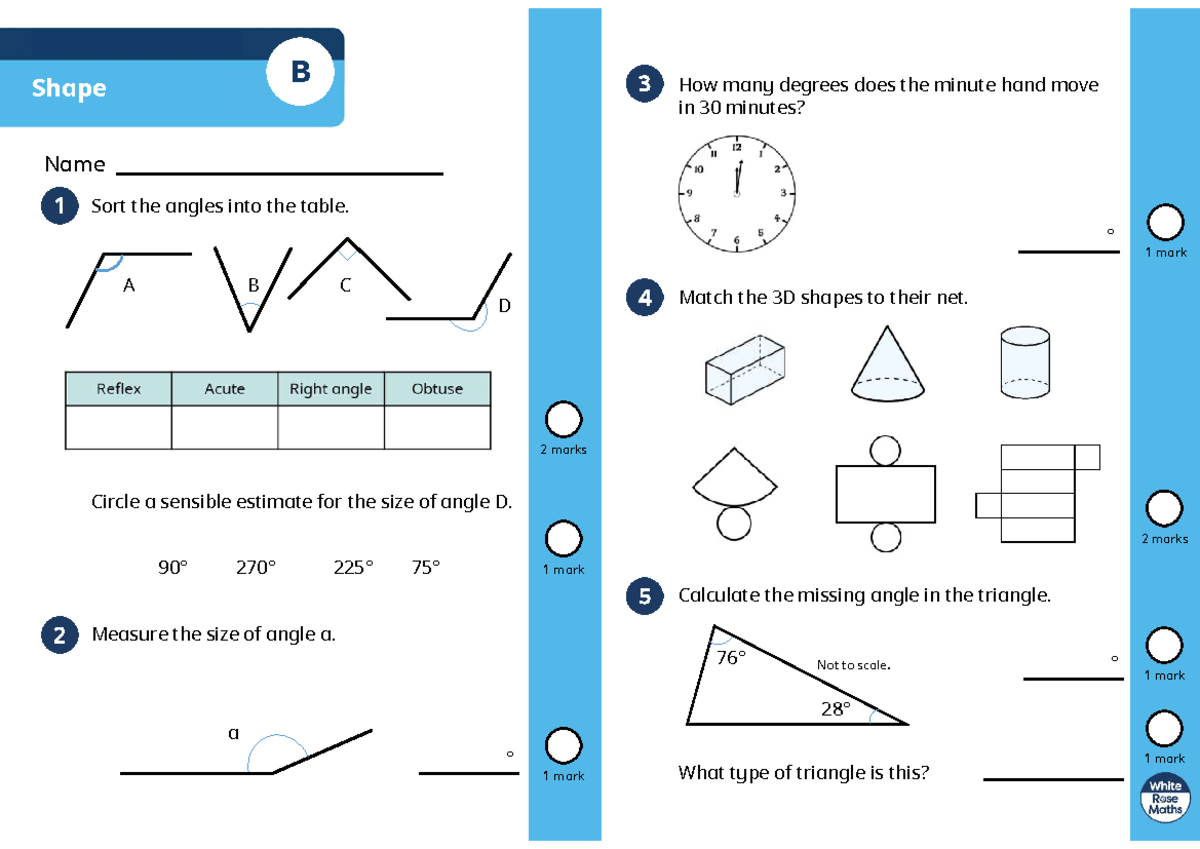 Shape

B

Name

1 Sort the angles into the table.

A B C D

| Reflex | Acute | Right angle | Obtuse |
|---|---|---|---|
| | | | |

2 marks

Circle a sensible estimate for the size of angle D.

90° 270° 225° 75°

1 mark

2 Measure the size of angle a.

a

°

1 mark

3 How many degrees does the minute hand move in 30 minutes?

12 1 2 3 4 5 6 7 8 9 10 11

°

1 mark

4 Match the 3D shapes to their net.

2 marks

5 Calculate the missing angle in the triangle.

76°

Not to scale.

28°

°

1 mark

What type of triangle is this?

1 mark

White Rose Maths