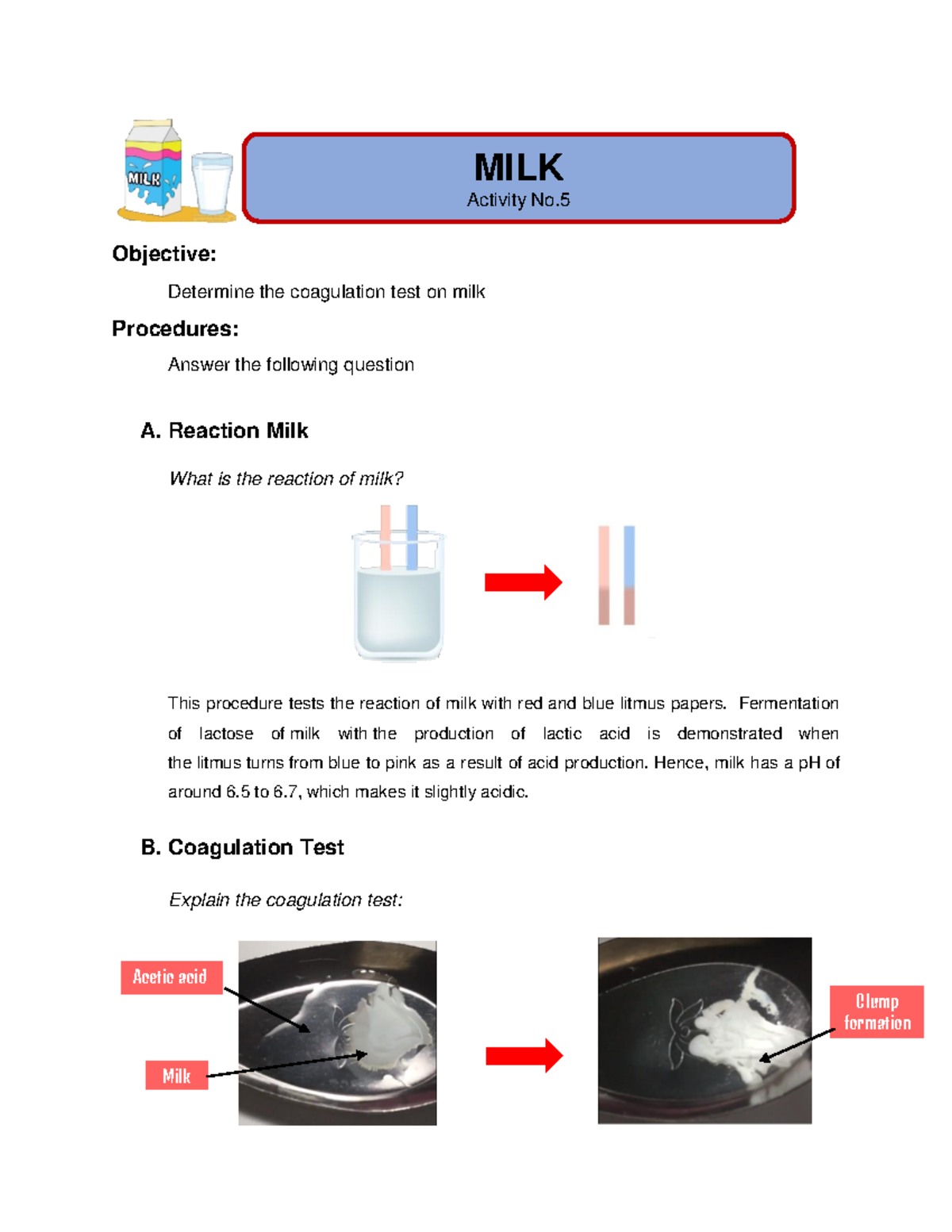 MILK

MILK
Activity No.5

Objective:

Determine the coagulation test on milk

Procedures:

Answer the following question

A. Reaction Milk

What is the reaction of milk?

This procedure tests the reaction of milk with red and blue litmus papers. Fermentation of lactose of milk with the production of lactic acid is demonstrated when the litmus turns from blue to pink as a result of acid production. Hence, milk has a pH of around 6.5 to 6.7, which makes it slightly acidic.

B. Coagulation Test

Explain the coagulation test:

Acetic acid

Milk

Clump formation