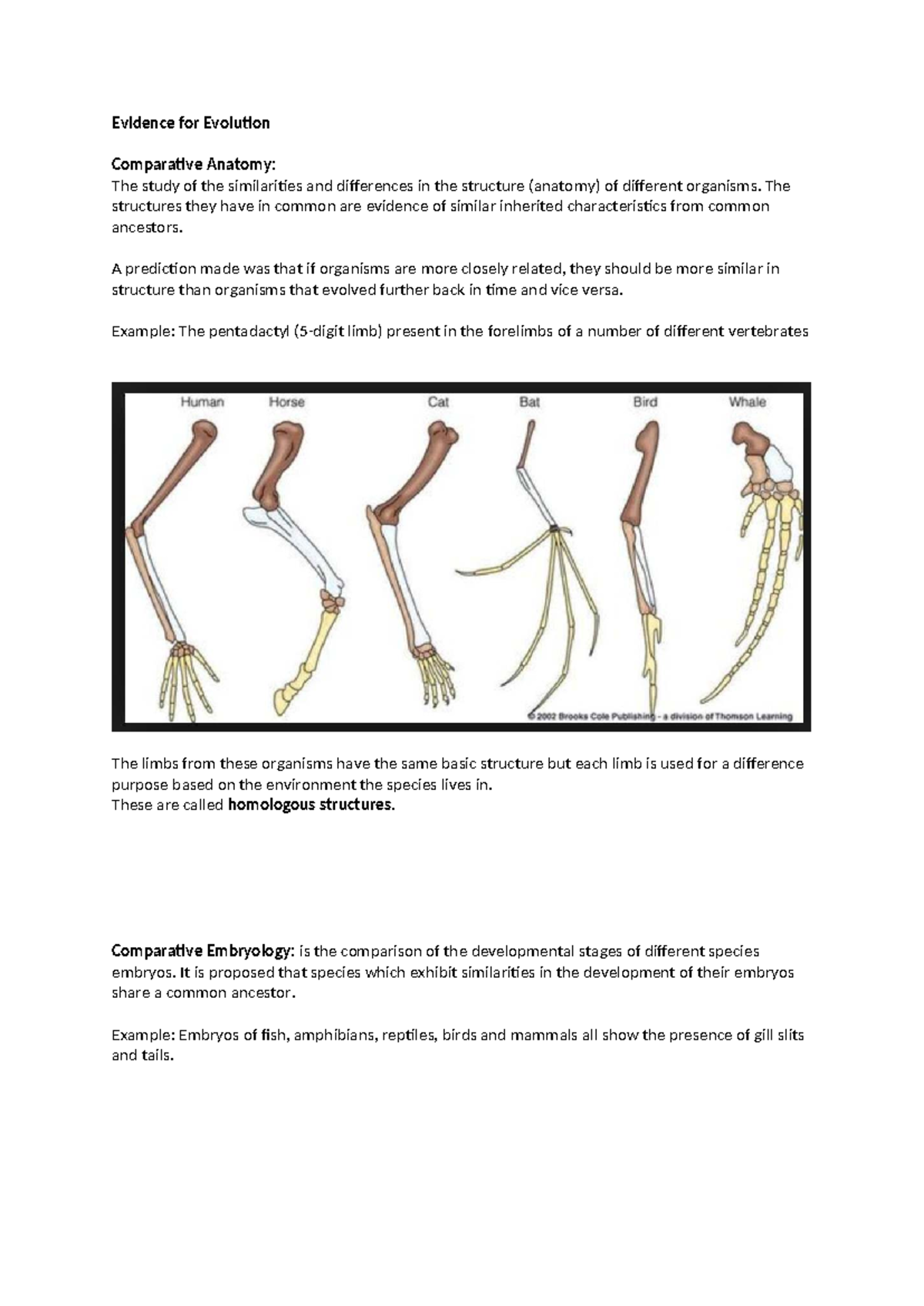 Evidence for Evolution

Comparative Anatomy:
The study of the similarities and differences in the structure (anatomy) of different organisms. The structures they have in common are evidence of similar inherited characteristics from common ancestors.

A prediction made was that if organisms are more closely related, they should be more similar in structure than organisms that evolved further back in time and vice versa.

Example: The pentadactyl (5-digit limb) present in the forelimbs of a number of different vertebrates

Human Horse Cat Bat Bird Whale

© 2002 Brooks Cole Publishing - a division of Thomson Learning

The limbs from these organisms have the same basic structure but each limb is used for a difference purpose based on the environment the species lives in.
These are called homologous structures.

Comparative Embryology: is the comparison of the developmental stages of different species embryos. It is proposed that species which exhibit similarities in the development of their embryos share a common ancestor.

Example: Embryos of fish, amphibians, reptiles, birds and mammals all show the presence of gill slits and tails.