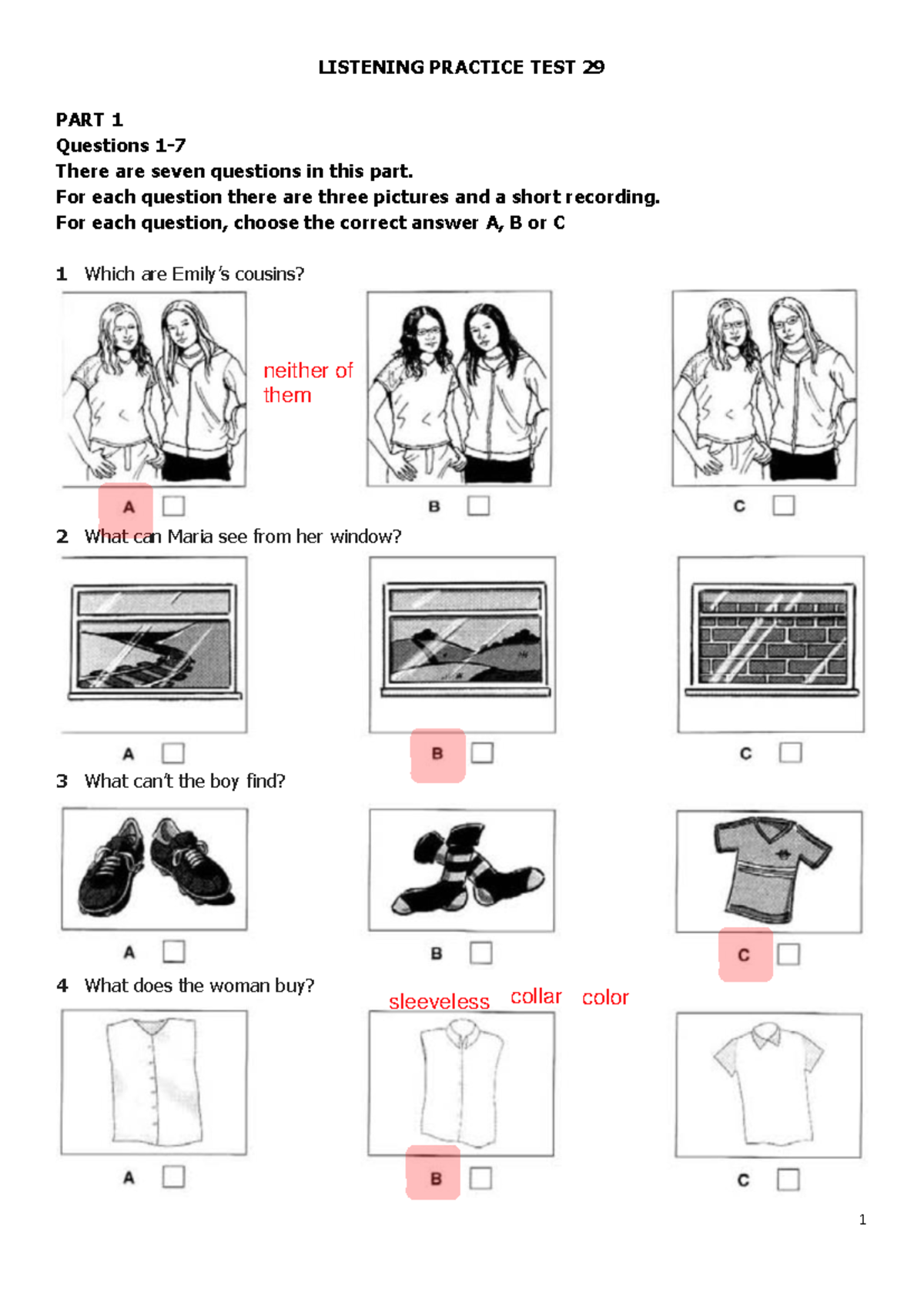 LISTENING PRACTICE TEST 29

PART 1
Questions 1-7
There are seven questions in this part.
For each question there are three pictures and a short recording.
For each question, choose the correct answer A, B or C

1 Which are Emily's cousins?

neither of them

A
B
C

2 What can Maria see from her window?

A
B
C

3 What can't the boy find?

A
B
C

4 What does the woman buy?

sleeveless collar color

A
B
C

1