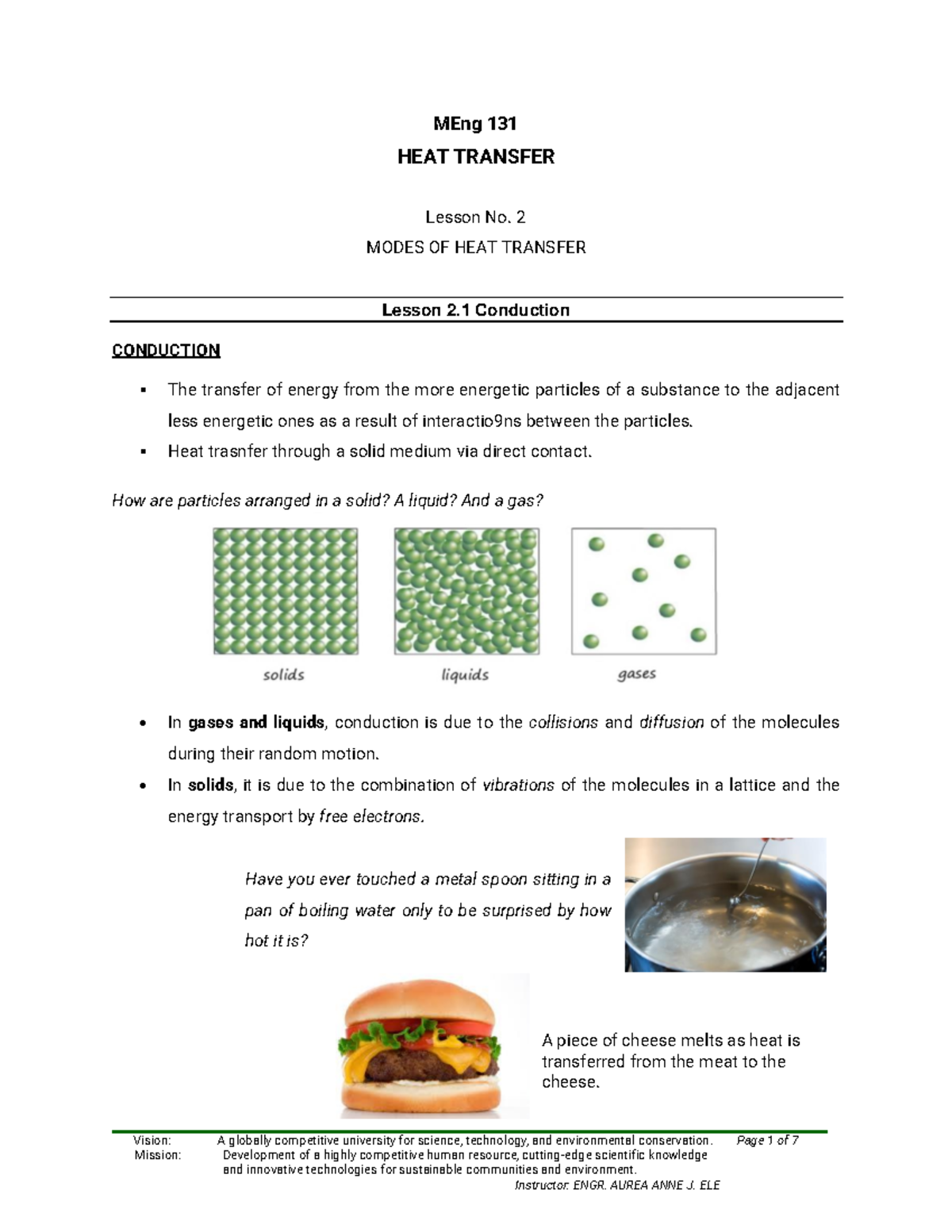 MEng 131

HEAT TRANSFER

Lesson No. 2

MODES OF HEAT TRANSFER

Lesson 2.1 Conduction

CONDUCTION

▪ The transfer of energy from the more energetic particles of a substance to the adjacent less energetic ones as a result of interactio9ns between the particles.
▪ Heat trasnfer through a solid medium via direct contact.

How are particles arranged in a solid? A liquid? And a gas?

solids

liquids

gases

• In gases and liquids, conduction is due to the collisions and diffusion of the molecules during their random motion.
• In solids, it is due to the combination of vibrations of the molecules in a lattice and the energy transport by free electrons.

Have you ever touched a metal spoon sitting in a pan of boiling water only to be surprised by how hot it is?

A piece of cheese melts as heat is transferred from the meat to the cheese.

Vision: A globally competitive university for science, technology, and environmental conservation. Page 1 of 7
Mission: Development of a highly competitive human resource, cutting-edge scientific knowledge and innovative technologies for sustainable communities and environment.
Instructor: ENGR. AUREA ANNE J. ELE