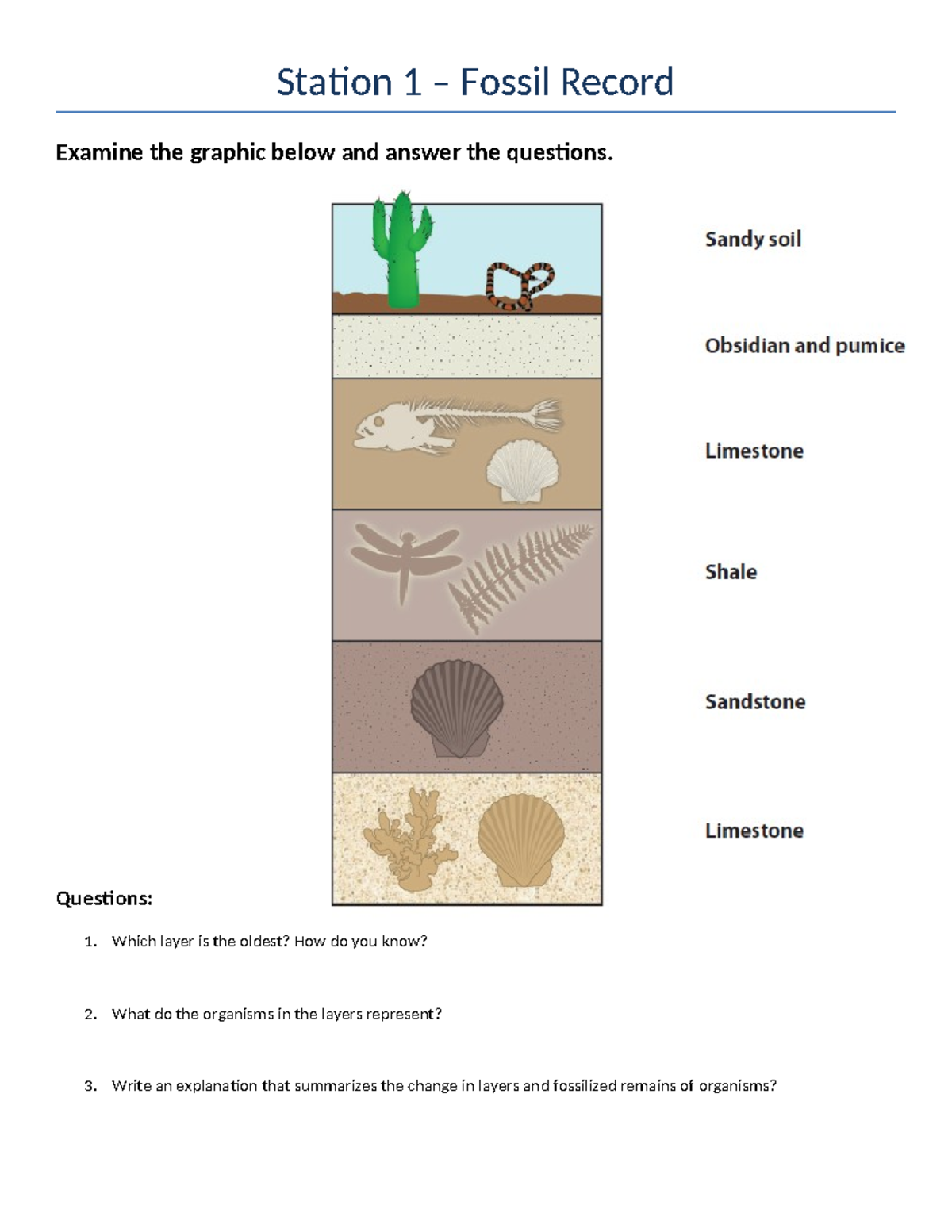 Station 1 – Fossil Record

Examine the graphic below and answer the questions.

Sandy soil

Obsidian and pumice

Limestone

Shale

Sandstone

Limestone

Questions:

1. Which layer is the oldest? How do you know?

2. What do the organisms in the layers represent?

3. Write an explanation that summarizes the change in layers and fossilized remains of organisms?