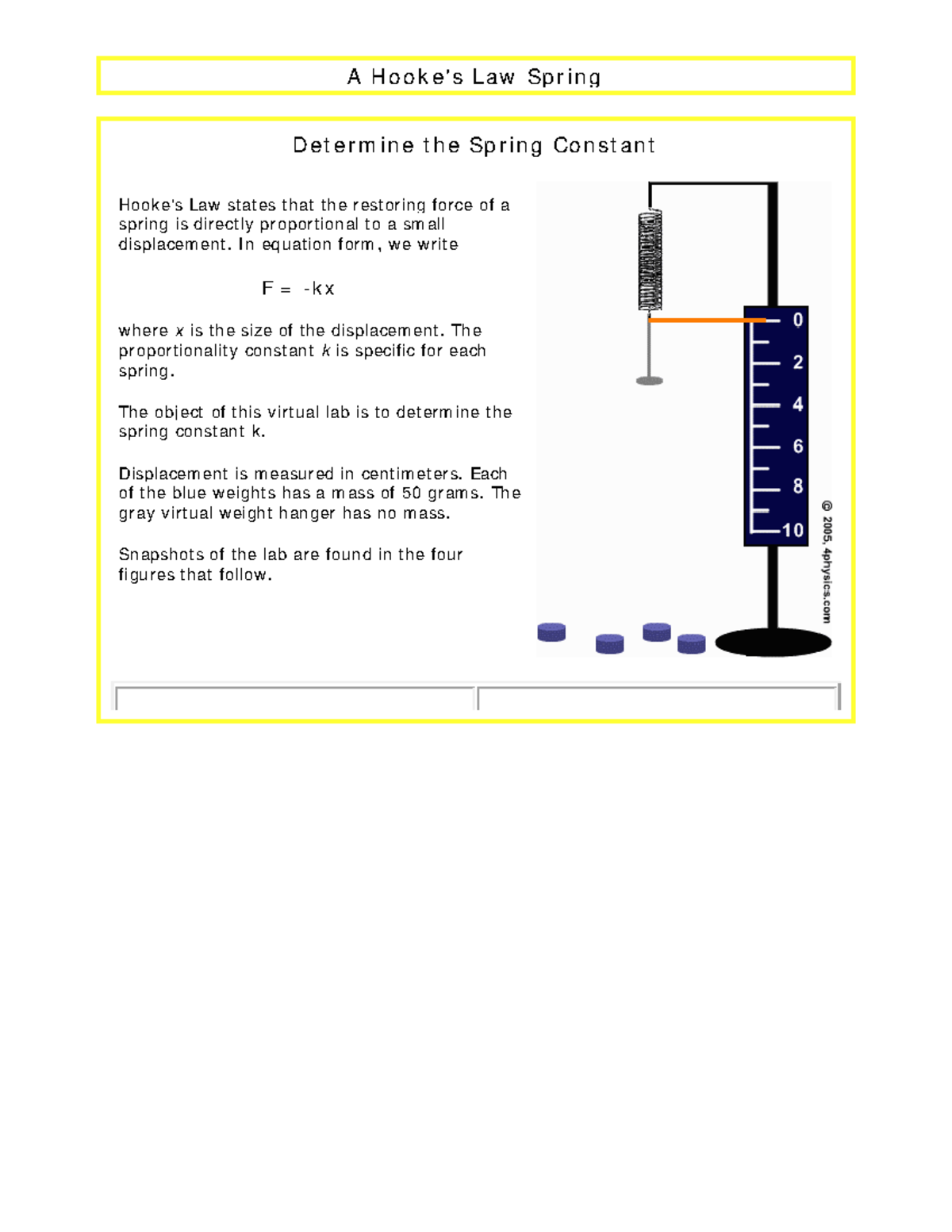 A Hooke's Law Spring

Determine the Spring Constant

Hooke's Law states that the restoring force of a spring is directly proportional to a small displacement. In equation form, we write

$F = -kx$

where $x$ is the size of the displacement. The proportionality constant $k$ is specific for each spring.

The object of this virtual lab is to determine the spring constant k.

Displacement is measured in centimeters. Each of the blue weights has a mass of 50 grams. The gray virtual weight hanger has no mass.

Snapshots of the lab are found in the four figures that follow.

0
2
4
6
8
10

© 2005, 4physics.com