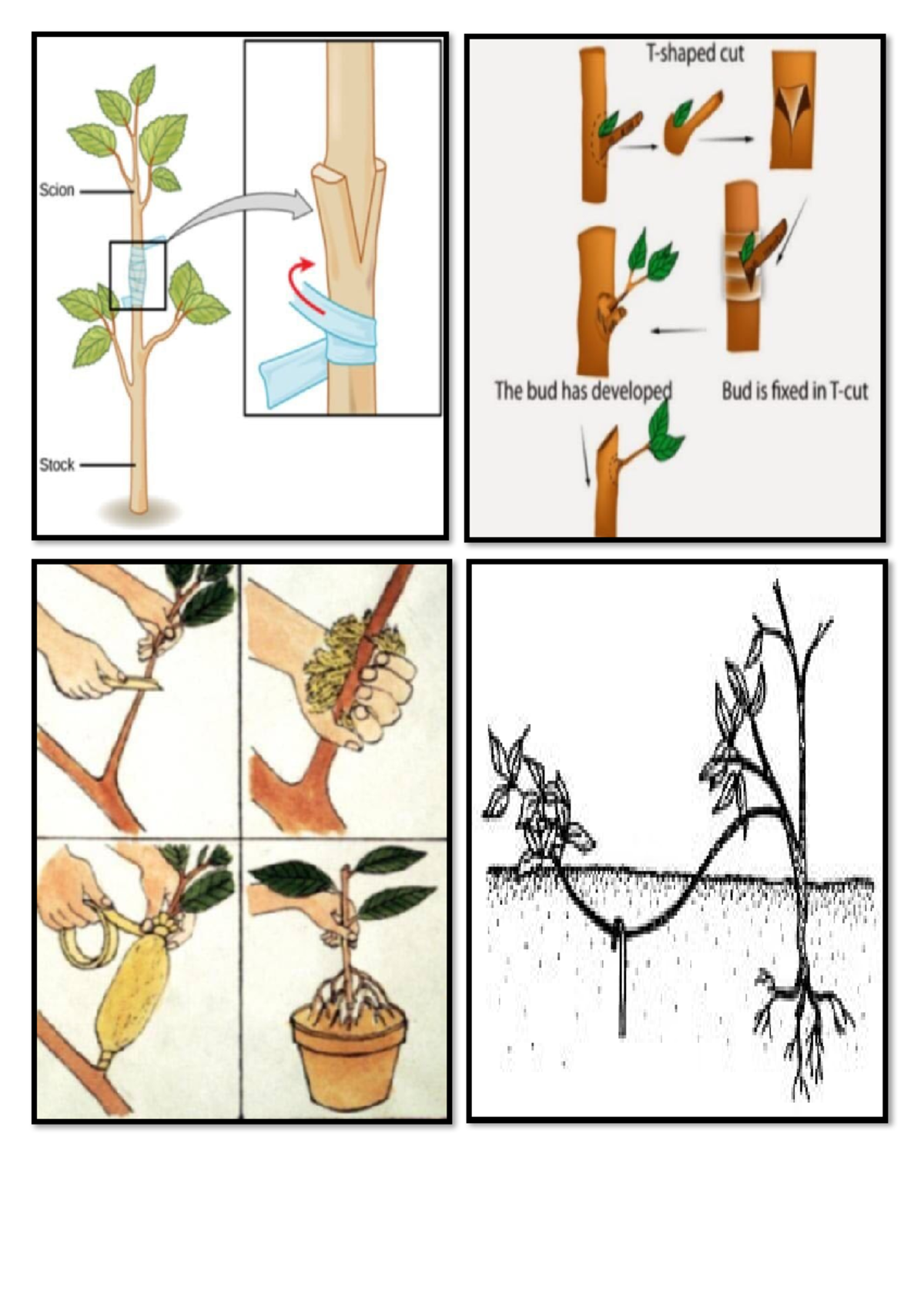 Scion

Stock

T-shaped cut

The bud has developed

Bud is fixed in T-cut