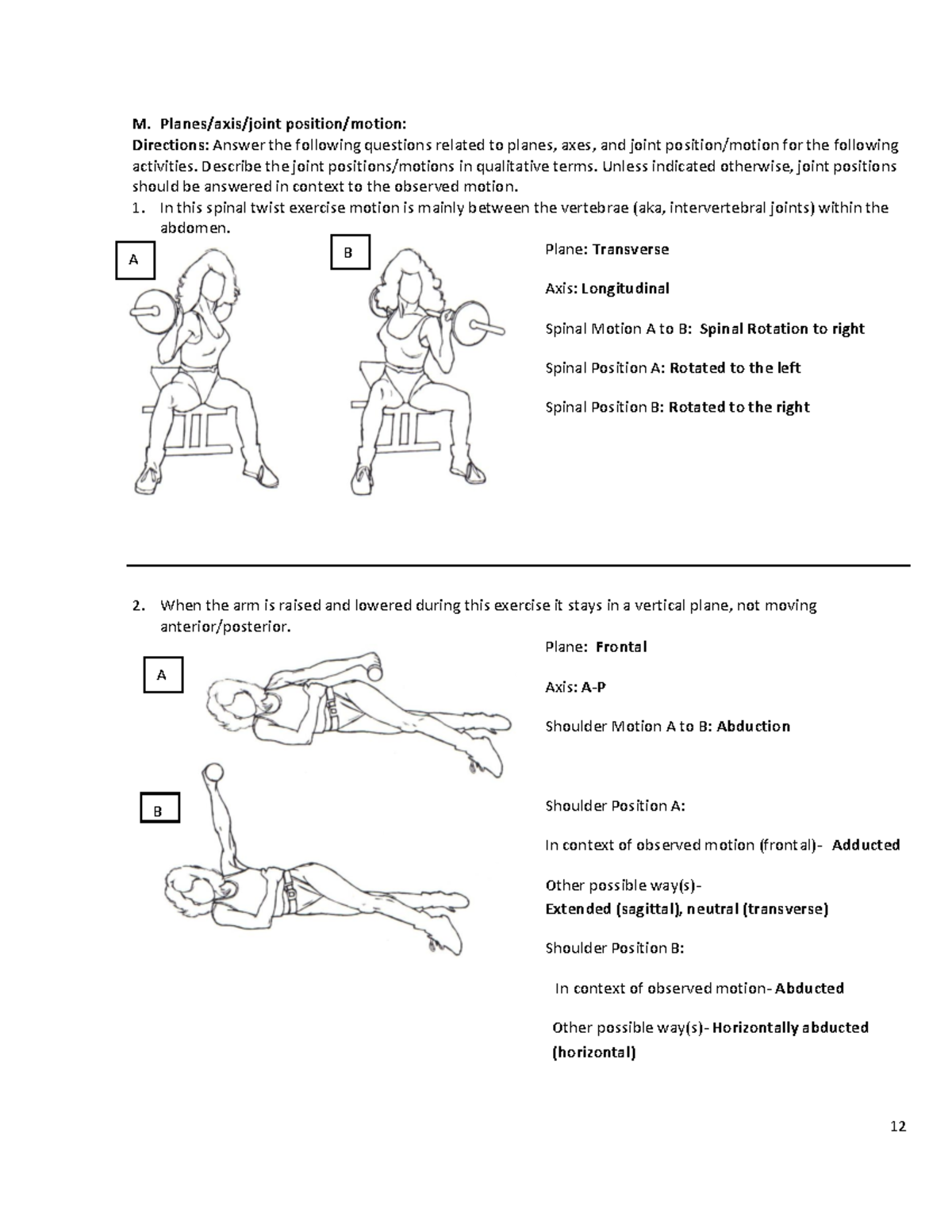 M. Planes/axis/joint position/motion:
Directions: Answer the following questions related to planes, axes, and joint position/motion for the following activities. Describe the joint positions/motions in qualitative terms. Unless indicated otherwise, joint positions should be answered in context to the observed motion.
1. In this spinal twist exercise motion is mainly between the vertebrae (aka, intervertebral joints) within the abdomen.

A

B

Plane: Transverse

Axis: Longitudinal

Spinal Motion A to B: Spinal Rotation to right

Spinal Position A: Rotated to the left

Spinal Position B: Rotated to the right

2. When the arm is raised and lowered during this exercise it stays in a vertical plane, not moving anterior/posterior.

A

B

Plane: Frontal

Axis: A-P

Shoulder Motion A to B: Abduction

Shoulder Position A:

In context of observed motion (frontal)- Adducted

Other possible way(s)-
Extended (sagittal), neutral (transverse)

Shoulder Position B:

In context of observed motion- Abducted

Other possible way(s)- Horizontally abducted (horizontal)

12