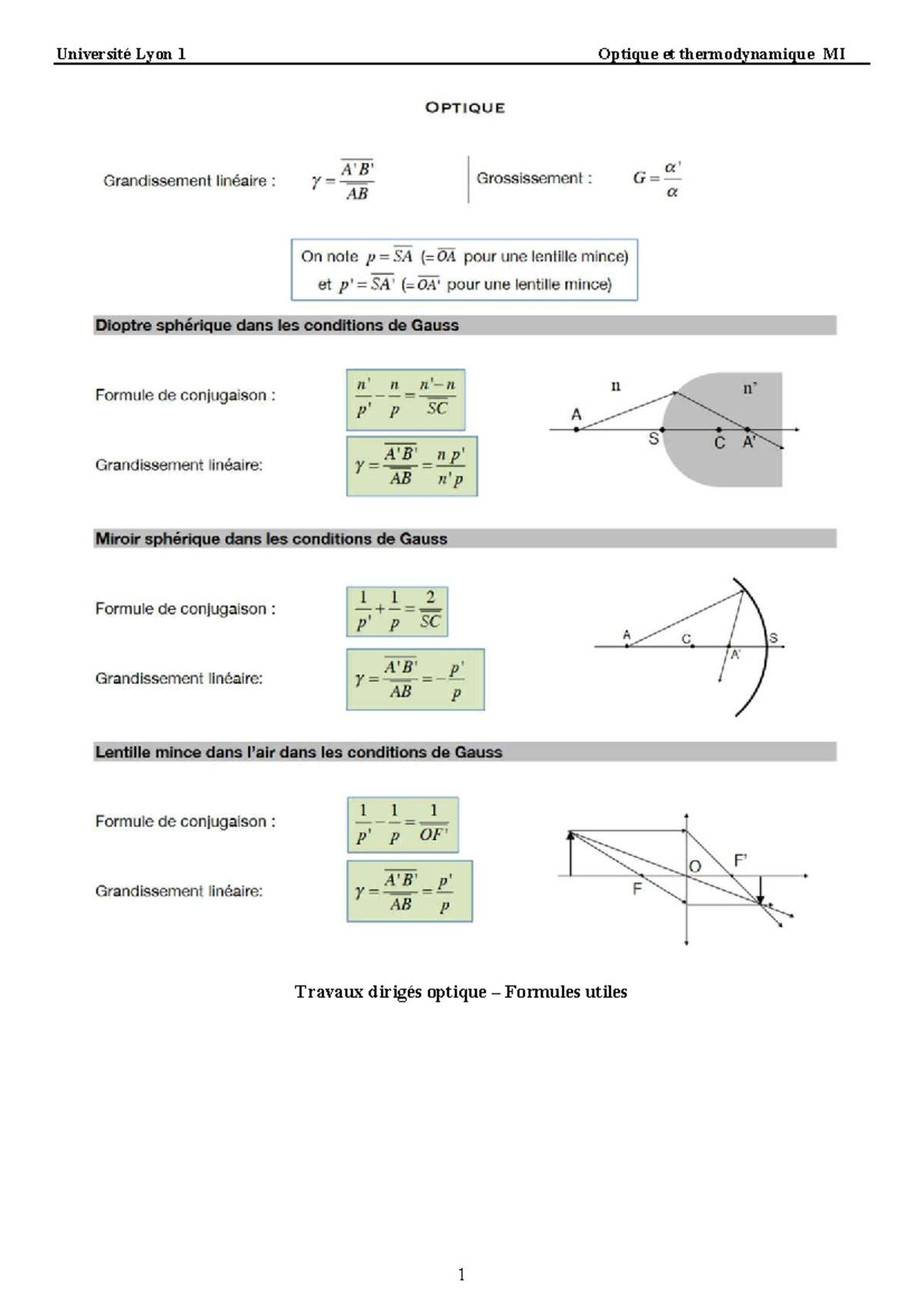 Université Lyon 1 Optique et thermodynamique MI

OPTIQUE

Grandissement linéaire : $\gamma = \frac{\overline{A'B'}}{\overline{AB}}$

Grossissement : $G = \frac{\alpha'}{\alpha}$

On note $p = \overline{SA}$ ($= \overline{OA}$ pour une lentille mince)
et $p' = \overline{SA'}$ ($= \overline{OA'}$ pour une lentille mince)

Dioptre sphérique dans les conditions de Gauss

Formule de conjugaison : $\frac{n'}{p'} - \frac{n}{p} = \frac{n'-n}{\overline{SC}}$

Grandissement linéaire: $\gamma = \frac{\overline{A'B'}}{\overline{AB}} = \frac{n\,p'}{n'\,p}$

n n' A S C A'

Miroir sphérique dans les conditions de Gauss

Formule de conjugaison : $\frac{1}{p'} + \frac{1}{p} = \frac{2}{\overline{SC}}$

Grandissement linéaire: $\gamma = \frac{\overline{A'B'}}{\overline{AB}} = -\frac{p'}{p}$

A C A' S

Lentille mince dans l'air dans les conditions de Gauss

Formule de conjugaison : $\frac{1}{p'} - \frac{1}{p} = \frac{1}{\overline{OF'}}$

Grandissement linéaire: $\gamma = \frac{\overline{A'B'}}{\overline{AB}} = \frac{p'}{p}$

O F' F

Travaux dirigés optique – Formules utiles

1