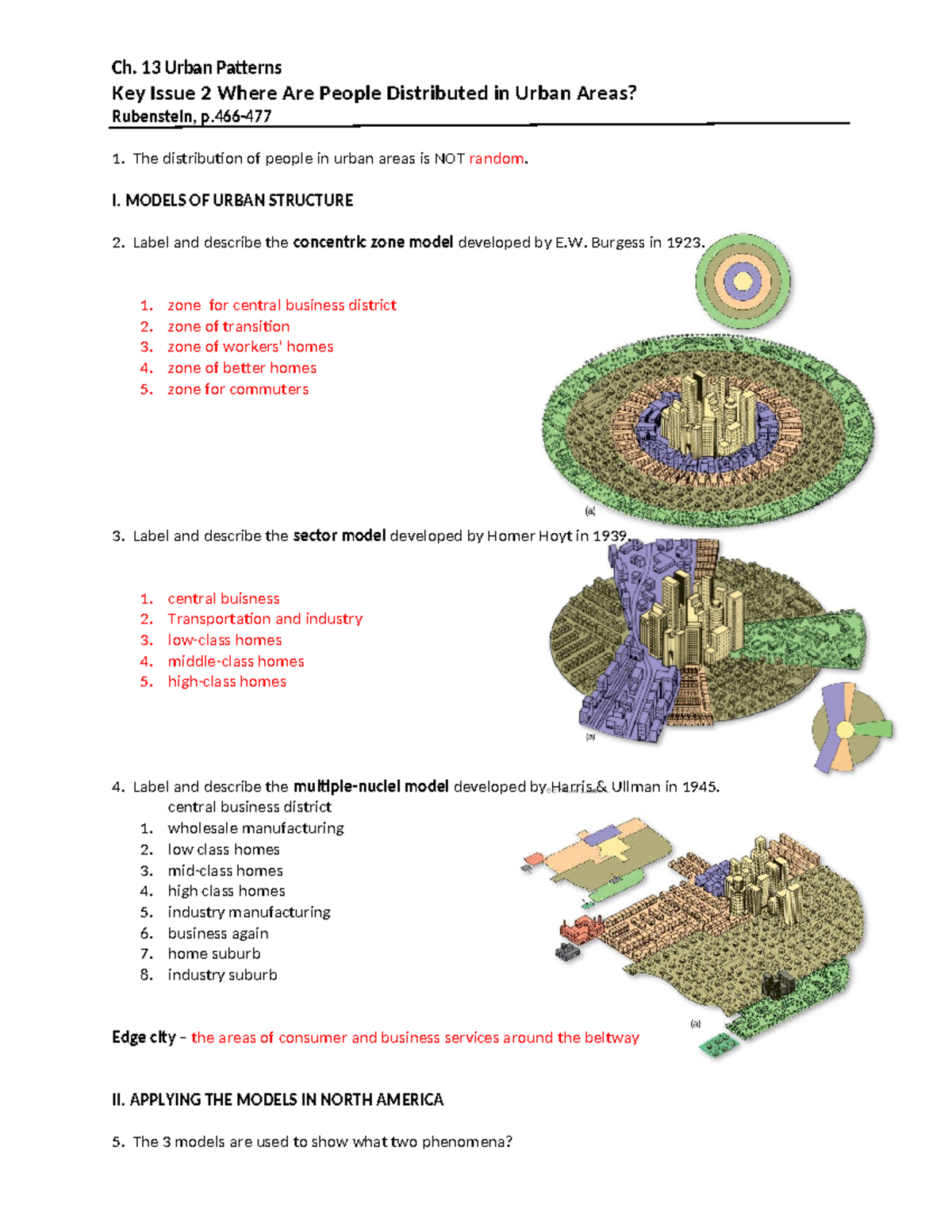 Ch. 13 Urban Patterns

Key Issue 2 Where Are People Distributed in Urban Areas?

Rubenstein, p.466-477

1. The distribution of people in urban areas is NOT random.

I. MODELS OF URBAN STRUCTURE

2. Label and describe the concentric zone model developed by E.W. Burgess in 1923.

1. zone for central business district
2. zone of transition
3. zone of workers' homes
4. zone of better homes
5. zone for commuters

(a)

3. Label and describe the sector model developed by Homer Hoyt in 1939.

1. central buisness
2. Transportation and industry
3. low-class homes
4. middle-class homes
5. high-class homes

(a)

4. Label and describe the multiple-nuclei model developed by Harris & Ullman in 1945.

central business district
1. wholesale manufacturing
2. low class homes
3. mid-class homes
4. high class homes
5. industry manufacturing
6. business again
7. home suburb
8. industry suburb

(a)

Edge city – the areas of consumer and business services around the beltway

II. APPLYING THE MODELS IN NORTH AMERICA

5. The 3 models are used to show what two phenomena?