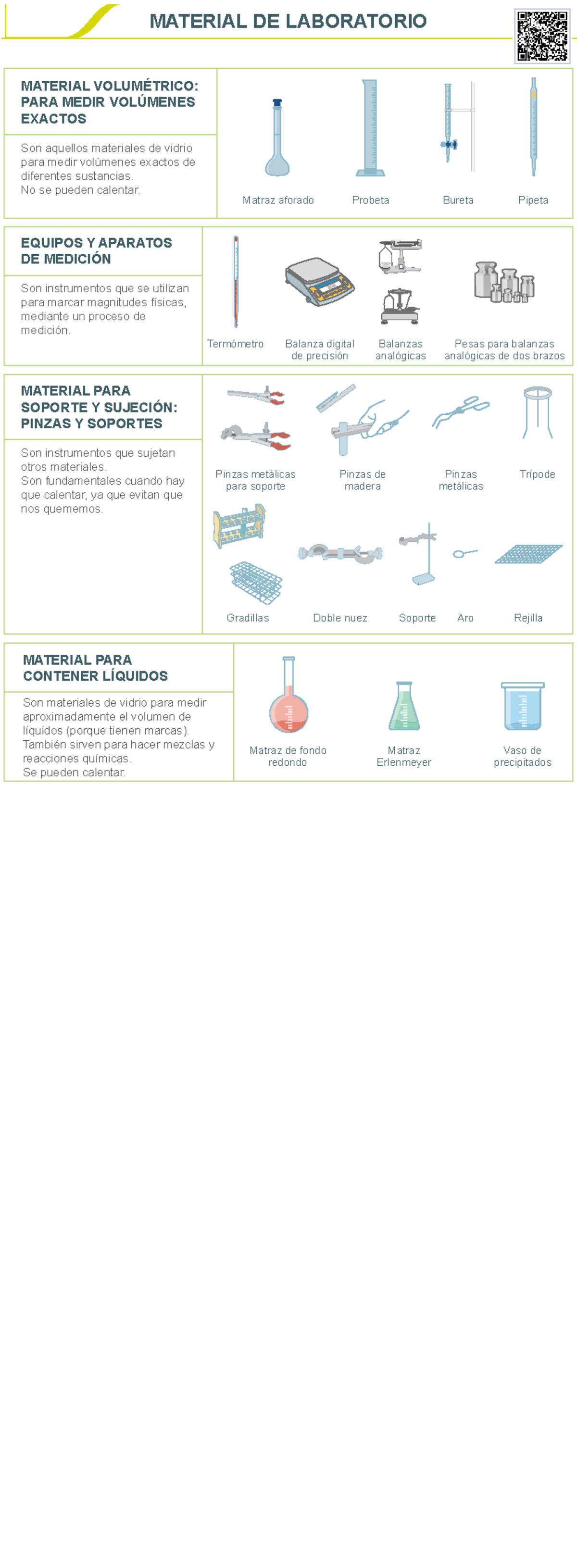 MATERIAL DE LABORATORIO

MATERIAL VOLUMÉTRICO: PARA MEDIR VOLÚMENES EXACTOS

Son aquellos materiales de vidrio para medir volúmenes exactos de diferentes sustancias.
No se pueden calentar.

Matraz aforado
Probeta
Bureta
Pipeta

EQUIPOS Y APARATOS DE MEDICIÓN

Son instrumentos que se utilizan para marcar magnitudes físicas, mediante un proceso de medición.

Termómetro
Balanza digital de precisión
Balanzas analógicas
Pesas para balanzas analógicas de dos brazos

MATERIAL PARA SOPORTE Y SUJECIÓN: PINZAS Y SOPORTES

Son instrumentos que sujetan otros materiales.
Son fundamentales cuando hay que calentar, ya que evitan que nos quememos.

Pinzas metálicas para soporte
Pinzas de madera
Pinzas metálicas
Trípode
Gradillas
Doble nuez
Soporte
Aro
Rejilla

MATERIAL PARA CONTENER LÍQUIDOS

Son materiales de vidrio para medir aproximadamente el volumen de líquidos (porque tienen marcas).
También sirven para hacer mezclas y reacciones químicas.
Se pueden calentar.

Matraz de fondo redondo
Matraz Erlenmeyer
Vaso de precipitados