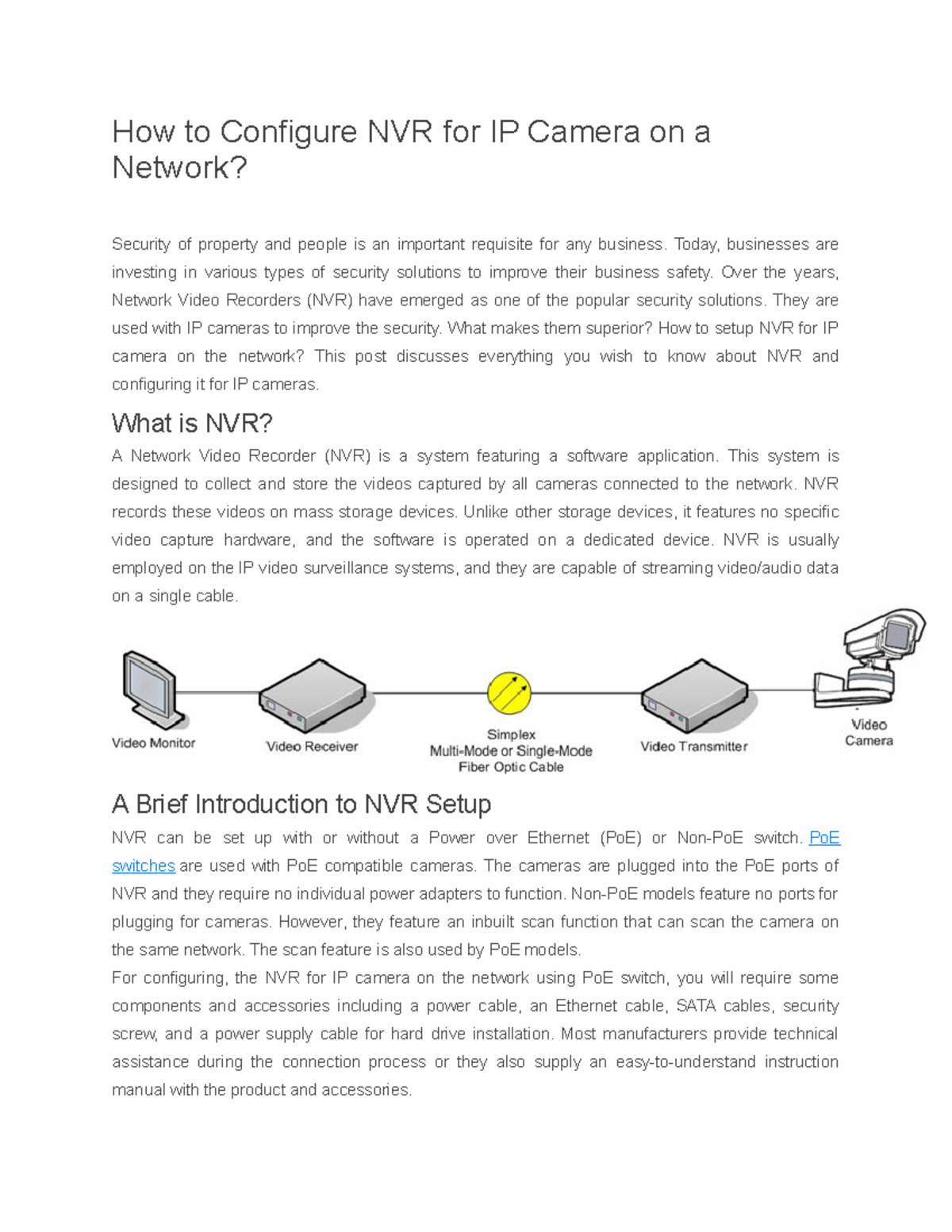 How to Configure NVR for IP Camera on a Network?

Security of property and people is an important requisite for any business. Today, businesses are investing in various types of security solutions to improve their business safety. Over the years, Network Video Recorders (NVR) have emerged as one of the popular security solutions. They are used with IP cameras to improve the security. What makes them superior? How to setup NVR for IP camera on the network? This post discusses everything you wish to know about NVR and configuring it for IP cameras.

What is NVR?

A Network Video Recorder (NVR) is a system featuring a software application. This system is designed to collect and store the videos captured by all cameras connected to the network. NVR records these videos on mass storage devices. Unlike other storage devices, it features no specific video capture hardware, and the software is operated on a dedicated device. NVR is usually employed on the IP video surveillance systems, and they are capable of streaming video/audio data on a single cable.

Video Monitor
Video Receiver
Simplex
Multi-Mode or Single-Mode
Fiber Optic Cable
Video Transmitter
Video Camera

A Brief Introduction to NVR Setup

NVR can be set up with or without a Power over Ethernet (PoE) or Non-PoE switch. PoE switches are used with PoE compatible cameras. The cameras are plugged into the PoE ports of NVR and they require no individual power adapters to function. Non-PoE models feature no ports for plugging for cameras. However, they feature an inbuilt scan function that can scan the camera on the same network. The scan feature is also used by PoE models.

For configuring, the NVR for IP camera on the network using PoE switch, you will require some components and accessories including a power cable, an Ethernet cable, SATA cables, security screw, and a power supply cable for hard drive installation. Most manufacturers provide technical assistance during the connection process or they also supply an easy-to-understand instruction manual with the product and accessories.