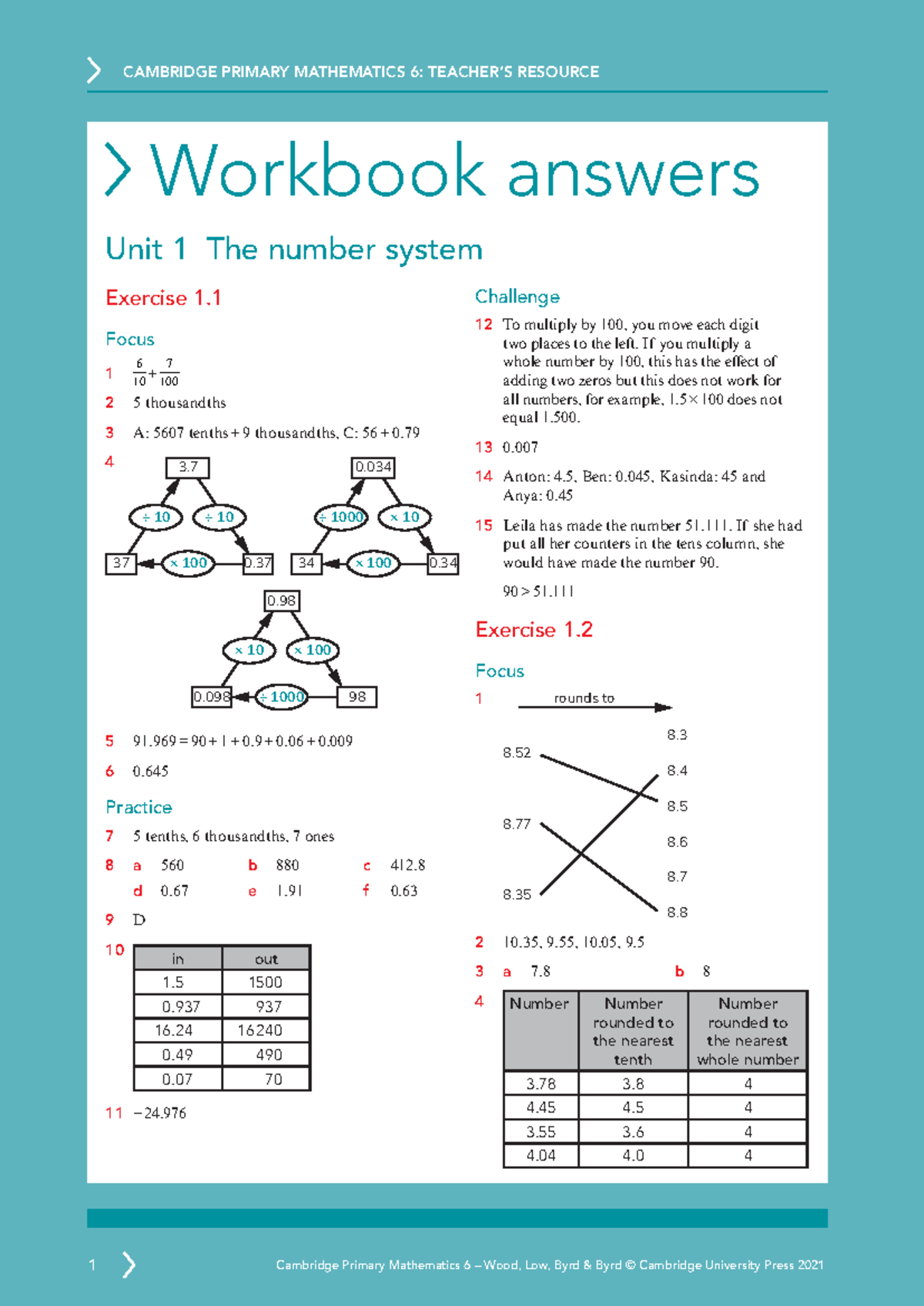 CAMBRIDGE PRIMARY MATHEMATICS 6: TEACHER'S RESOURCE

Workbook answers

Unit 1 The number system

Exercise 1.1

Focus

1 $\frac{6}{10}+\frac{7}{100}$

2 5 thousandths

3 A: 5607 tenths + 9 thousandths, C: 56 + 0.79

4

3.7
÷ 10
÷ 10
37
× 100
0.37

0.034
÷ 1000
× 10
34
× 100
0.34

0.98
× 10
× 100
0.098
÷ 1000
98

5 91.969 = 90 + 1 + 0.9 + 0.06 + 0.009

6 0.645

Practice

7 5 tenths, 6 thousandths, 7 ones

8 a 560 b 880 c 412.8
d 0.67 e 1.91 f 0.63

9 D

10
| in | out |
|---|---|
| 1.5 | 1500 |
| 0.937 | 937 |
| 16.24 | 16240 |
| 0.49 | 490 |
| 0.07 | 70 |

11 −24.976

Challenge

12 To multiply by 100, you move each digit two places to the left. If you multiply a whole number by 100, this has the effect of adding two zeros but this does not work for all numbers, for example, 1.5 × 100 does not equal 1.500.

13 0.007

14 Anton: 4.5, Ben: 0.045, Kasinda: 45 and Anya: 0.45

15 Leila has made the number 51.111. If she had put all her counters in the tens column, she would have made the number 90.

90 > 51.111

Exercise 1.2

Focus

1 rounds to

8.52
8.77
8.35

8.3
8.4
8.5
8.6
8.7
8.8

2 10.35, 9.55, 10.05, 9.5

3 a 7.8 b 8

4
| Number | Number rounded to the nearest tenth | Number rounded to the nearest whole number |
|---|---|---|
| 3.78 | 3.8 | 4 |
| 4.45 | 4.5 | 4 |
| 3.55 | 3.6 | 4 |
| 4.04 | 4.0 | 4 |

1 Cambridge Primary Mathematics 6 – Wood, Low, Byrd & Byrd © Cambridge University Press 2021