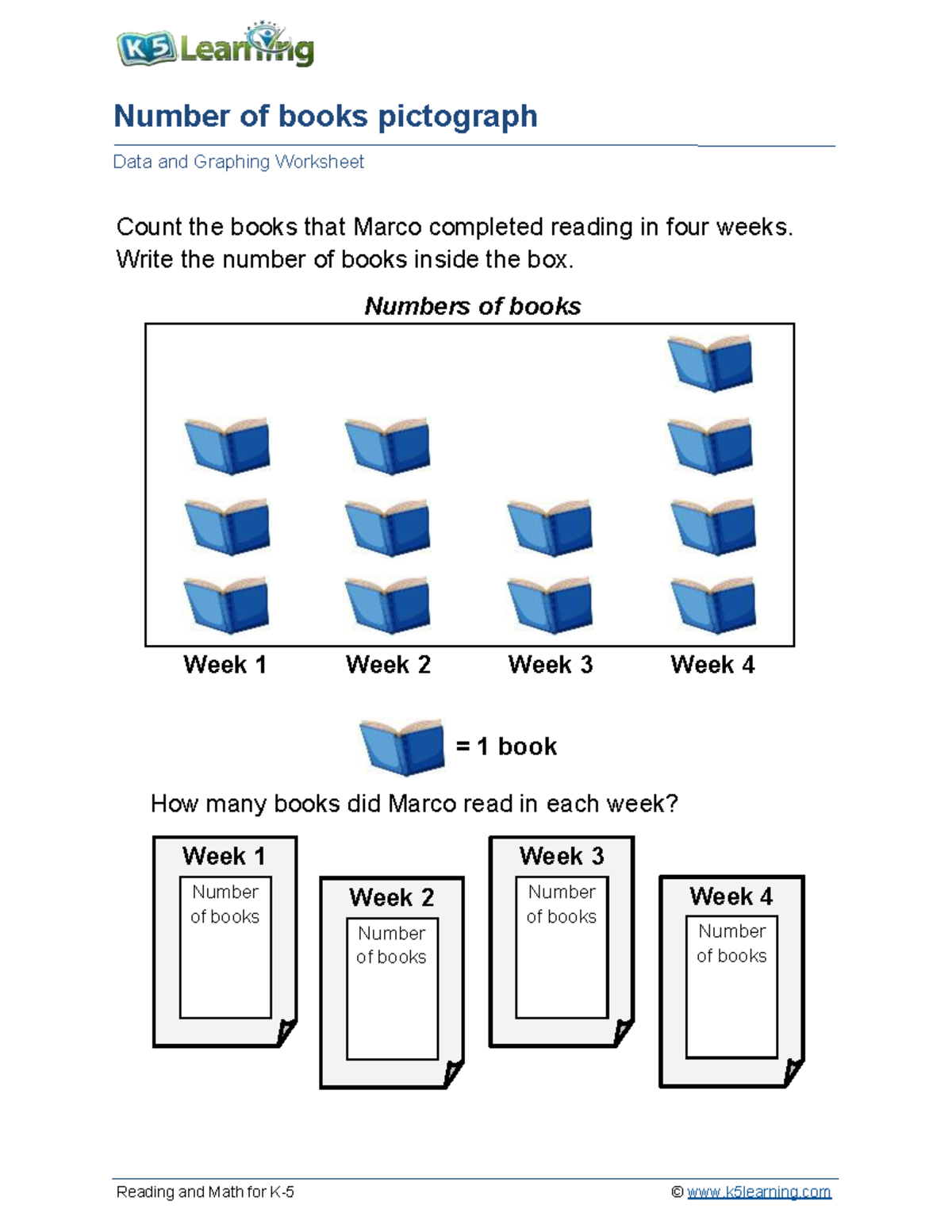 K5 Learning

Number of books pictograph

Data and Graphing Worksheet

Count the books that Marco completed reading in four weeks. Write the number of books inside the box.

Numbers of books

Week 1 Week 2 Week 3 Week 4

= 1 book

How many books did Marco read in each week?

Week 1
Number of books

Week 2
Number of books

Week 3
Number of books

Week 4
Number of books

Reading and Math for K-5

© www.k5learning.com