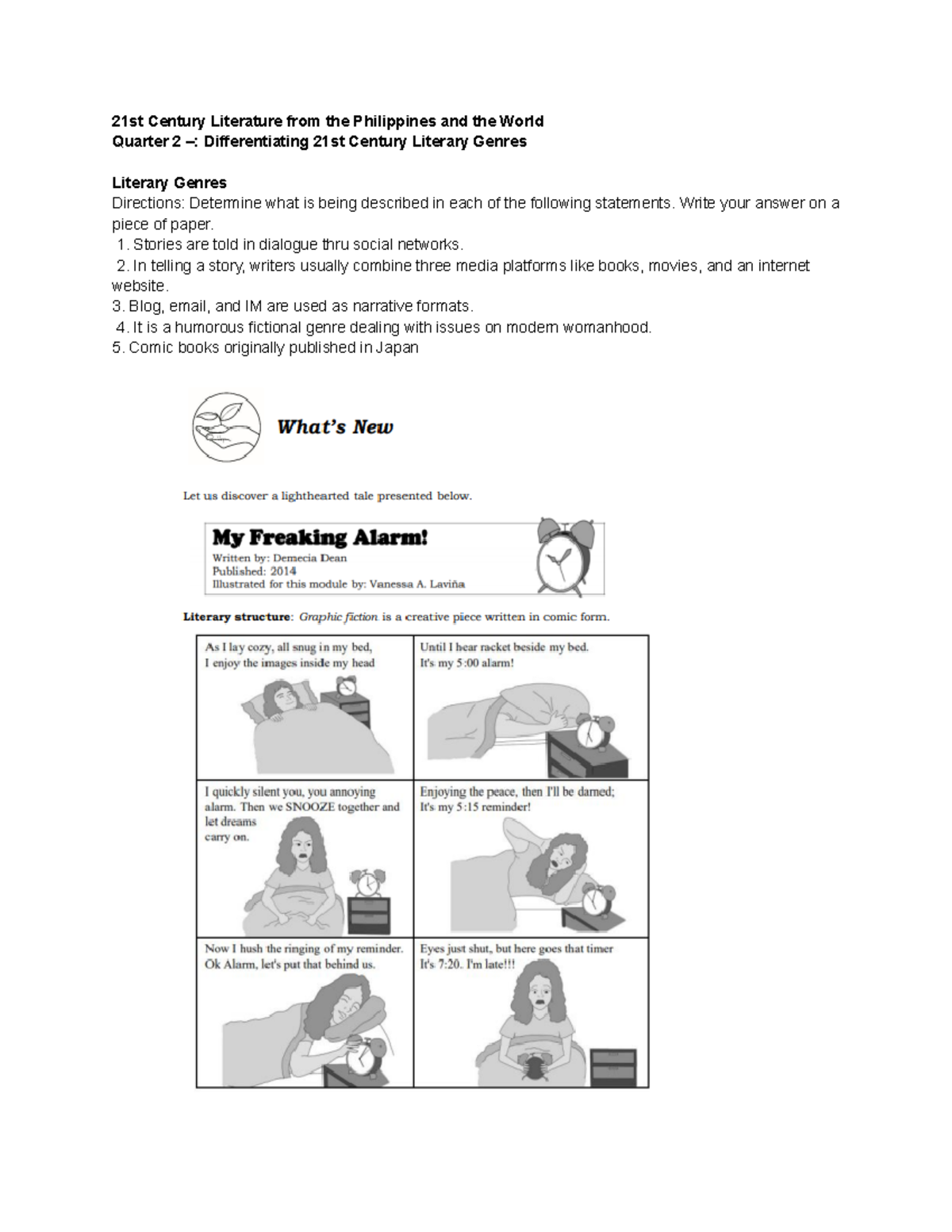 21st Century Literature from the Philippines and the World
Quarter 2 –: Differentiating 21st Century Literary Genres

Literary Genres
Directions: Determine what is being described in each of the following statements. Write your answer on a piece of paper.
1. Stories are told in dialogue thru social networks.
2. In telling a story, writers usually combine three media platforms like books, movies, and an internet website.
3. Blog, email, and IM are used as narrative formats.
4. It is a humorous fictional genre dealing with issues on modern womanhood.
5. Comic books originally published in Japan

What's New

Let us discover a lighthearted tale presented below.

My Freaking Alarm!
Written by: Demecia Dean
Published: 2014
Illustrated for this module by: Vanessa A. Laviña

Literary structure: Graphic fiction is a creative piece written in comic form.

As I lay cozy, all snug in my bed, I enjoy the images inside my head

Until I hear racket beside my bed. It's my 5:00 alarm!

I quickly silent you, you annoying alarm. Then we SNOOZE together and let dreams carry on.

Enjoying the peace, then I'll be darned; It's my 5:15 reminder!

Now I hush the ringing of my reminder. Ok Alarm, let's put that behind us.

Eyes just shut, but here goes that timer It's 7:20. I'm late!!!