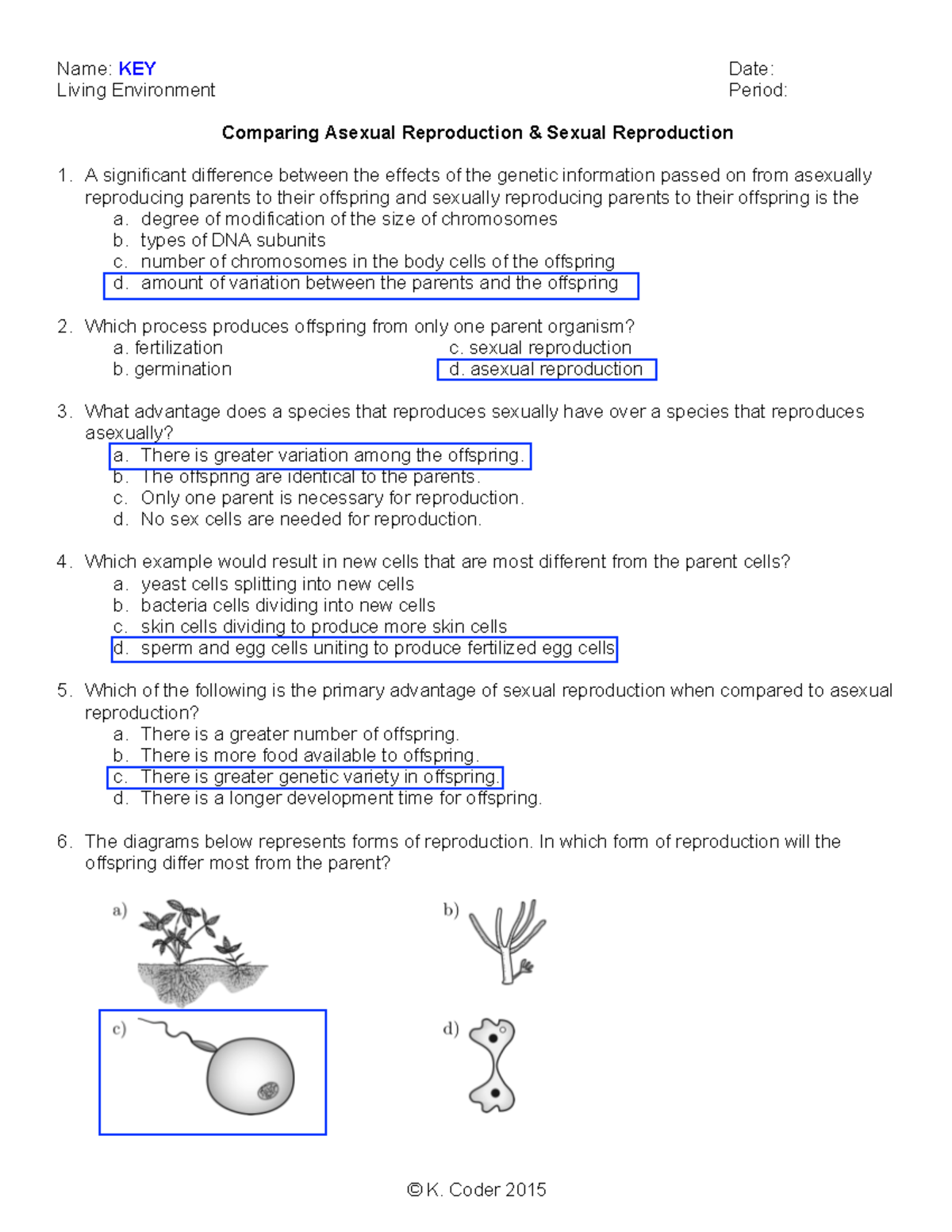 Name: KEY
Living Environment

Date:
Period:

Comparing Asexual Reproduction & Sexual Reproduction

1. A significant difference between the effects of the genetic information passed on from asexually reproducing parents to their offspring and sexually reproducing parents to their offspring is the
a. degree of modification of the size of chromosomes
b. types of DNA subunits
c. number of chromosomes in the body cells of the offspring
d. amount of variation between the parents and the offspring

2. Which process produces offspring from only one parent organism?
a. fertilization
b. germination
c. sexual reproduction
d. asexual reproduction

3. What advantage does a species that reproduces sexually have over a species that reproduces asexually?
a. There is greater variation among the offspring.
b. The offspring are identical to the parents.
c. Only one parent is necessary for reproduction.
d. No sex cells are needed for reproduction.

4. Which example would result in new cells that are most different from the parent cells?
a. yeast cells splitting into new cells
b. bacteria cells dividing into new cells
c. skin cells dividing to produce more skin cells
d. sperm and egg cells uniting to produce fertilized egg cells

5. Which of the following is the primary advantage of sexual reproduction when compared to asexual reproduction?
a. There is a greater number of offspring.
b. There is more food available to offspring.
c. There is greater genetic variety in offspring.
d. There is a longer development time for offspring.

6. The diagrams below represents forms of reproduction. In which form of reproduction will the offspring differ most from the parent?

a)
b)
c)
d)

© K. Coder 2015