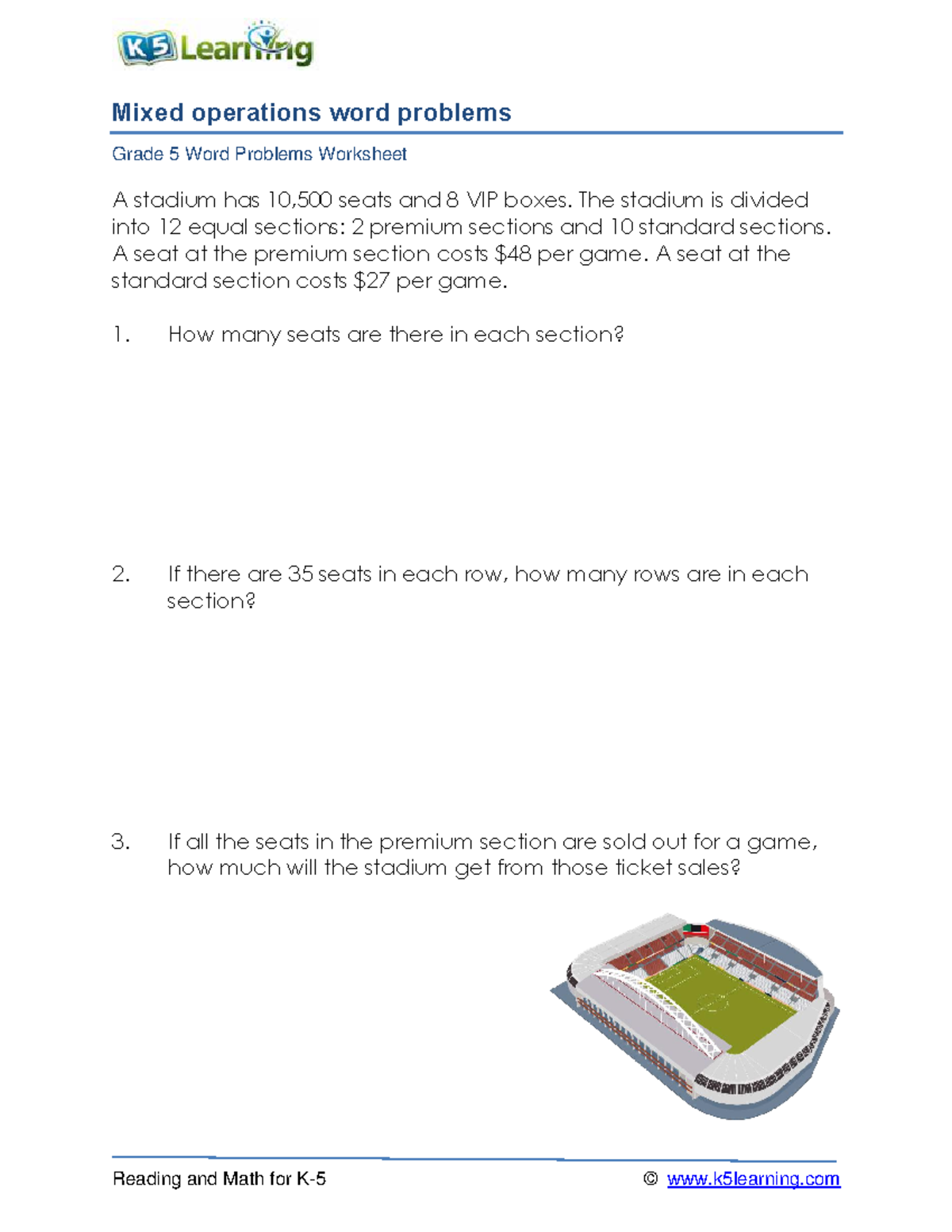 K5 Learning

Mixed operations word problems

Grade 5 Word Problems Worksheet

A stadium has 10,500 seats and 8 VIP boxes. The stadium is divided into 12 equal sections: 2 premium sections and 10 standard sections. A seat at the premium section costs \$48 per game. A seat at the standard section costs \$27 per game.

1. How many seats are there in each section?

2. If there are 35 seats in each row, how many rows are in each section?

3. If all the seats in the premium section are sold out for a game, how much will the stadium get from those ticket sales?

Reading and Math for K-5 © www.k5learning.com