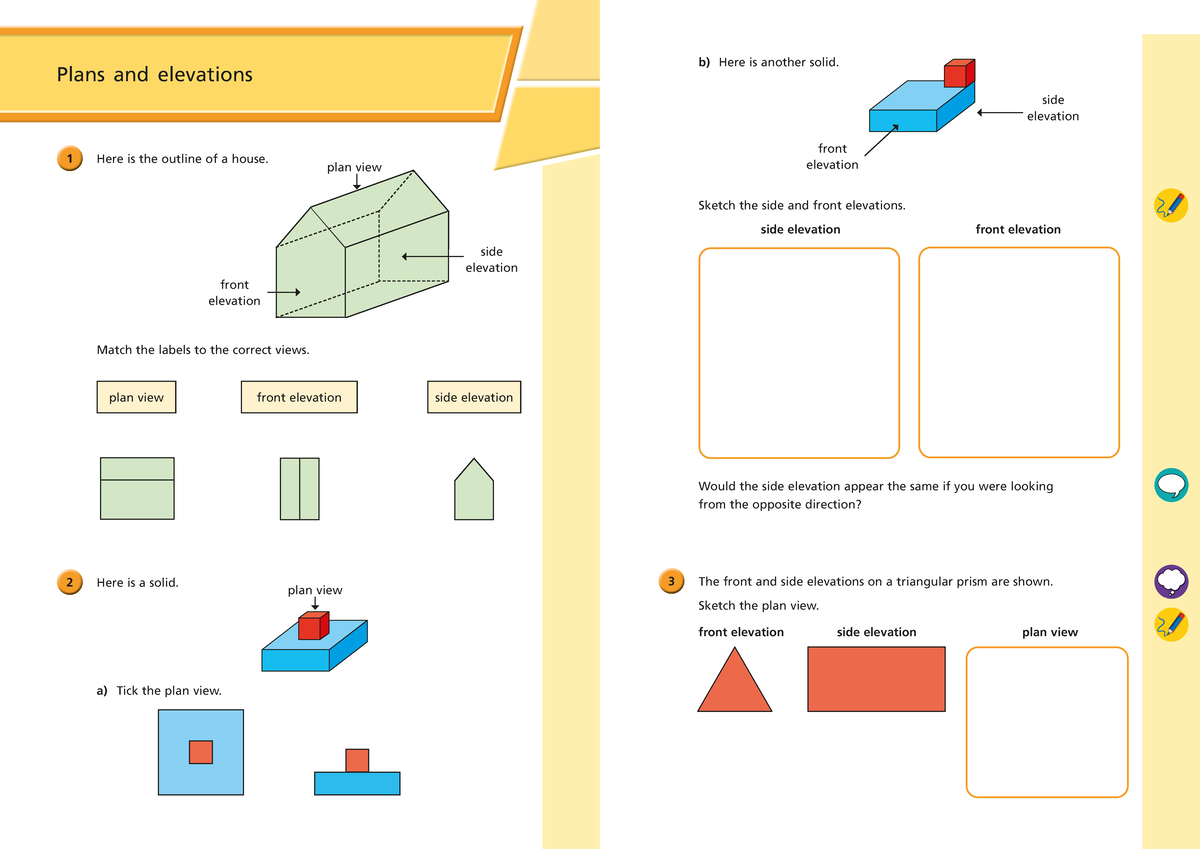 Plans and elevations

1 Here is the outline of a house.

plan view

side elevation

front elevation

Match the labels to the correct views.

plan view

front elevation

side elevation

2 Here is a solid.

plan view

a) Tick the plan view.

b) Here is another solid.

side elevation

front elevation

Sketch the side and front elevations.

side elevation

front elevation

Would the side elevation appear the same if you were looking from the opposite direction?

3 The front and side elevations on a triangular prism are shown.

Sketch the plan view.

front elevation

side elevation

plan view