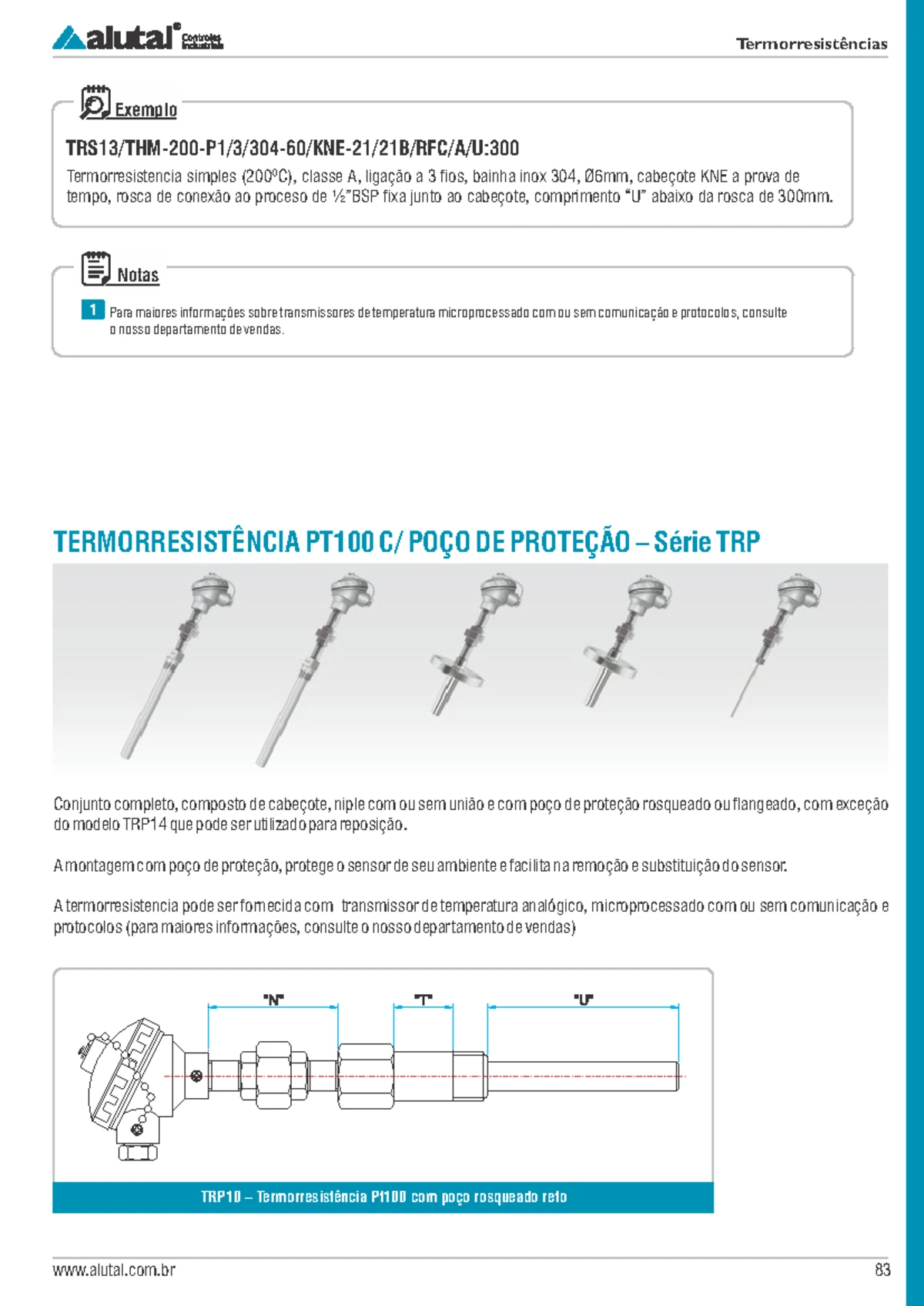 alutal® Controles Industriais

Termorresistências

Exemplo

TRS13/THM-200-P1/3/304-60/KNE-21/21B/RFC/A/U:300

Termorresistencia simples (200ºC), classe A, ligação a 3 fios, bainha inox 304, Ø6mm, cabeçote KNE a prova de tempo, rosca de conexão ao proceso de ½"BSP fixa junto ao cabeçote, comprimento "U" abaixo da rosca de 300mm.

Notas

1 Para maiores informações sobre transmissores de temperatura microprocessado com ou sem comunicação e protocolos, consulte o nosso departamento de vendas.

TERMORRESISTÊNCIA PT100 C/ POÇO DE PROTEÇÃO – Série TRP

Conjunto completo, composto de cabeçote, niple com ou sem união e com poço de proteção rosqueado ou flangeado, com exceção do modelo TRP14 que pode ser utilizado para reposição.

A montagem com poço de proteção, protege o sensor de seu ambiente e facilita na remoção e substituição do sensor.

A termorresistencia pode ser fornecida com transmissor de temperatura analógico, microprocessado com ou sem comunicação e protocolos (para maiores informações, consulte o nosso departamento de vendas)

"N"
"T"
"U"

TRP10 – Termorresistência Pt100 com poço rosqueado reto

www.alutal.com.br

83