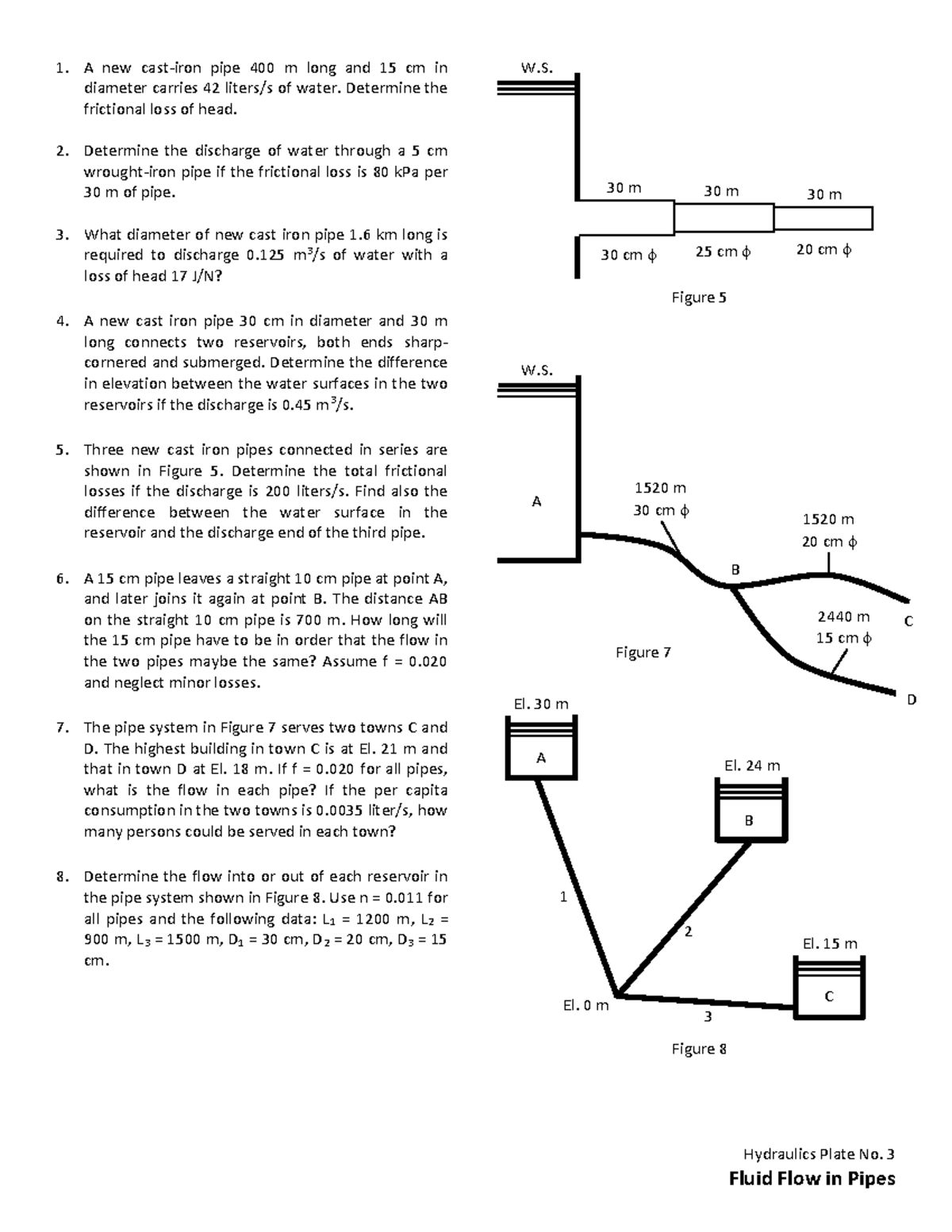 1. A new cast-iron pipe 400 m long and 15 cm in diameter carries 42 liters/s of water. Determine the frictional loss of head.

2. Determine the discharge of water through a 5 cm wrought-iron pipe if the frictional loss is 80 kPa per 30 m of pipe.

3. What diameter of new cast iron pipe 1.6 km long is required to discharge 0.125 $m^3/s$ of water with a loss of head 17 J/N?

4. A new cast iron pipe 30 cm in diameter and 30 m long connects two reservoirs, both ends sharp-cornered and submerged. Determine the difference in elevation between the water surfaces in the two reservoirs if the discharge is 0.45 $m^3/s$.

5. Three new cast iron pipes connected in series are shown in Figure 5. Determine the total frictional losses if the discharge is 200 liters/s. Find also the difference between the water surface in the reservoir and the discharge end of the third pipe.

6. A 15 cm pipe leaves a straight 10 cm pipe at point A, and later joins it again at point B. The distance AB on the straight 10 cm pipe is 700 m. How long will the 15 cm pipe have to be in order that the flow in the two pipes maybe the same? Assume f = 0.020 and neglect minor losses.

7. The pipe system in Figure 7 serves two towns C and D. The highest building in town C is at El. 21 m and that in town D at El. 18 m. If f = 0.020 for all pipes, what is the flow in each pipe? If the per capita consumption in the two towns is 0.0035 liter/s, how many persons could be served in each town?

8. Determine the flow into or out of each reservoir in the pipe system shown in Figure 8. Use n = 0.011 for all pipes and the following data: $L_1$ = 1200 m, $L_2$ = 900 m, $L_3$ = 1500 m, $D_1$ = 30 cm, $D_2$ = 20 cm, $D_3$ = 15 cm.

W.S.
30 m
30 m
30 m
30 cm $\phi$
25 cm $\phi$
20 cm $\phi$
Figure 5

W.S.
A
1520 m
30 cm $\phi$
1520 m
20 cm $\phi$
B
2440 m
15 cm $\phi$
C
D
Figure 7

El. 30 m
A
El. 24 m
B
1
2
El. 15 m
C
El. 0 m
3
Figure 8

Hydraulics Plate No. 3
Fluid Flow in Pipes