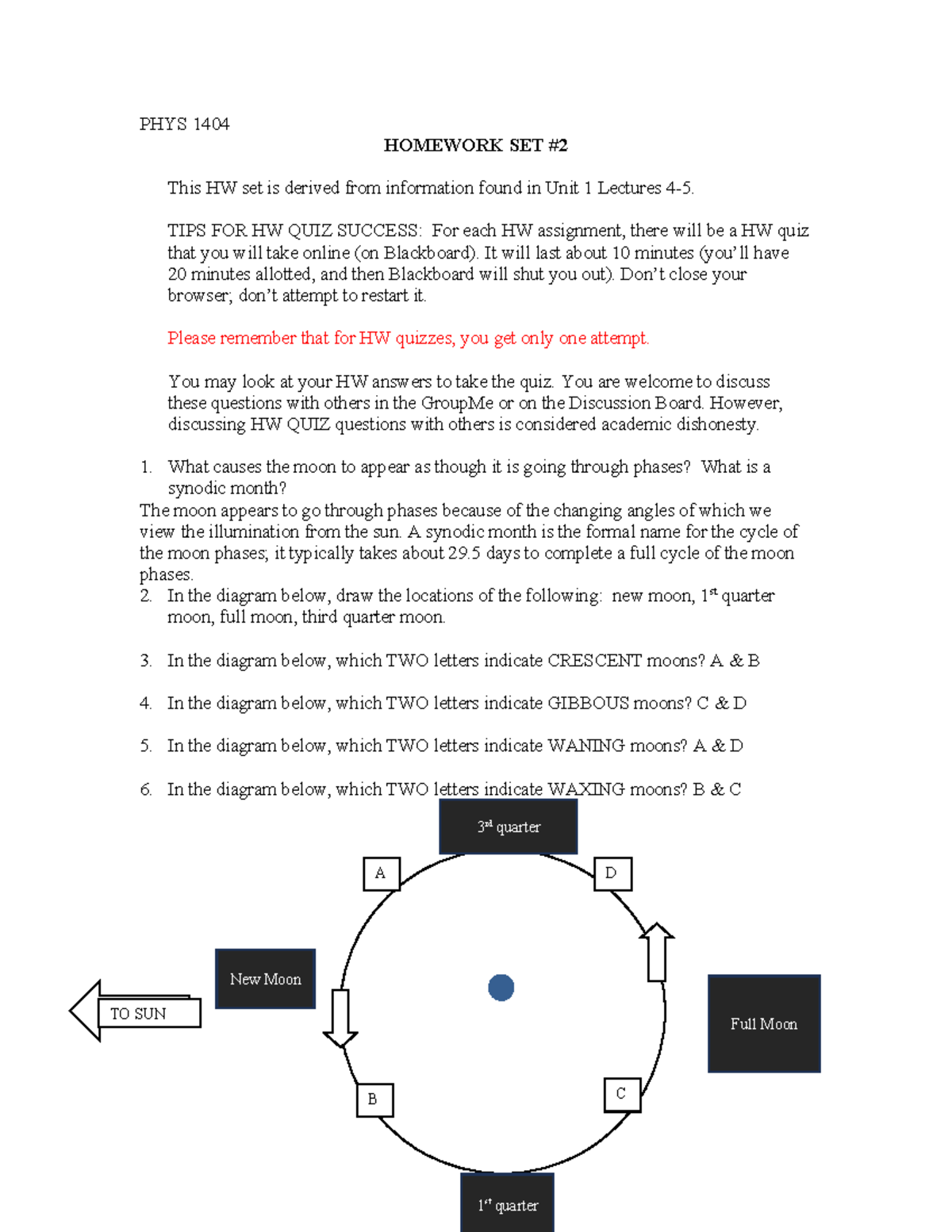 PHYS 1404

HOMEWORK SET #2

This HW set is derived from information found in Unit 1 Lectures 4-5.

TIPS FOR HW QUIZ SUCCESS: For each HW assignment, there will be a HW quiz that you will take online (on Blackboard). It will last about 10 minutes (you'll have 20 minutes allotted, and then Blackboard will shut you out). Don't close your browser; don't attempt to restart it.

Please remember that for HW quizzes, you get only one attempt.

You may look at your HW answers to take the quiz. You are welcome to discuss these questions with others in the GroupMe or on the Discussion Board. However, discussing HW QUIZ questions with others is considered academic dishonesty.

1. What causes the moon to appear as though it is going through phases? What is a synodic month?

The moon appears to go through phases because of the changing angles of which we view the illumination from the sun. A synodic month is the formal name for the cycle of the moon phases; it typically takes about 29.5 days to complete a full cycle of the moon phases.

2. In the diagram below, draw the locations of the following: new moon, 1$^{st}$ quarter moon, full moon, third quarter moon.

3. In the diagram below, which TWO letters indicate CRESCENT moons? A & B

4. In the diagram below, which TWO letters indicate GIBBOUS moons? C & D

5. In the diagram below, which TWO letters indicate WANING moons? A & D

6. In the diagram below, which TWO letters indicate WAXING moons? B & C

3$^{rd}$ quarter

A

D

New Moon

TO SUN

Full Moon

B

C

1$^{st}$ quarter